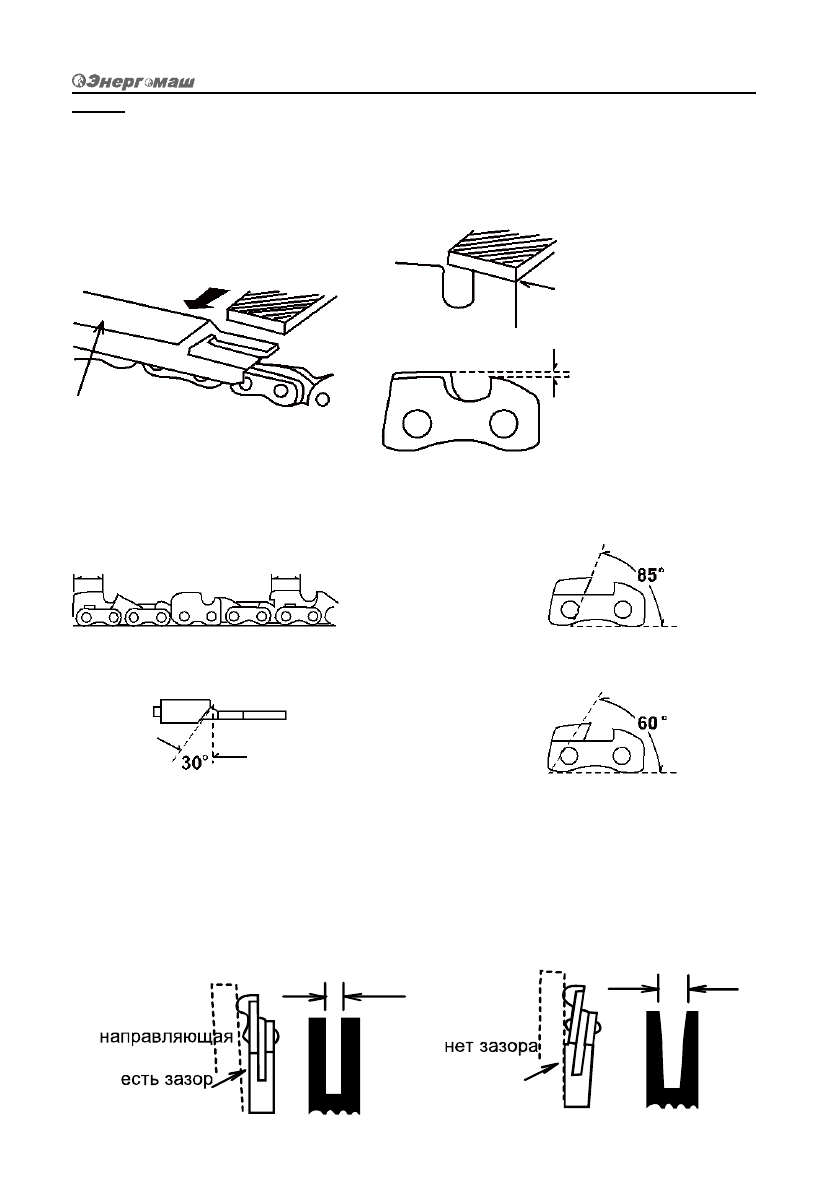 Энергомаш

85°

30°

60°

направляющая

есть зазор

нет зазора