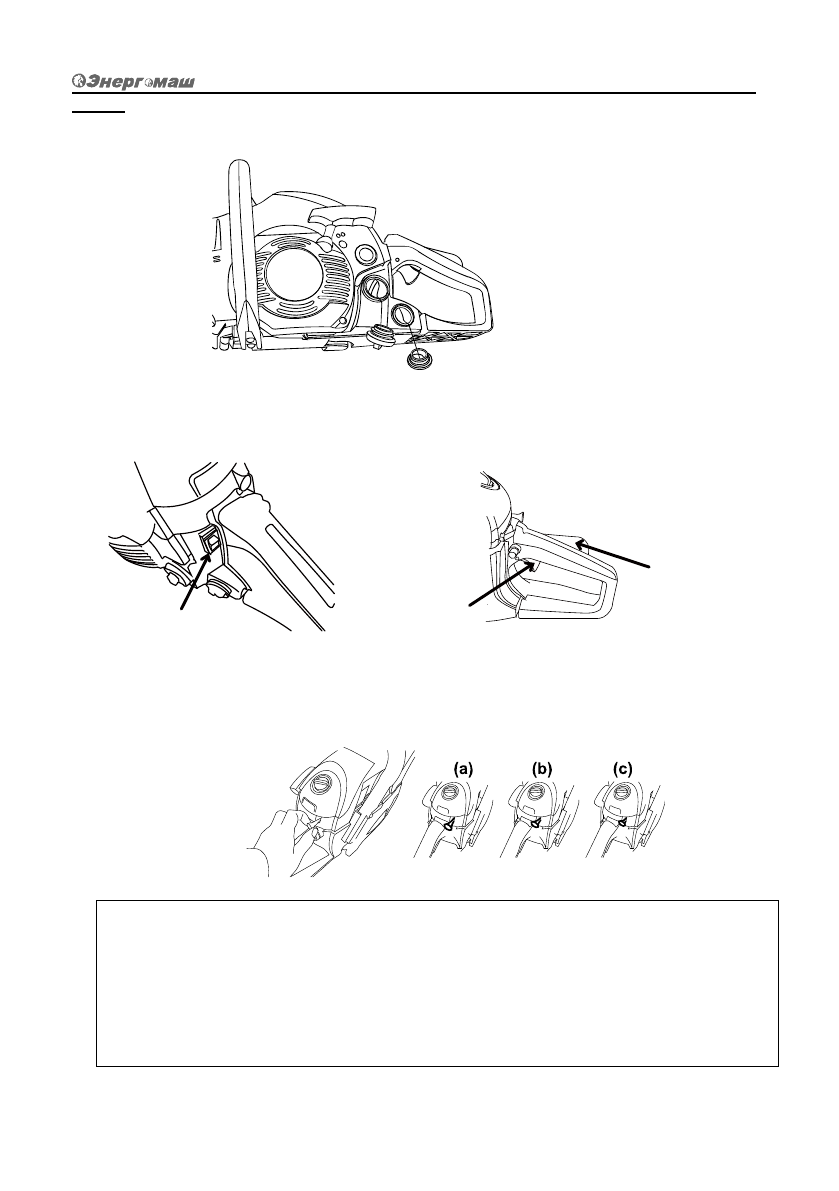 Энергомаш

(a)

(b)

(c)