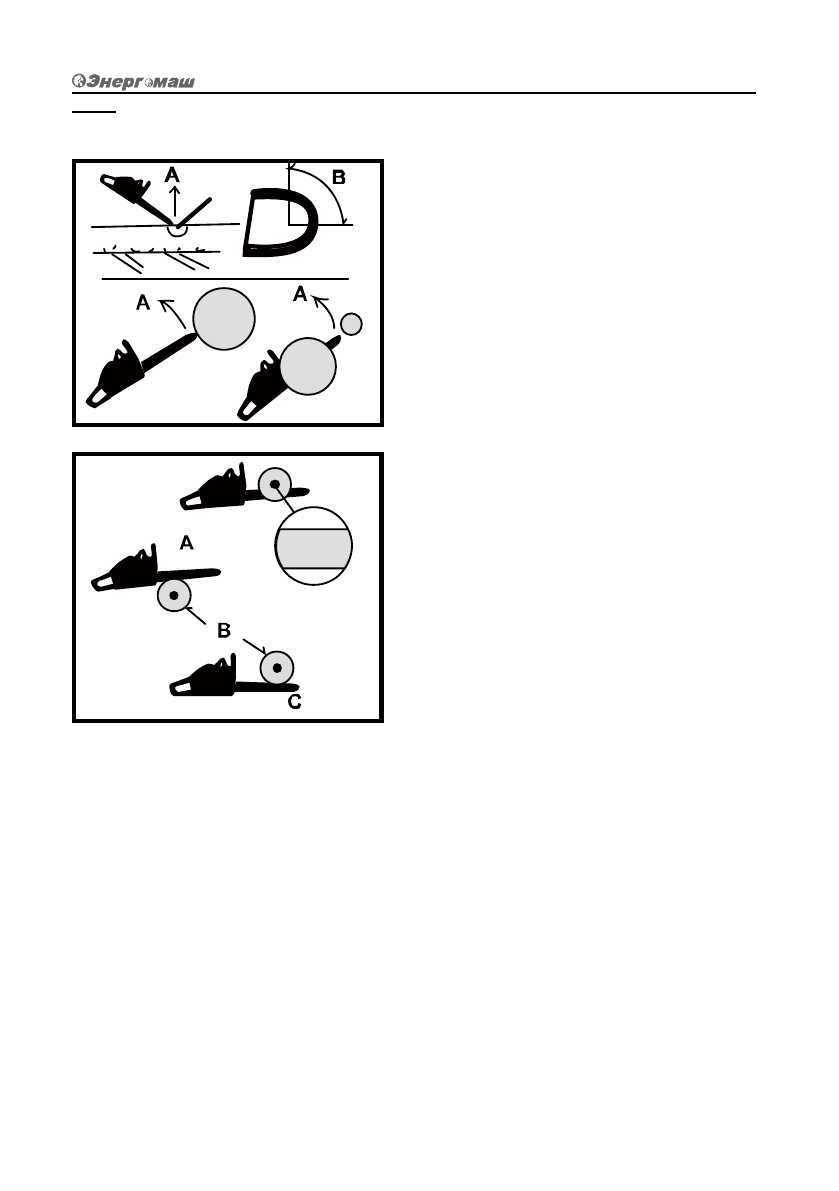 Энергомаш

A

B

A

A

A

B

C