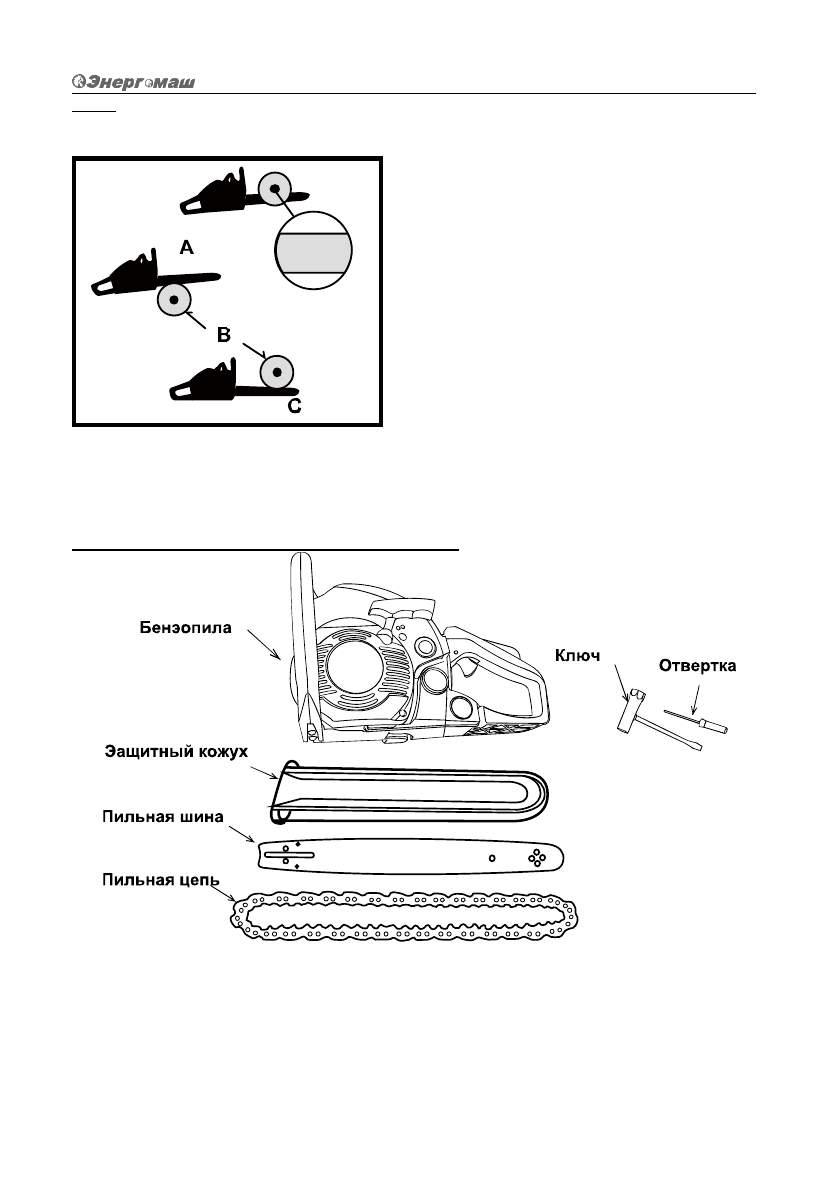 Энергомаш

A

B

C

Бензопила

Ключ

Отвертка

Защитный кожух

Пильная шина

Пильная цепь