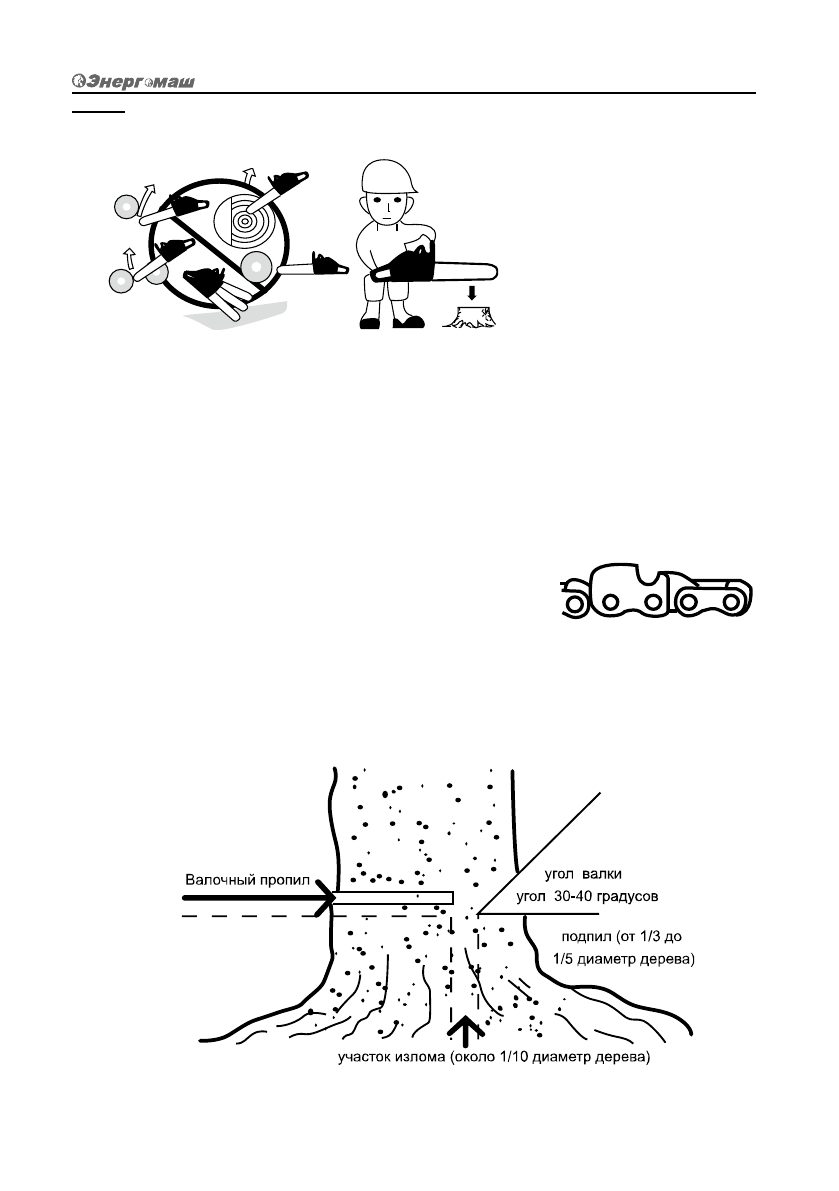 Энергомаш

Валочный пропил

угол валки

угол 30-40 градусов

подпил (от 1/3 до 1/5 диаметр дерева)

участок излома (около 1/10 диаметр дерева)