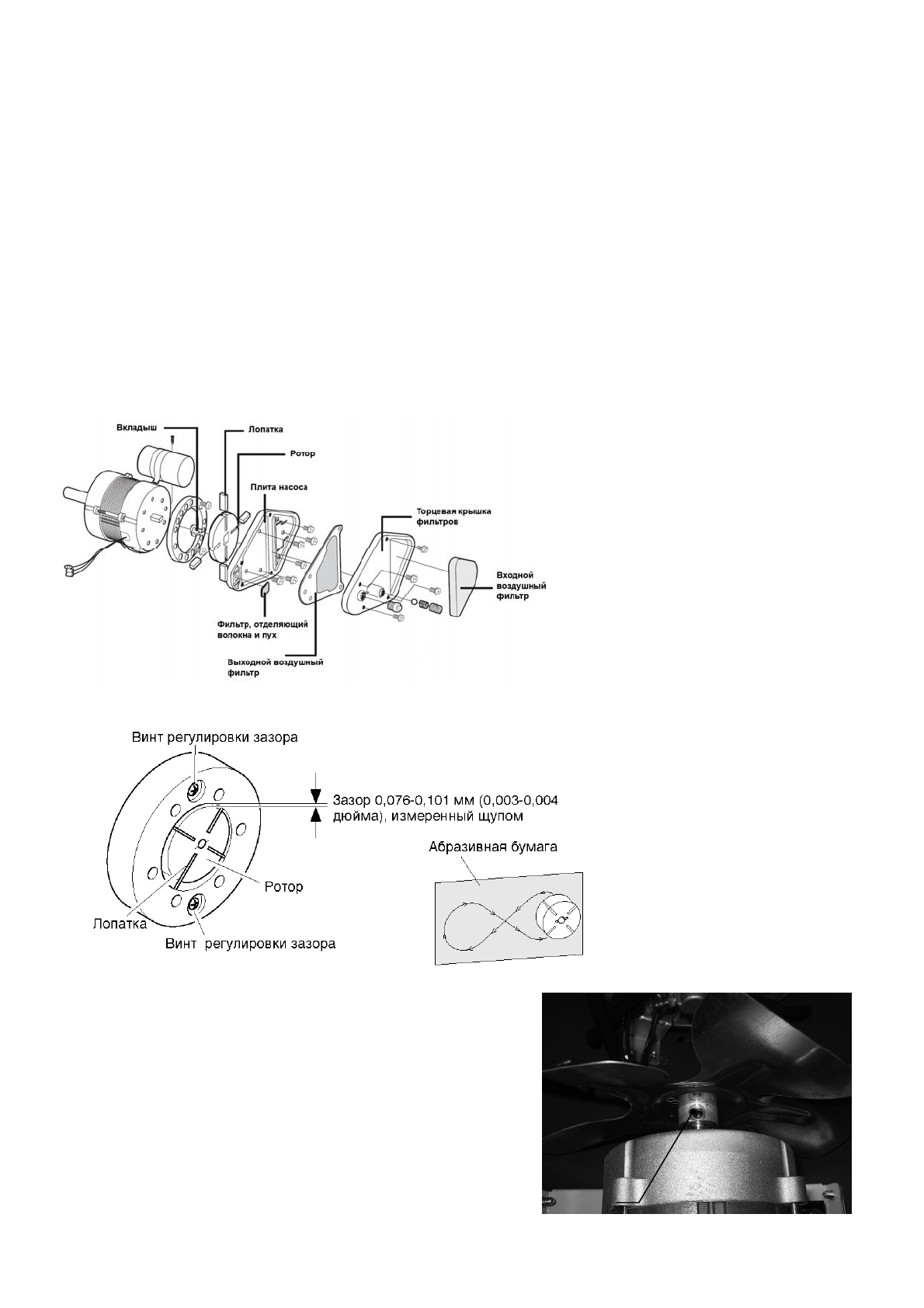 Вкладыш

Лопатка

Ротор

Плита насоса

Торцевая крышка фильтров

Входной воздушный фильтр

Фильтр, отделяющий волокна и пух

Выходной воздушный фильтр

Винт регулировки зазора

Зазор 0,076-0,101 мм (0,003-0,004 дюйма), измеренный щупом

Абразивная бумага

Ротор

Лопатка

Винт регулировки зазора