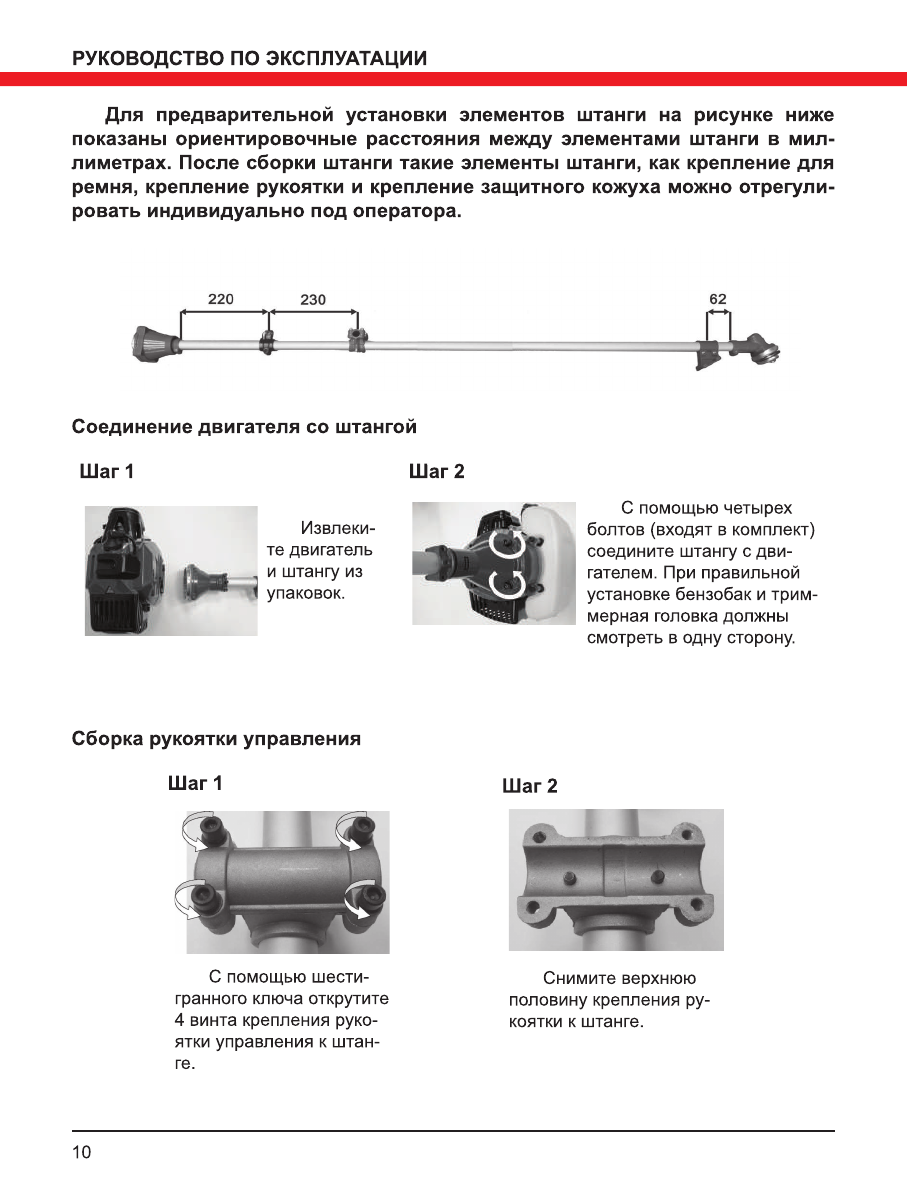 РУКОВОДСТВО ПО ЭКСПЛУАТАЦИИ

Для предварительной установки элементов штанги на рисунке ниже показаны ориентировочные расстояния между элементами штанги в миллиметрах. После сборки штанги такие элементы штанги, как крепление для ремня, крепление рукоятки и крепление защитного кожуха можно отрегулировать индивидуально под оператора.

220
230
62

Соединение двигателя со штангой

Шаг 1

Извлеките двигатель и штангу из упаковок.

Шаг 2

С помощью четырех болтов (входят в комплект) соедините штангу с двигателем. При правильной установке бензобак и триммерная головка должны смотреть в одну сторону.

Сборка рукоятки управления

Шаг 1

С помощью шестигранного ключа открутите 4 винта крепления рукоятки управления к штанге.

Шаг 2

Снимите верхнюю половину крепления рукоятки к штанге.

10