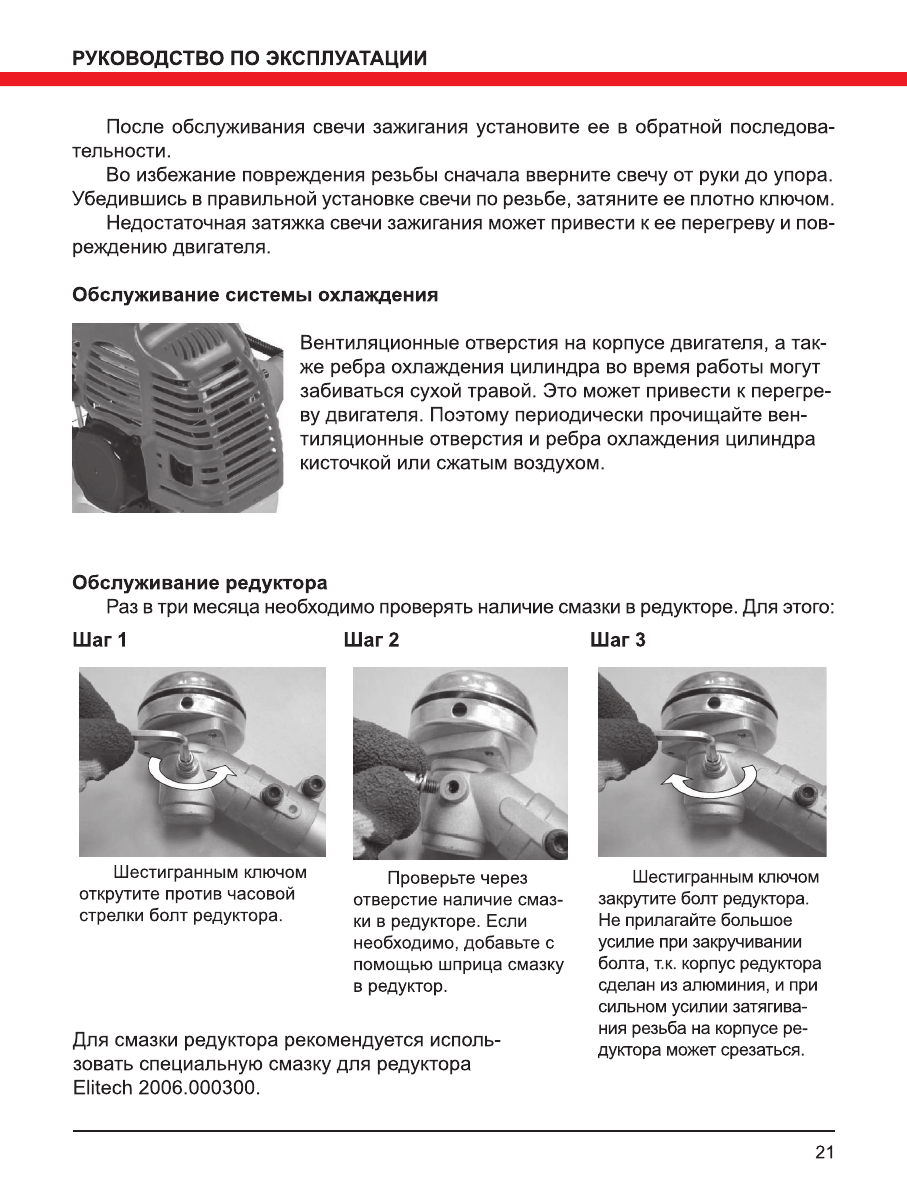 РУКОВОДСТВО ПО ЭКСПЛУАТАЦИИ

После обслуживания свечи зажигания установите ее в обратной последовательности.

Во избежание повреждения резьбы сначала вверните свечу от руки до упора. Убедившись в правильной установке свечи по резьбе, затяните ее плотно ключом.

Недостаточная затяжка свечи зажигания может привести к ее перегреву и повреждению двигателя.

Обслуживание системы охлаждения

Вентиляционные отверстия на корпусе двигателя, а также ребра охлаждения цилиндра во время работы могут забиваться сухой травой. Это может привести к перегреву двигателя. Поэтому периодически прочищайте вентиляционные отверстия и ребра охлаждения цилиндра кисточкой или сжатым воздухом.

Обслуживание редуктора

Раз в три месяца необходимо проверять наличие смазки в редукторе. Для этого:

Шаг 1

Шестигранным ключом открутите против часовой стрелки болт редуктора.

Шаг 2

Проверьте через отверстие наличие смазки в редукторе. Если необходимо, добавьте с помощью шприца смазку в редуктор.

Шаг 3

Шестигранным ключом закрутите болт редуктора. Не прилагайте большое усилие при закручивании болта, т.к. корпус редуктора сделан из алюминия, и при сильном усилии затягивания резьба на корпусе редуктора может срезаться.

Для смазки редуктора рекомендуется использовать специальную смазку для редуктора Elitech 2006.000300.

21