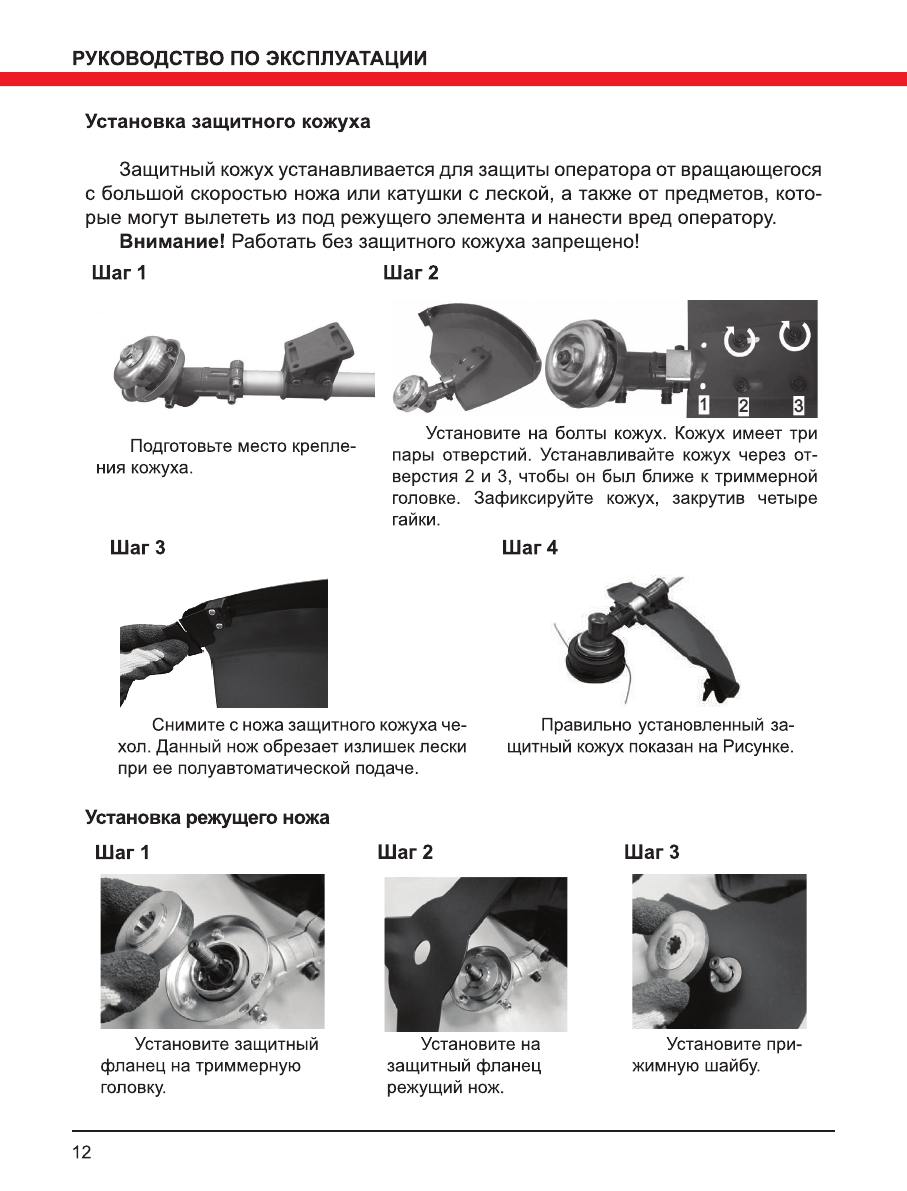 РУКОВОДСТВО ПО ЭКСПЛУАТАЦИИ

Установка защитного кожуха

Защитный кожух устанавливается для защиты оператора от вращающегося с большой скоростью ножа или катушки с леской, а также от предметов, которые могут вылететь из под режущего элемента и нанести вред оператору.

Внимание! Работать без защитного кожуха запрещено!

Шаг 1

Подготовьте место крепления кожуха.

Шаг 2

1 2 3

Установите на болты кожух. Кожух имеет три пары отверстий. Устанавливайте кожух через отверстия 2 и 3, чтобы он был ближе к триммерной головке. Зафиксируйте кожух, закрутив четыре гайки.

Шаг 3

Снимите с ножа защитного кожуха чехол. Данный нож обрезает излишек лески при ее полуавтоматической подаче.

Шаг 4

Правильно установленный защитный кожух показан на Рисунке.

Установка режущего ножа

Шаг 1

Установите защитный фланец на триммерную головку.

Шаг 2

Установите на защитный фланец режущий нож.

Шаг 3

Установите прижимную шайбу.

12