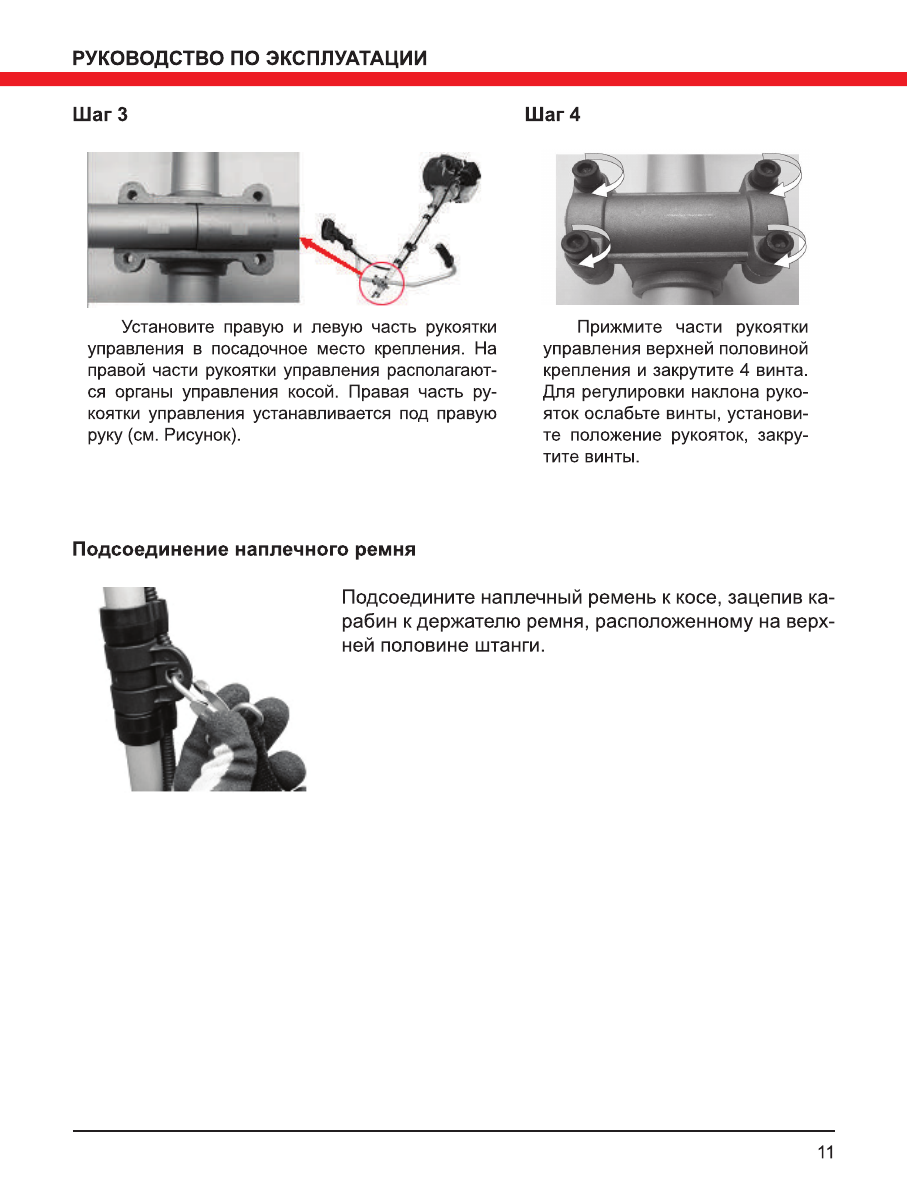 РУКОВОДСТВО ПО ЭКСПЛУАТАЦИИ

Шаг 3

Установите правую и левую часть рукоятки управления в посадочное место крепления. На правой части рукоятки управления располагаются органы управления косой. Правая часть рукоятки управления устанавливается под правую руку (см. Рисунок).

Шаг 4

Прижмите части рукоятки управления верхней половиной крепления и закрутите 4 винта. Для регулировки наклона рукояток ослабьте винты, установите положение рукояток, закрутите винты.

Подсоединение наплечного ремня

Подсоедините наплечный ремень к косе, зацепив карабин к держателю ремня, расположенному на верхней половине штанги.

11