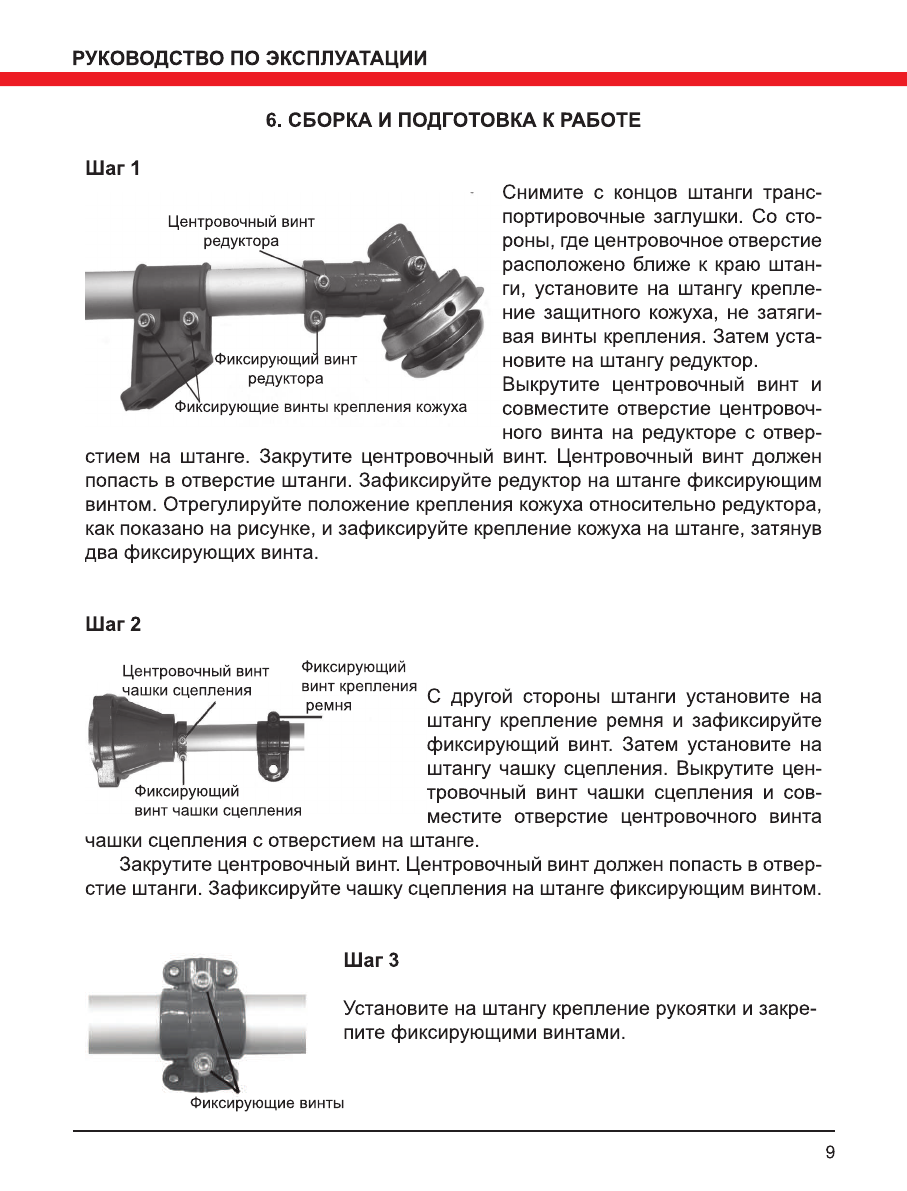 РУКОВОДСТВО ПО ЭКСПЛУАТАЦИИ

6. СБОРКА И ПОДГОТОВКА К РАБОТЕ

Шаг 1

Центровочный винт редуктора

Фиксирующий винт редуктора

Фиксирующие винты крепления кожуха

Снимите с концов штанги транспортировочные заглушки. Со стороны, где центровочное отверстие расположено ближе к краю штанги, установите на штангу крепление защитного кожуха, не затягивая винты крепления. Затем установите на штангу редуктор.

Выкрутите центровочный винт и совместите отверстие центровочного винта на редукторе с отверстием на штанге. Закрутите центровочный винт. Центровочный винт должен попасть в отверстие штанги. Зафиксируйте редуктор на штанге фиксирующим винтом. Отрегулируйте положение крепления кожуха относительно редуктора, как показано на рисунке, и зафиксируйте крепление кожуха на штанге, затянув два фиксирующих винта.

Шаг 2

Центровочный винт чашки сцепления

Фиксирующий винт крепления ремня

Фиксирующий винт чашки сцепления

С другой стороны штанги установите на штангу крепление ремня и зафиксируйте фиксирующий винт. Затем установите на штангу чашку сцепления. Выкрутите центровочный винт чашки сцепления и совместите отверстие центровочного винта чашки сцепления с отверстием на штанге.

Закрутите центровочный винт. Центровочный винт должен попасть в отверстие штанги. Зафиксируйте чашку сцепления на штанге фиксирующим винтом.

Шаг 3

Установите на штангу крепление рукоятки и закрепите фиксирующими винтами.

Фиксирующие винты

9