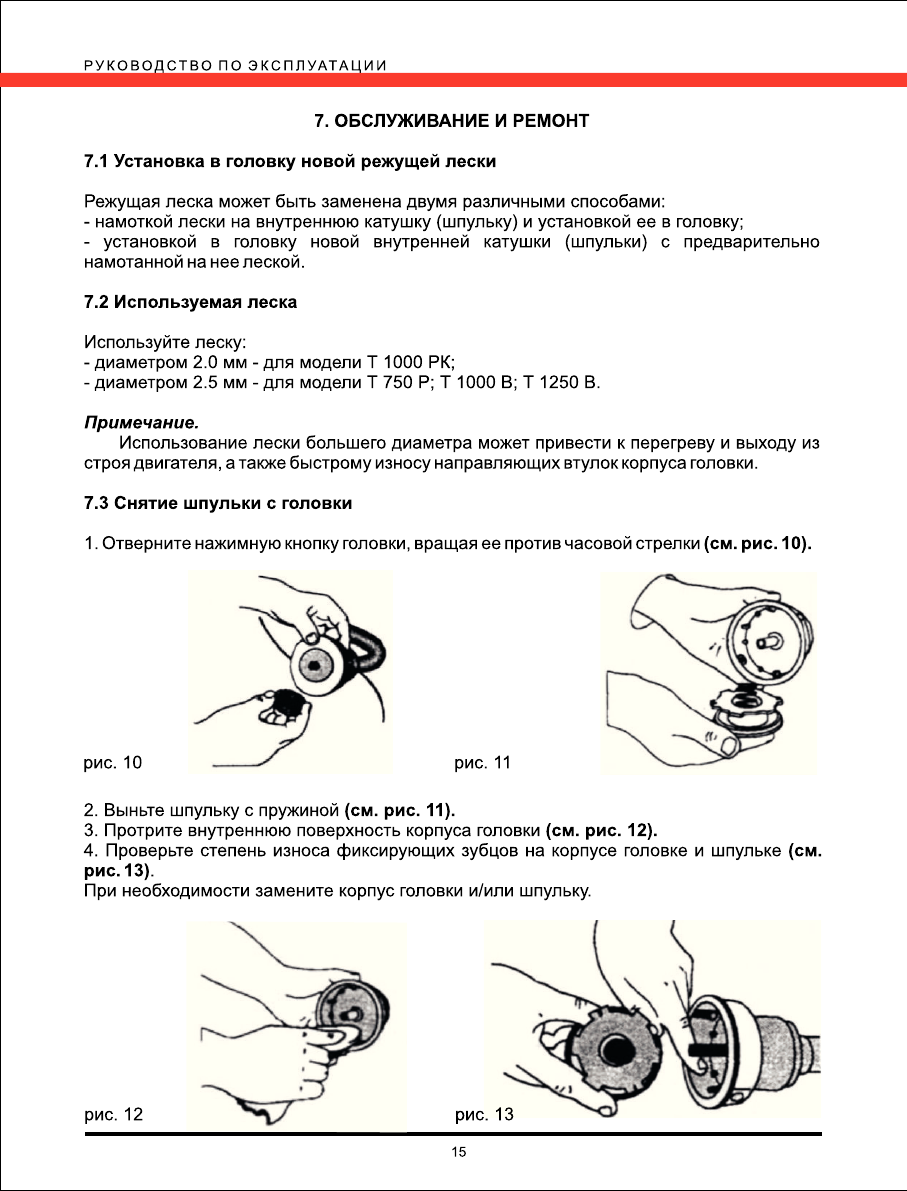 РУКОВОДСТВО ПО ЭКСПЛУАТАЦИИ

7. ОБСЛУЖИВАНИЕ И РЕМОНТ

7.1 Установка в головку новой режущей лески

Режущая леска может быть заменена двумя различными способами:
- намоткой лески на внутреннюю катушку (шпульку) и установкой ее в головку;
- установкой в головку новой внутренней катушки (шпульки) с предварительно намотанной на нее леской.

7.2 Используемая леска

Используйте леску:
- диаметром 2.0 мм - для модели Т 1000 РК;
- диаметром 2.5 мм - для модели Т 750 Р; Т 1000 В; Т 1250 В.

Примечание.
Использование лески большего диаметра может привести к перегреву и выходу из строя двигателя, а также быстрому износу направляющих втулок корпуса головки.

7.3 Снятие шпульки с головки

1. Отверните нажимную кнопку головки, вращая ее против часовой стрелки (см. рис. 10).

рис. 10

рис. 11

2. Выньте шпульку с пружиной (см. рис. 11).
3. Протрите внутреннюю поверхность корпуса головки (см. рис. 12).
4. Проверьте степень износа фиксирующих зубцов на корпусе головке и шпульке (см. рис. 13).
При необходимости замените корпус головки и/или шпульку.

рис. 12

рис. 13

15