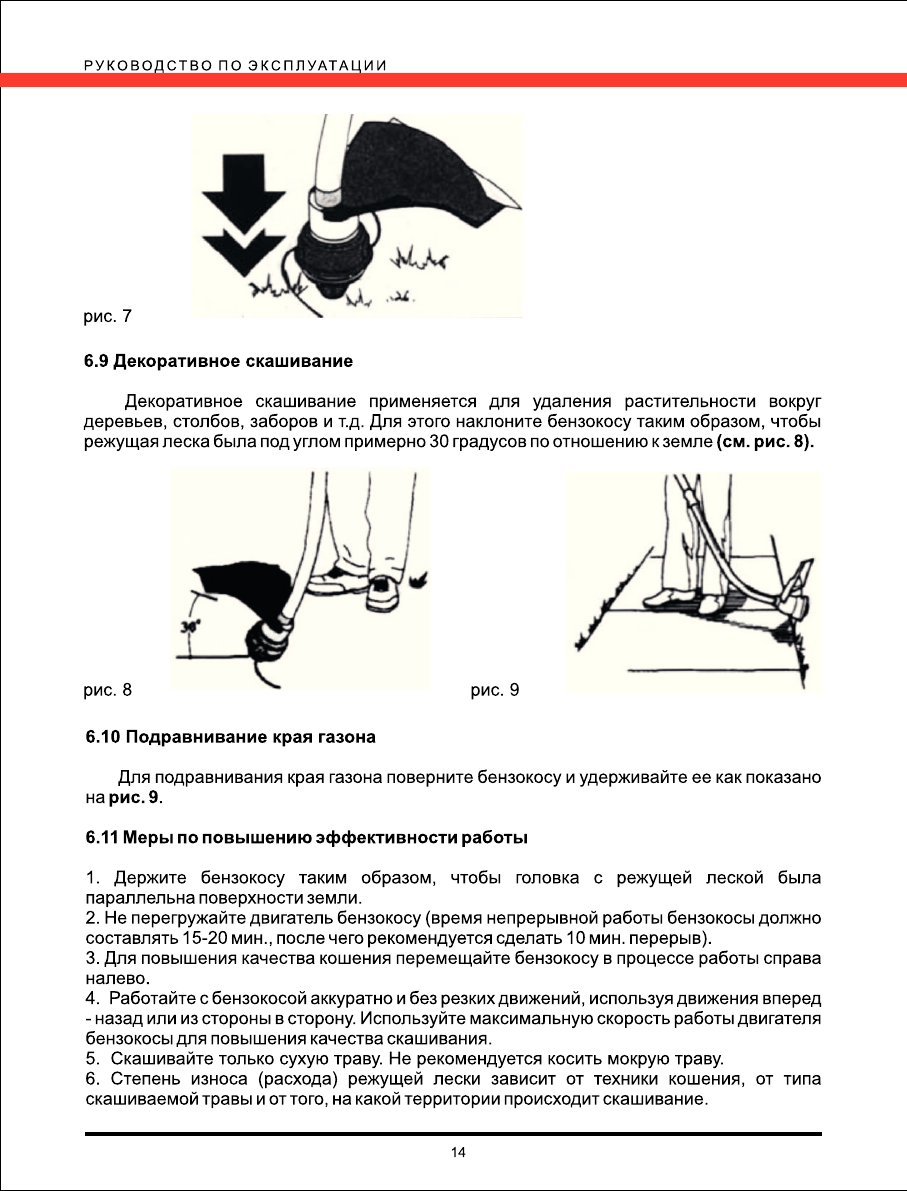 РУКОВОДСТВО ПО ЭКСПЛУАТАЦИИ

рис. 7

6.9 Декоративное скашивание

Декоративное скашивание применяется для удаления растительности вокруг деревьев, столбов, заборов и т.д. Для этого наклоните бензокосу таким образом, чтобы режущая леска была под углом примерно 30 градусов по отношению к земле (см. рис. 8).

30°

рис. 8

рис. 9

6.10 Подравнивание края газона

Для подравнивания края газона поверните бензокосу и удерживайте ее как показано на рис. 9.

6.11 Меры по повышению эффективности работы

1. Держите бензокосу таким образом, чтобы головка с режущей леской была параллельна поверхности земли.
2. Не перегружайте двигатель бензокосу (время непрерывной работы бензокосы должно составлять 15-20 мин., после чего рекомендуется сделать 10 мин. перерыв).
3. Для повышения качества кошения перемещайте бензокосу в процессе работы справа налево.
4. Работайте с бензокосой аккуратно и без резких движений, используя движения вперед - назад или из стороны в сторону. Используйте максимальную скорость работы двигателя бензокосы для повышения качества скашивания.
5. Скашивайте только сухую траву. Не рекомендуется косить мокрую траву.
6. Степень износа (расхода) режущей лески зависит от техники кошения, от типа скашиваемой травы и от того, на какой территории происходит скашивание.

14