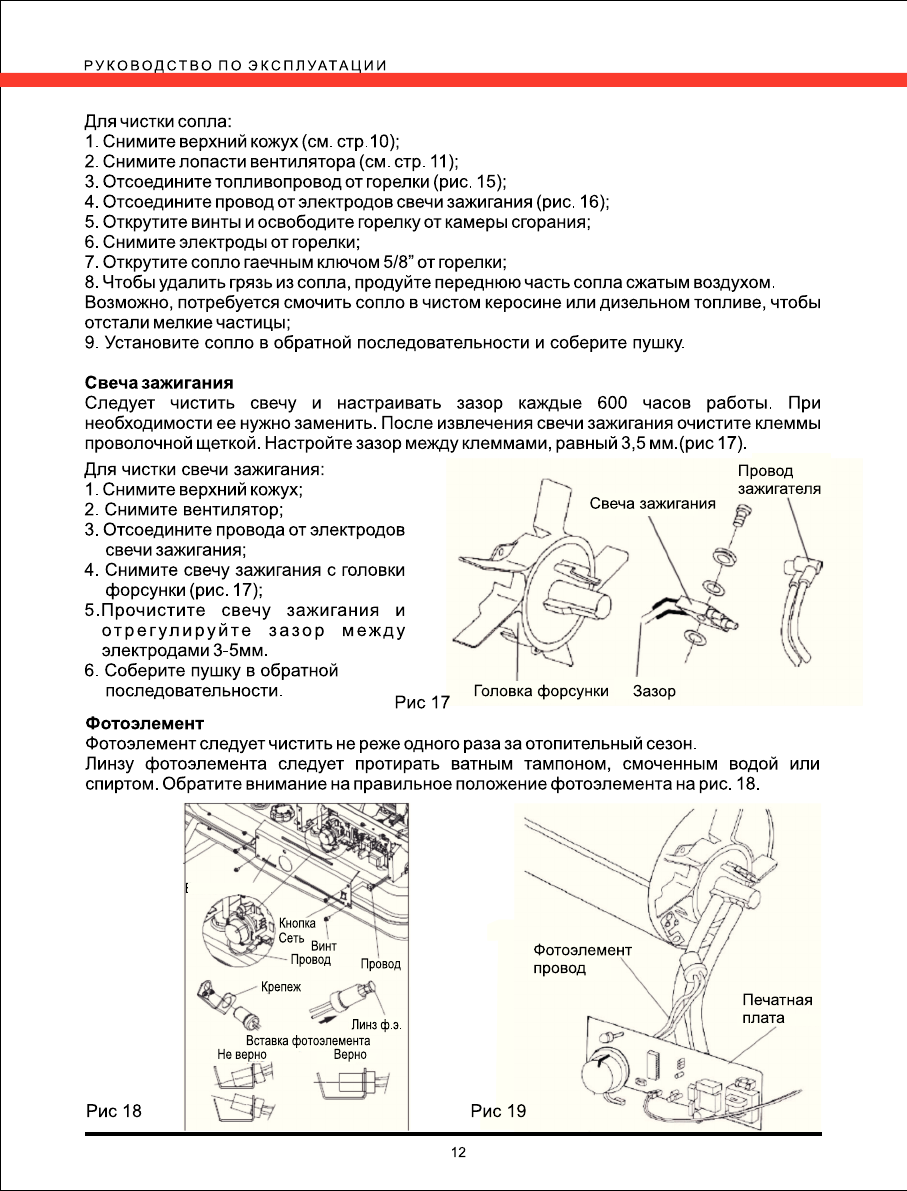 РУКОВОДСТВО ПО ЭКСПЛУАТАЦИИ

Для чистки сопла:
1. Снимите верхний кожух (см. стр.10);
2. Снимите лопасти вентилятора (см. стр. 11);
3. Отсоедините топливопровод от горелки (рис. 15);
4. Отсоедините провод от электродов свечи зажигания (рис. 16);
5. Открутите винты и освободите горелку от камеры сгорания;
6. Снимите электроды от горелки;
7. Открутите сопло гаечным ключом 5/8" от горелки;
8. Чтобы удалить грязь из сопла, продуйте переднюю часть сопла сжатым воздухом. Возможно, потребуется смочить сопло в чистом керосине или дизельном топливе, чтобы отстали мелкие частицы;
9. Установите сопло в обратной последовательности и соберите пушку.

Свеча зажигания
Следует чистить свечу и настраивать зазор каждые 600 часов работы. При необходимости ее нужно заменить. После извлечения свечи зажигания очистите клеммы проволочной щеткой. Настройте зазор между клеммами, равный 3,5 мм.(рис 17).

Для чистки свечи зажигания:
1. Снимите верхний кожух;
2. Снимите вентилятор;
3. Отсоедините провода от электродов свечи зажигания;
4. Снимите свечу зажигания с головки форсунки (рис. 17);
5.Прочистите свечу зажигания и отрегулируйте зазор между электродами 3-5мм.
6. Соберите пушку в обратной последовательности.

Свеча зажигания
Провод зажигателя
Головка форсунки
Зазор
Рис 17

Фотоэлемент
Фотоэлемент следует чистить не реже одного раза за отопительный сезон.
Линзу фотоэлемента следует протирать ватным тампоном, смоченным водой или спиртом. Обратите внимание на правильное положение фотоэлемента на рис. 18.

Кнопка
Сеть
Винт
Провод
Провод
Крепеж
Линз ф.э.
Вставка фотоэлемента
Не верно
Верно
Рис 18

Фотоэлемент
провод
Печатная плата
Рис 19

12