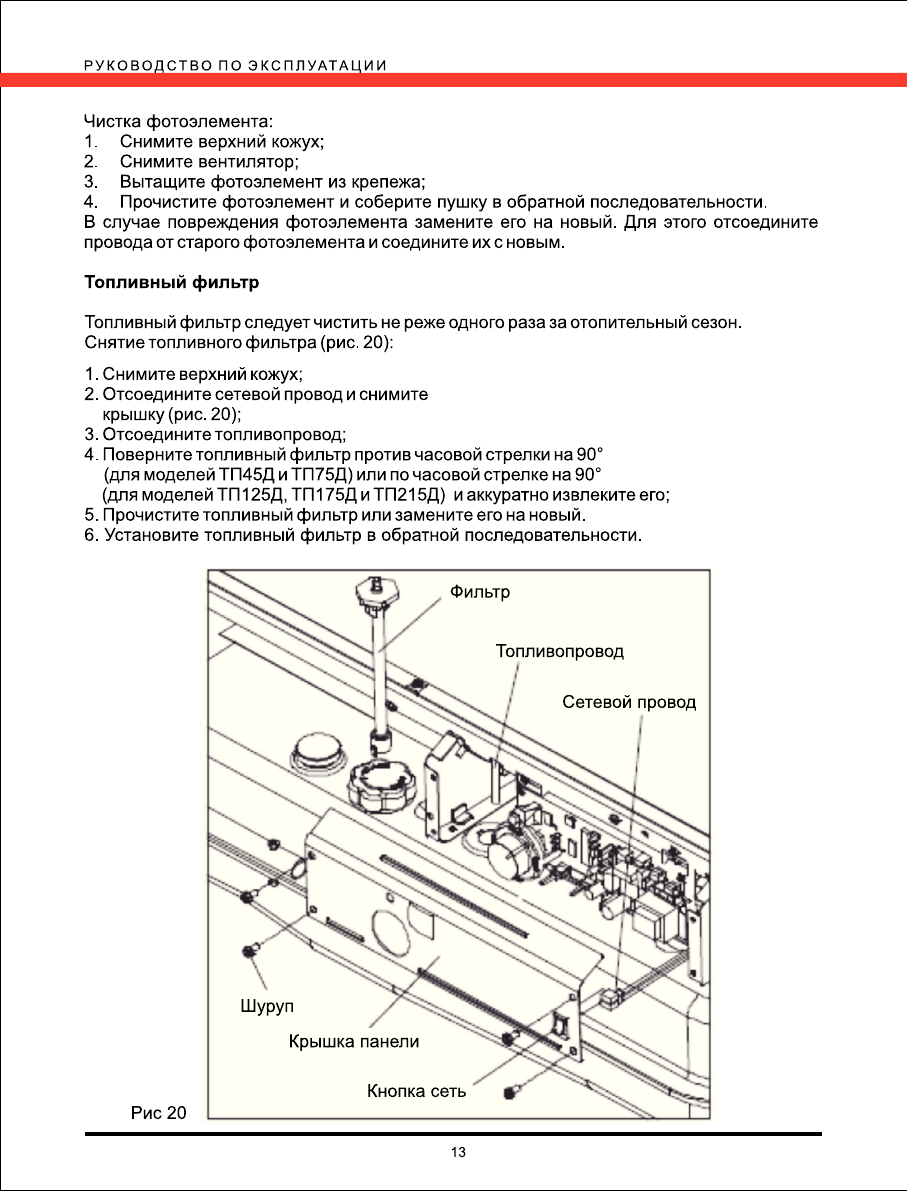 РУКОВОДСТВО ПО ЭКСПЛУАТАЦИИ

Чистка фотоэлемента:
1. Снимите верхний кожух;
2. Снимите вентилятор;
3. Вытащите фотоэлемент из крепежа;
4. Прочистите фотоэлемент и соберите пушку в обратной последовательности.
В случае повреждения фотоэлемента замените его на новый. Для этого отсоедините провода от старого фотоэлемента и соедините их с новым.

Топливный фильтр

Топливный фильтр следует чистить не реже одного раза за отопительный сезон.
Снятие топливного фильтра (рис. 20):

1. Снимите верхний кожух;
2. Отсоедините сетевой провод и снимите крышку (рис. 20);
3. Отсоедините топливопровод;
4. Поверните топливный фильтр против часовой стрелки на 90° (для моделей ТП45Д и ТП75Д) или по часовой стрелке на 90° (для моделей ТП125Д, ТП175Д и ТП215Д) и аккуратно извлеките его;
5. Прочистите топливный фильтр или замените его на новый.
6. Установите топливный фильтр в обратной последовательности.

Фильтр
Топливопровод
Сетевой провод
Шуруп
Крышка панели
Кнопка сеть
Рис 20

13