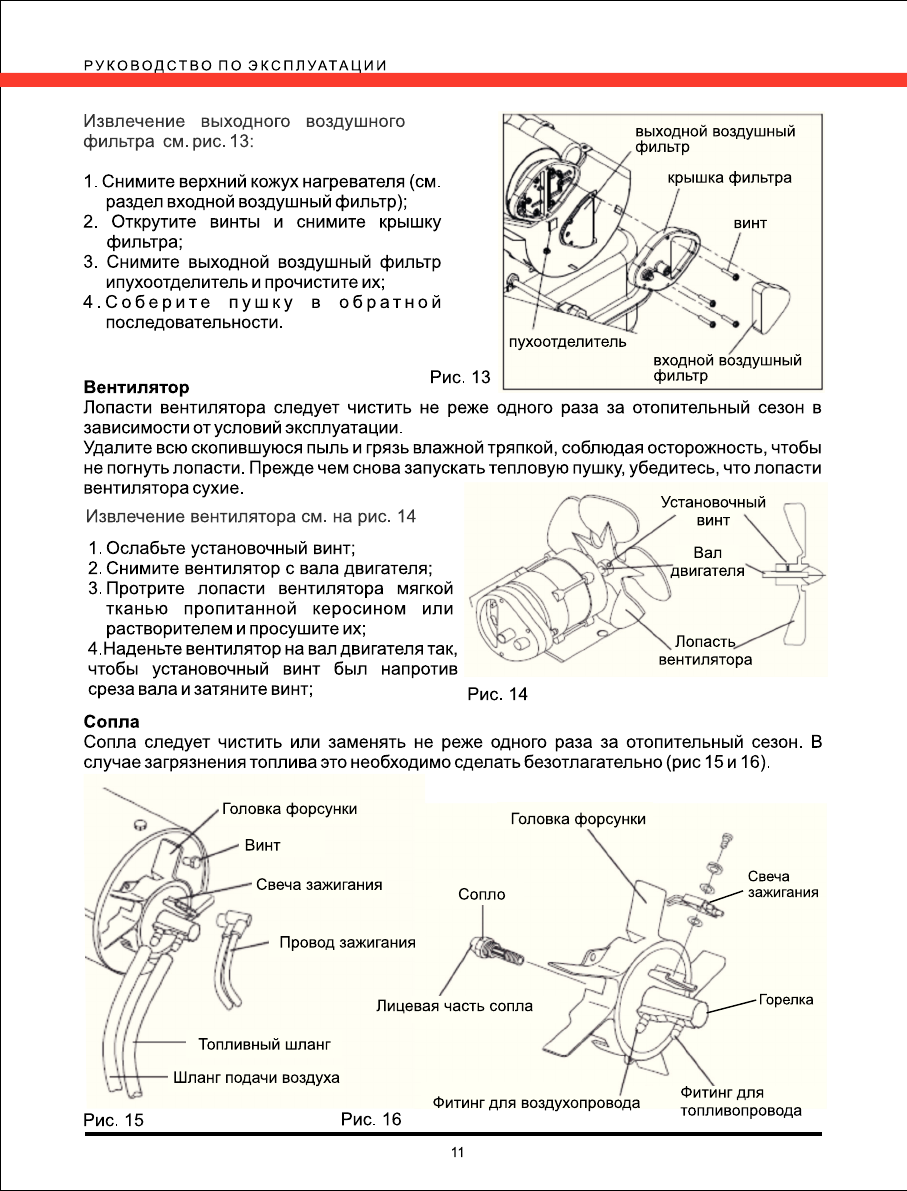 РУКОВОДСТВО ПО ЭКСПЛУАТАЦИИ

Извлечение выходного воздушного фильтра см. рис. 13:

1. Снимите верхний кожух нагревателя (см. раздел входной воздушный фильтр);
2. Открутите винты и снимите крышку фильтра;
3. Снимите выходной воздушный фильтр ипухоотделитель и прочистите их;
4. Соберите пушку в обратной последовательности.

выходной воздушный фильтр
крышка фильтра
винт
пухоотделитель
входной воздушный фильтр
Рис. 13

Вентилятор
Лопасти вентилятора следует чистить не реже одного раза за отопительный сезон в зависимости от условий эксплуатации.
Удалите всю скопившуюся пыль и грязь влажной тряпкой, соблюдая осторожность, чтобы не погнуть лопасти. Прежде чем снова запускать тепловую пушку, убедитесь, что лопасти вентилятора сухие.

Извлечение вентилятора см. на рис. 14

1. Ослабьте установочный винт;
2. Снимите вентилятор с вала двигателя;
3. Протрите лопасти вентилятора мягкой тканью пропитанной керосином или растворителем и просушите их;
4. Наденьте вентилятор на вал двигателя так, чтобы установочный винт был напротив среза вала и затяните винт;

Установочный винт
Вал двигателя
Лопасть вентилятора
Рис. 14

Сопла
Сопла следует чистить или заменять не реже одного раза за отопительный сезон. В случае загрязнения топлива это необходимо сделать безотлагательно (рис 15 и 16).

Головка форсунки
Винт
Свеча зажигания
Провод зажигания
Топливный шланг
Шланг подачи воздуха
Рис. 15

Головка форсунки
Сопло
Свеча зажигания
Лицевая часть сопла
Горелка
Фитинг для воздухопровода
Фитинг для топливопровода
Рис. 16

11