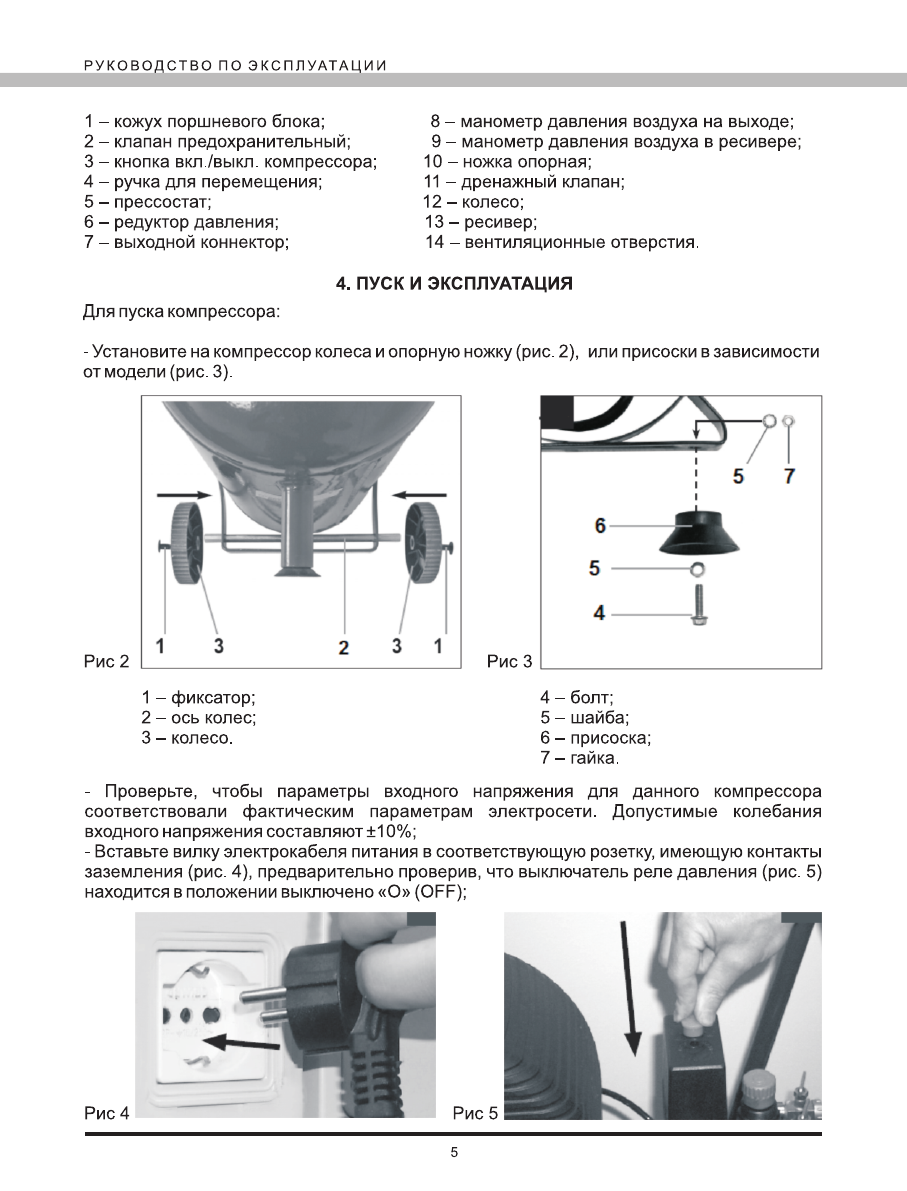 РУКОВОДСТВО ПО ЭКСПЛУАТАЦИИ

1 – кожух поршневого блока;
2 – клапан предохранительный;
3 – кнопка вкл./выкл. компрессора;
4 – ручка для перемещения;
5 – прессостат;
6 – редуктор давления;
7 – выходной коннектор;

8 – манометр давления воздуха на выходе;
9 – манометр давления воздуха в ресивере;
10 – ножка опорная;
11 – дренажный клапан;
12 – колесо;
13 – ресивер;
14 – вентиляционные отверстия.

4. ПУСК И ЭКСПЛУАТАЦИЯ

Для пуска компрессора:

- Установите на компрессор колеса и опорную ножку (рис. 2), или присоски в зависимости от модели (рис. 3).

1 3 2 3 1

Рис 2

5 7
6
5
4

Рис 3

1 – фиксатор;
2 – ось колес;
3 – колесо.

4 – болт;
5 – шайба;
6 – присоска;
7 – гайка.

- Проверьте, чтобы параметры входного напряжения для данного компрессора соответствовали фактическим параметрам электросети. Допустимые колебания входного напряжения составляют ±10%;
- Вставьте вилку электрокабеля питания в соответствующую розетку, имеющую контакты заземления (рис. 4), предварительно проверив, что выключатель реле давления (рис. 5) находится в положении выключено «О» (OFF);

Рис 4

Рис 5

5