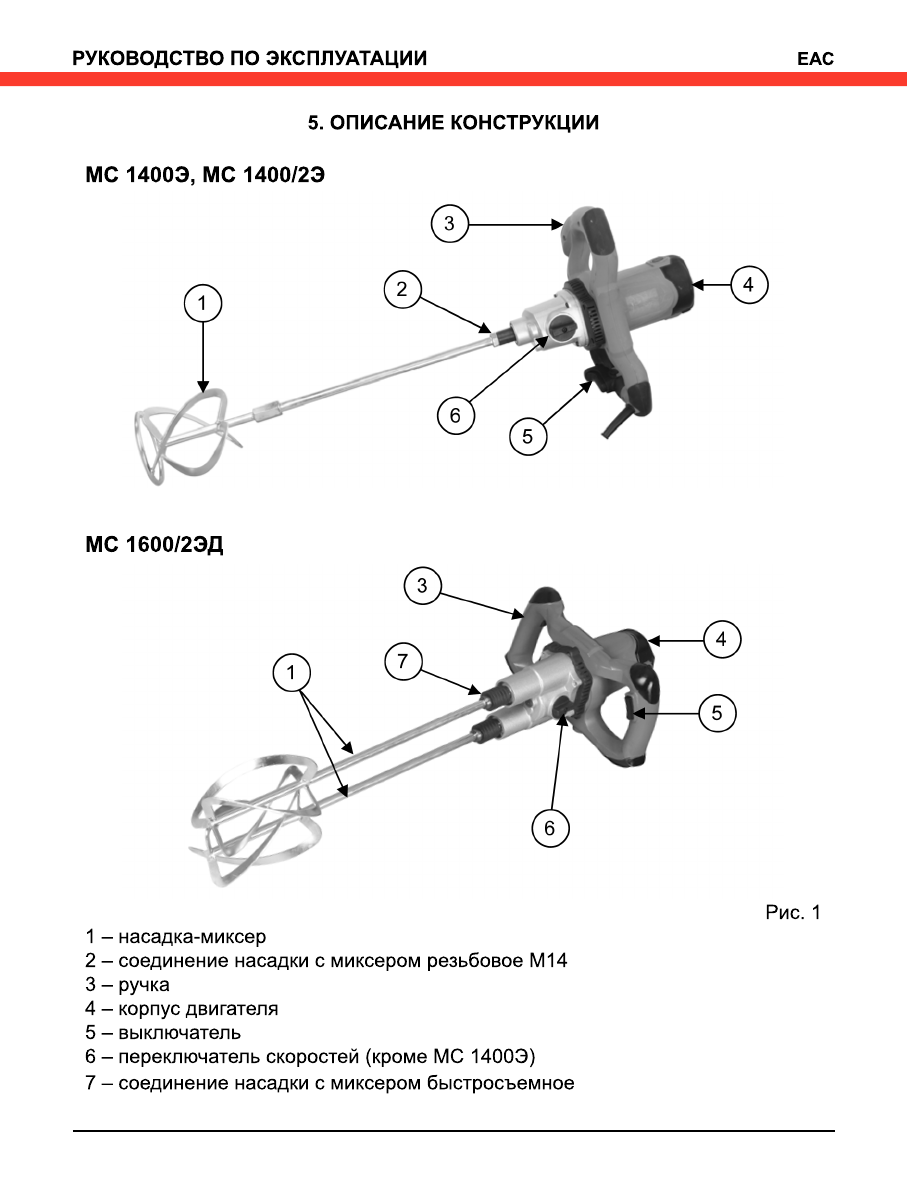 РУКОВОДСТВО ПО ЭКСПЛУАТАЦИИ

EAC

5. ОПИСАНИЕ КОНСТРУКЦИИ

МС 1400Э, МС 1400/2Э

3

4

2

1

6

5

МС 1600/2ЭД

3

4

7

1

5

6

Рис. 1

1 – насадка-миксер
2 – соединение насадки с миксером резьбовое М14
3 – ручка
4 – корпус двигателя
5 – выключатель
6 – переключатель скоростей (кроме МС 1400Э)
7 – соединение насадки с миксером быстросъемное