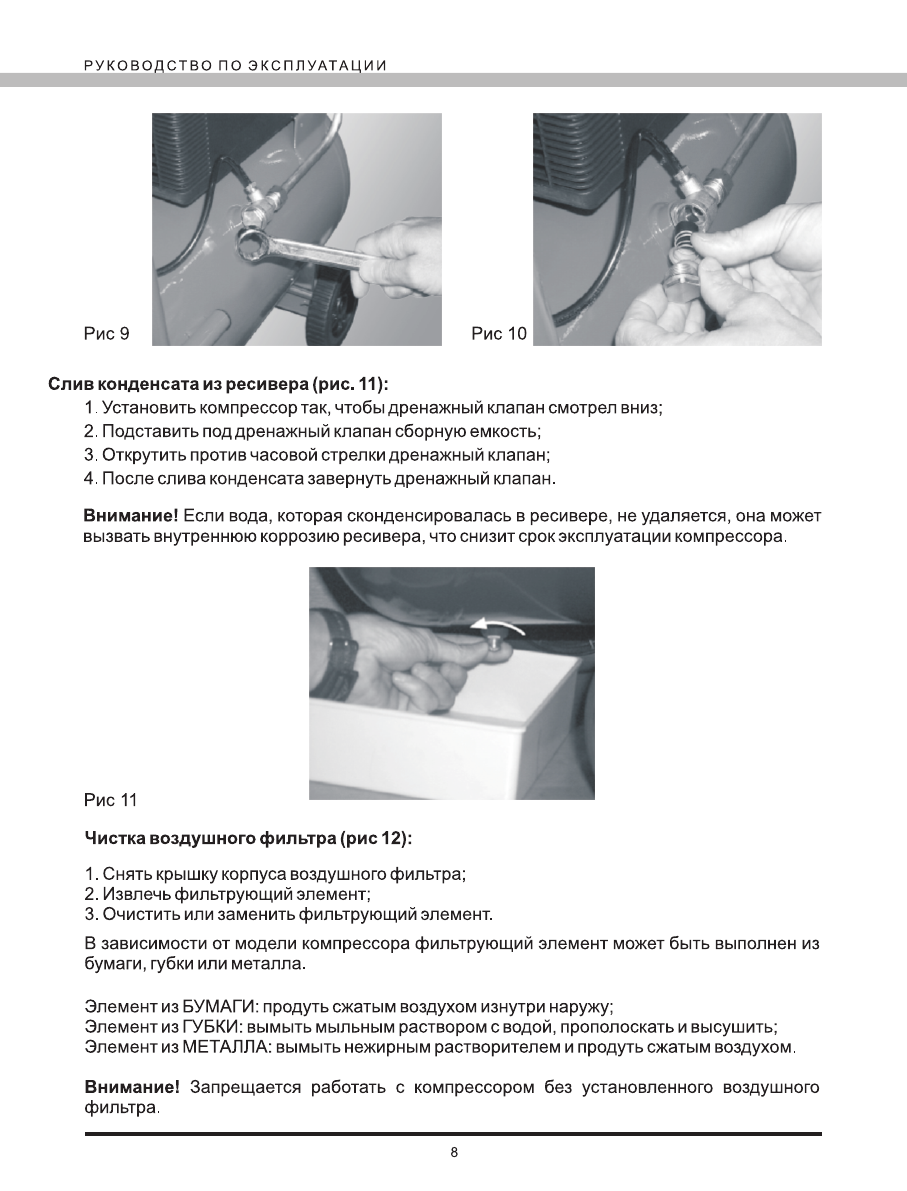 РУКОВОДСТВО ПО ЭКСПЛУАТАЦИИ

Рис 9

Рис 10

Слив конденсата из ресивера (рис. 11):

1. Установить компрессор так, чтобы дренажный клапан смотрел вниз;
2. Подставить под дренажный клапан сборную емкость;
3. Открутить против часовой стрелки дренажный клапан;
4. После слива конденсата завернуть дренажный клапан.

Внимание! Если вода, которая сконденсировалась в ресивере, не удаляется, она может вызвать внутреннюю коррозию ресивера, что снизит срок эксплуатации компрессора.

Рис 11

Чистка воздушного фильтра (рис 12):

1. Снять крышку корпуса воздушного фильтра;
2. Извлечь фильтрующий элемент;
3. Очистить или заменить фильтрующий элемент.

В зависимости от модели компрессора фильтрующий элемент может быть выполнен из бумаги, губки или металла.

Элемент из БУМАГИ: продуть сжатым воздухом изнутри наружу;
Элемент из ГУБКИ: вымыть мыльным раствором с водой, прополоскать и высушить;
Элемент из МЕТАЛЛА: вымыть нежирным растворителем и продуть сжатым воздухом.

Внимание! Запрещается работать с компрессором без установленного воздушного фильтра.

8