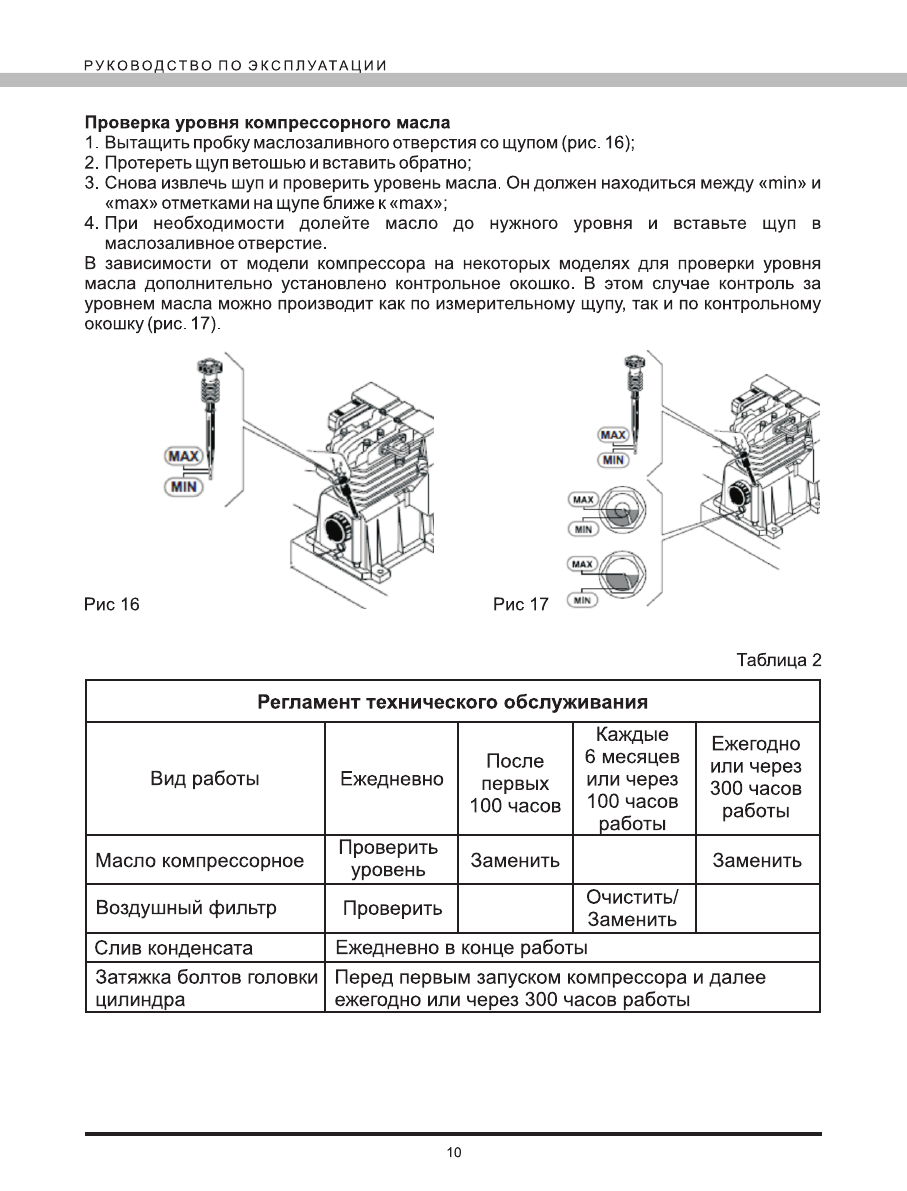 РУКОВОДСТВО ПО ЭКСПЛУАТАЦИИ

Проверка уровня компрессорного масла
1. Вытащить пробку маслозаливного отверстия со щупом (рис. 16);
2. Протереть щуп ветошью и вставить обратно;
3. Снова извлечь шуп и проверить уровень масла. Он должен находиться между «min» и «max» отметками на щупе ближе к «max»;
4. При необходимости долейте масло до нужного уровня и вставьте щуп в маслозаливное отверстие.
В зависимости от модели компрессора на некоторых моделях для проверки уровня масла дополнительно установлено контрольное окошко. В этом случае контроль за уровнем масла можно производит как по измерительному щупу, так и по контрольному окошку (рис. 17).

MAX
MIN

Рис 16

MAX
MIN
MAX
MIN
MAX
MIN

Рис 17

Таблица 2

| Регламент технического обслуживания | | | | |
|---|---|---|---|---|
| Вид работы | Ежедневно | После первых 100 часов | Каждые 6 месяцев или через 100 часов работы | Ежегодно или через 300 часов работы |
| Масло компрессорное | Проверить уровень | Заменить | | Заменить |
| Воздушный фильтр | Проверить | | Очистить/ Заменить | |
| Слив конденсата | Ежедневно в конце работы | | | |
| Затяжка болтов головки цилиндра | Перед первым запуском компрессора и далее ежегодно или через 300 часов работы | | | |

10