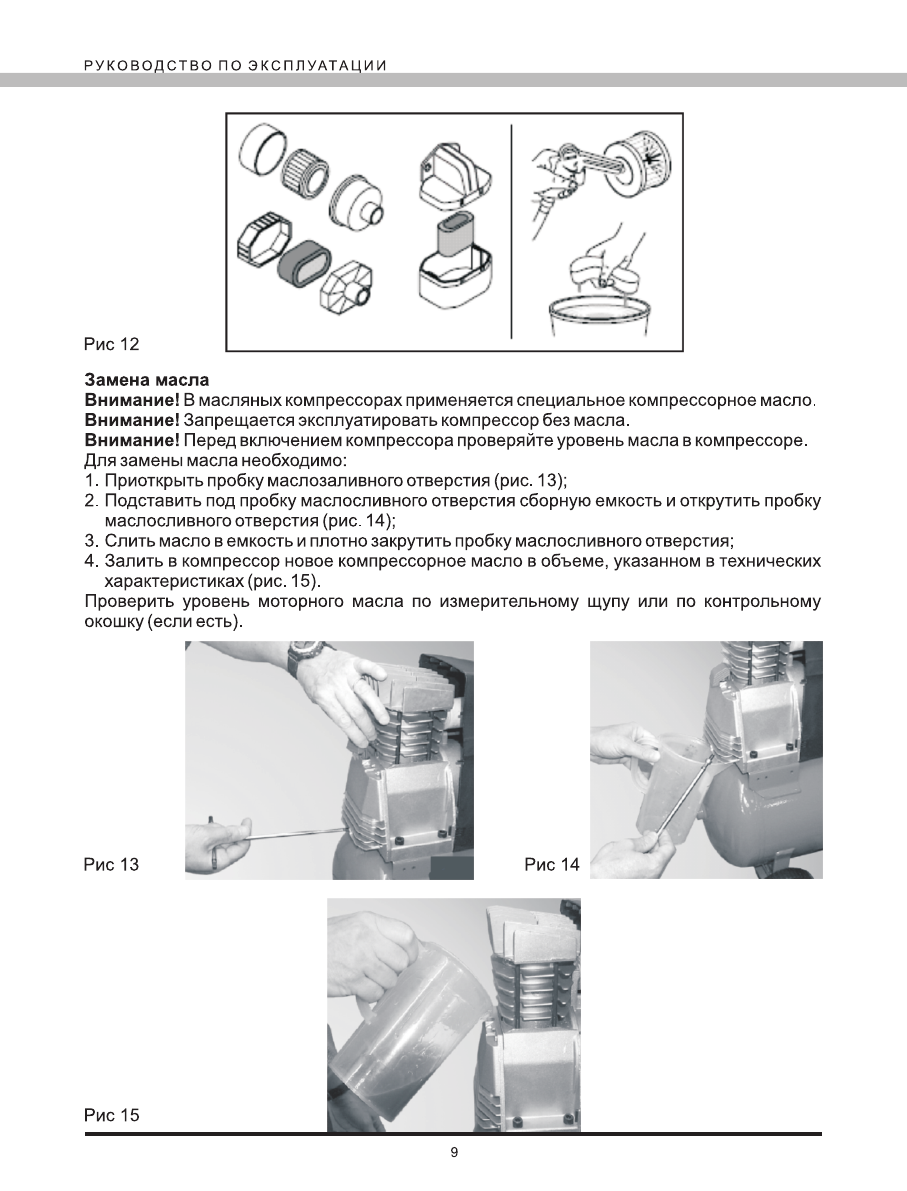 РУКОВОДСТВО ПО ЭКСПЛУАТАЦИИ

Рис 12

Замена масла
Внимание! В масляных компрессорах применяется специальное компрессорное масло.
Внимание! Запрещается эксплуатировать компрессор без масла.
Внимание! Перед включением компрессора проверяйте уровень масла в компрессоре.
Для замены масла необходимо:
1. Приоткрыть пробку маслозаливного отверстия (рис. 13);
2. Подставить под пробку маслосливного отверстия сборную емкость и открутить пробку маслосливного отверстия (рис. 14);
3. Слить масло в емкость и плотно закрутить пробку маслосливного отверстия;
4. Залить в компрессор новое компрессорное масло в объеме, указанном в технических характеристиках (рис. 15).
Проверить уровень моторного масла по измерительному щупу или по контрольному окошку (если есть).

Рис 13

Рис 14

Рис 15

9