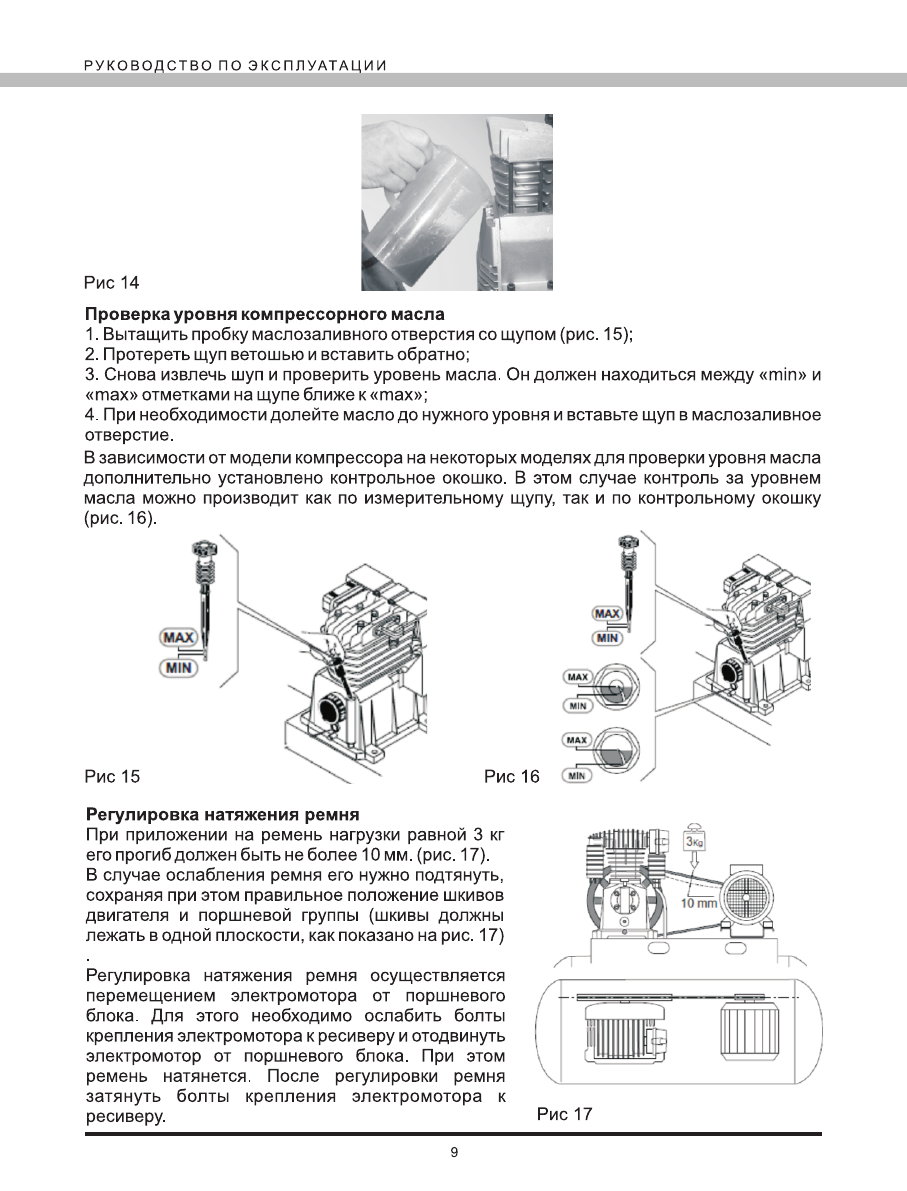 РУКОВОДСТВО ПО ЭКСПЛУАТАЦИИ

Рис 14

**Проверка уровня компрессорного масла**
1. Вытащить пробку маслозаливного отверстия со щупом (рис. 15);
2. Протереть щуп ветошью и вставить обратно;
3. Снова извлечь шуп и проверить уровень масла. Он должен находиться между «min» и «max» отметками на щупе ближе к «max»;
4. При необходимости долейте масло до нужного уровня и вставьте щуп в маслозаливное отверстие.

В зависимости от модели компрессора на некоторых моделях для проверки уровня масла дополнительно установлено контрольное окошко. В этом случае контроль за уровнем масла можно производит как по измерительному щупу, так и по контрольному окошку (рис. 16).

MAX
MIN

Рис 15

MAX
MIN
MAX
MIN
MAX
MIN

Рис 16

**Регулировка натяжения ремня**
При приложении на ремень нагрузки равной 3 кг его прогиб должен быть не более 10 мм. (рис. 17).
В случае ослабления ремня его нужно подтянуть, сохраняя при этом правильное положение шкивов двигателя и поршневой группы (шкивы должны лежать в одной плоскости, как показано на рис. 17)
.
Регулировка натяжения ремня осуществляется перемещением электромотора от поршневого блока. Для этого необходимо ослабить болты крепления электромотора к ресиверу и отодвинуть электромотор от поршневого блока. При этом ремень натянется. После регулировки ремня затянуть болты крепления электромотора к ресиверу.

3Kg
10 mm

Рис 17

9