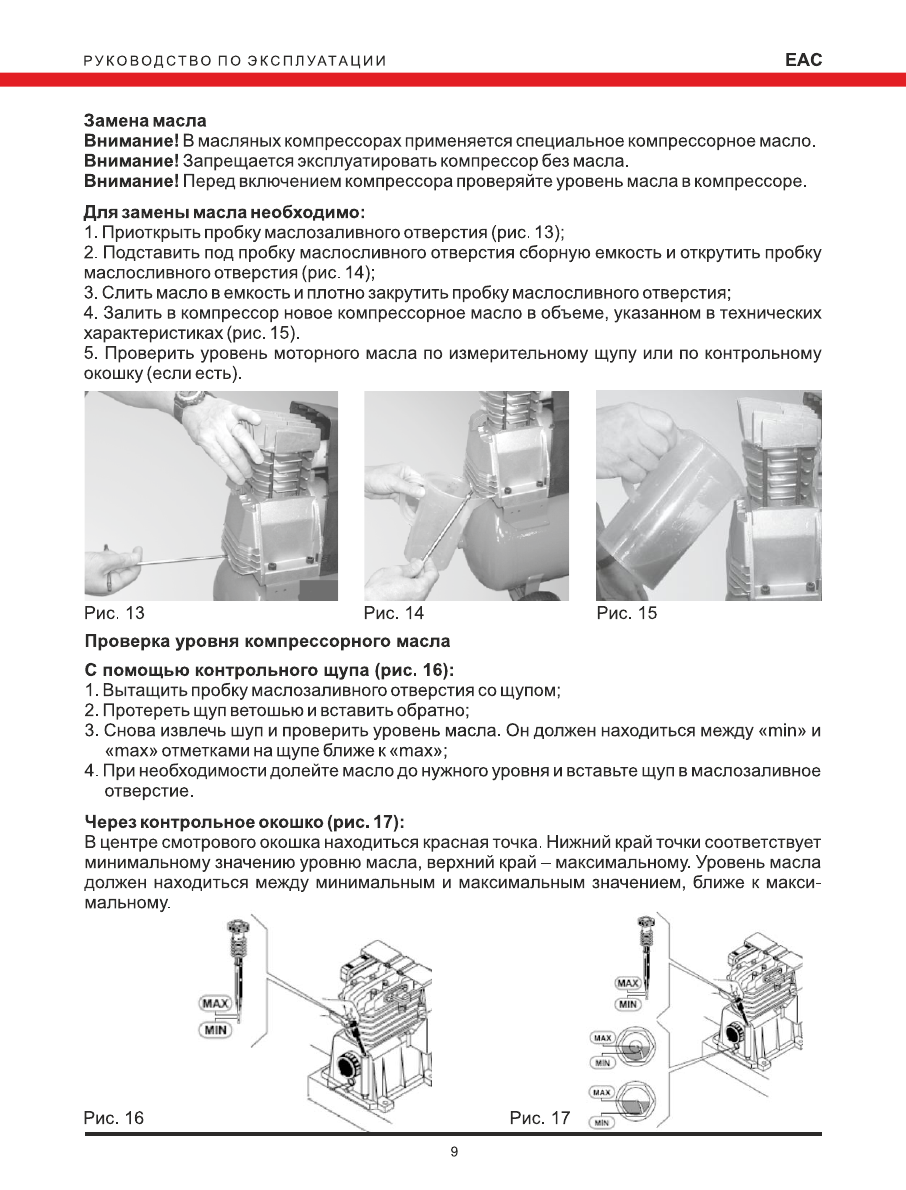 РУКОВОДСТВО ПО ЭКСПЛУАТАЦИИ

EAC

Замена масла
Внимание! В масляных компрессорах применяется специальное компрессорное масло.
Внимание! Запрещается эксплуатировать компрессор без масла.
Внимание! Перед включением компрессора проверяйте уровень масла в компрессоре.

Для замены масла необходимо:
1. Приоткрыть пробку маслозаливного отверстия (рис. 13);
2. Подставить под пробку маслосливного отверстия сборную емкость и открутить пробку маслосливного отверстия (рис. 14);
3. Слить масло в емкость и плотно закрутить пробку маслосливного отверстия;
4. Залить в компрессор новое компрессорное масло в объеме, указанном в технических характеристиках (рис. 15).
5. Проверить уровень моторного масла по измерительному щупу или по контрольному окошку (если есть).

Рис. 13

Рис. 14

Рис. 15

Проверка уровня компрессорного масла

С помощью контрольного щупа (рис. 16):
1. Вытащить пробку маслозаливного отверстия со щупом;
2. Протереть щуп ветошью и вставить обратно;
3. Снова извлечь шуп и проверить уровень масла. Он должен находиться между «min» и «max» отметками на щупе ближе к «max»;
4. При необходимости долейте масло до нужного уровня и вставьте щуп в маслозаливное отверстие.

Через контрольное окошко (рис. 17):
В центре смотрового окошка находиться красная точка. Нижний край точки соответствует минимальному значению уровню масла, верхний край – максимальному. Уровень масла должен находиться между минимальным и максимальным значением, ближе к максимальному.

MAX
MIN

Рис. 16

MAX
MIN
MAX
MIN
MAX
MIN

Рис. 17

9