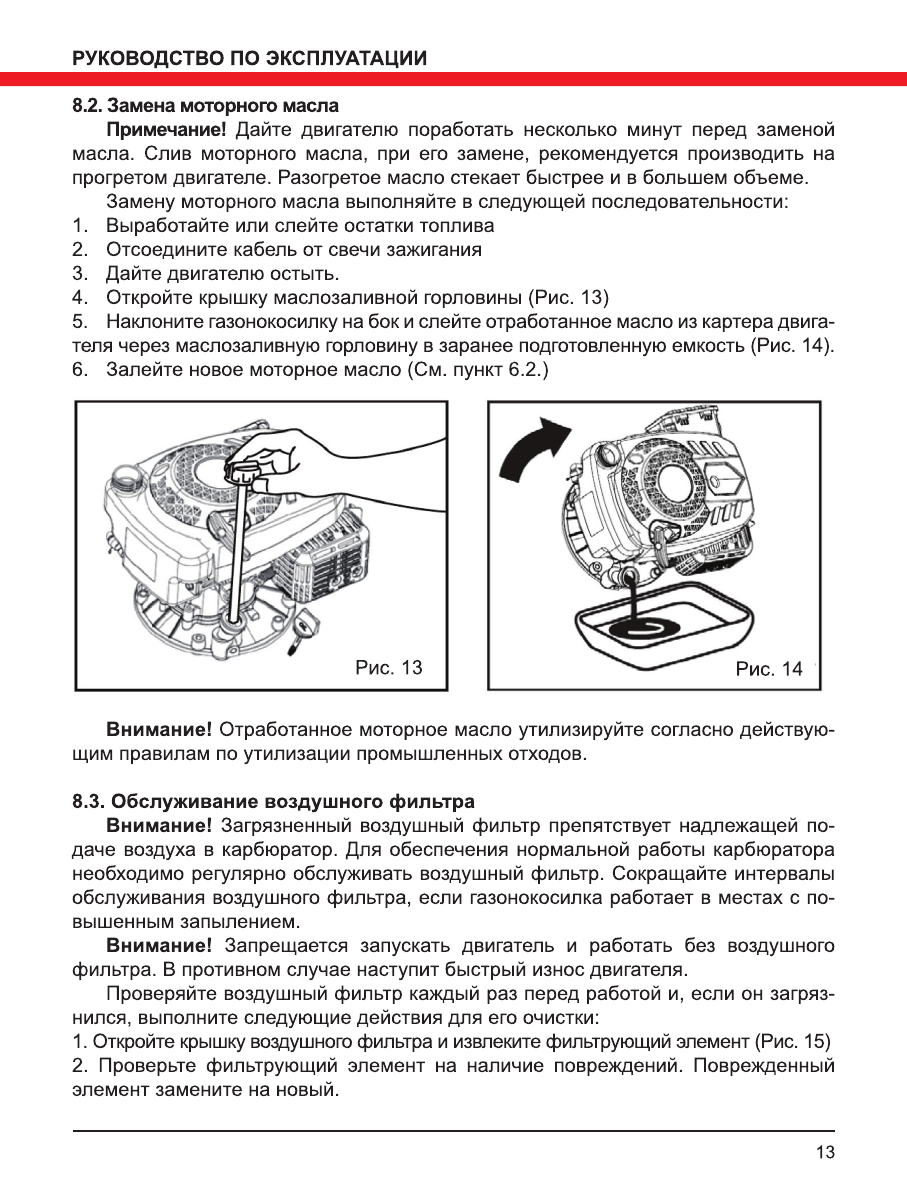 РУКОВОДСТВО ПО ЭКСПЛУАТАЦИИ

8.2. Замена моторного масла

Примечание! Дайте двигателю поработать несколько минут перед заменой масла. Слив моторного масла, при его замене, рекомендуется производить на прогретом двигателе. Разогретое масло стекает быстрее и в большем объеме.

Замену моторного масла выполняйте в следующей последовательности:

1. Выработайте или слейте остатки топлива
2. Отсоедините кабель от свечи зажигания
3. Дайте двигателю остыть.
4. Откройте крышку маслозаливной горловины (Рис. 13)
5. Наклоните газонокосилку на бок и слейте отработанное масло из картера двигателя через маслозаливную горловину в заранее подготовленную емкость (Рис. 14).
6. Залейте новое моторное масло (См. пункт 6.2.)

Рис. 13

Рис. 14

Внимание! Отработанное моторное масло утилизируйте согласно действующим правилам по утилизации промышленных отходов.

8.3. Обслуживание воздушного фильтра

Внимание! Загрязненный воздушный фильтр препятствует надлежащей подаче воздуха в карбюратор. Для обеспечения нормальной работы карбюратора необходимо регулярно обслуживать воздушный фильтр. Сокращайте интервалы обслуживания воздушного фильтра, если газонокосилка работает в местах с повышенным запылением.

Внимание! Запрещается запускать двигатель и работать без воздушного фильтра. В противном случае наступит быстрый износ двигателя.

Проверяйте воздушный фильтр каждый раз перед работой и, если он загрязнился, выполните следующие действия для его очистки:

1. Откройте крышку воздушного фильтра и извлеките фильтрующий элемент (Рис. 15)
2. Проверьте фильтрующий элемент на наличие повреждений. Поврежденный элемент замените на новый.

13