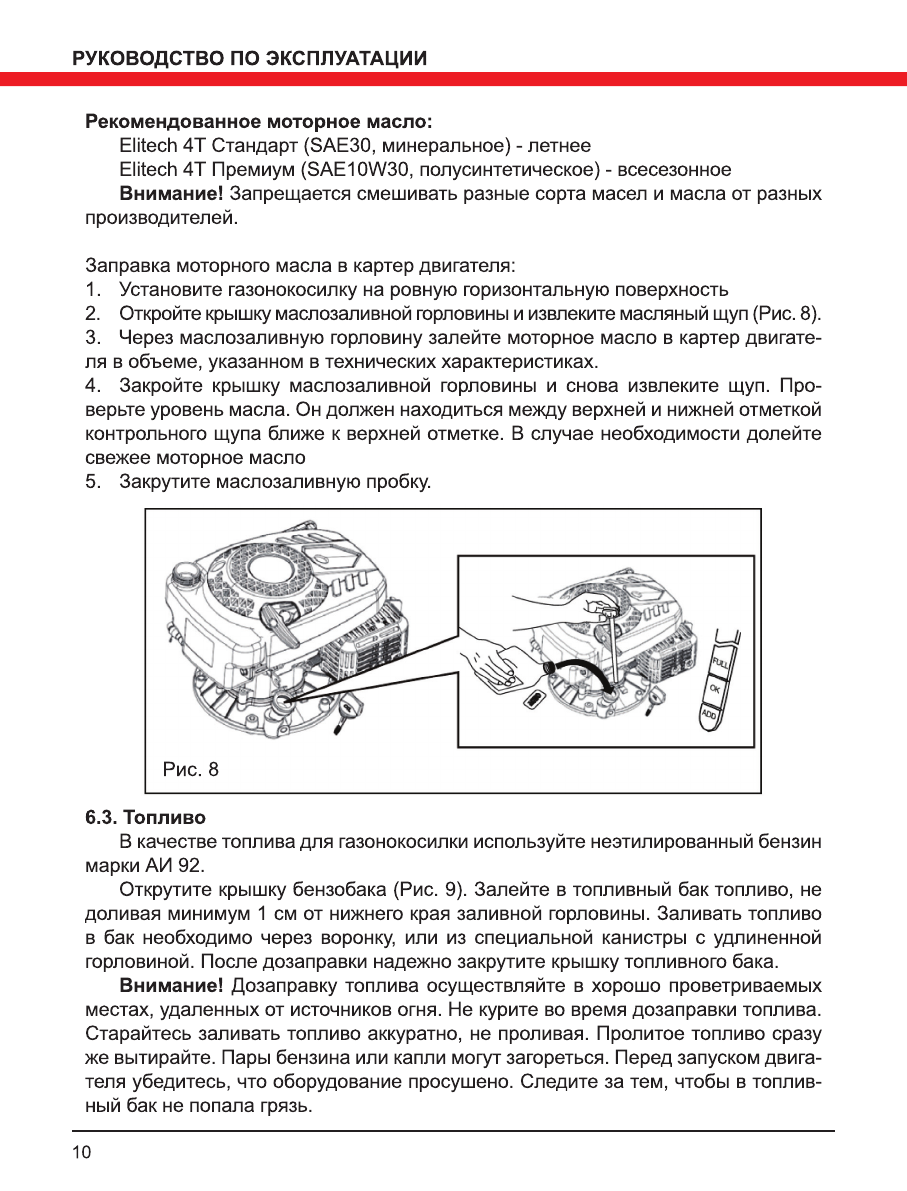 РУКОВОДСТВО ПО ЭКСПЛУАТАЦИИ

Рекомендованное моторное масло:
Elitech 4T Стандарт (SAE30, минеральное) - летнее
Elitech 4T Премиум (SAE10W30, полусинтетическое) - всесезонное
Внимание! Запрещается смешивать разные сорта масел и масла от разных производителей.

Заправка моторного масла в картер двигателя:
1. Установите газонокосилку на ровную горизонтальную поверхность
2. Откройте крышку маслозаливной горловины и извлеките масляный щуп (Рис. 8).
3. Через маслозаливную горловину залейте моторное масло в картер двигателя в объеме, указанном в технических характеристиках.
4. Закройте крышку маслозаливной горловины и снова извлеките щуп. Проверьте уровень масла. Он должен находиться между верхней и нижней отметкой контрольного щупа ближе к верхней отметке. В случае необходимости долейте свежее моторное масло
5. Закрутите маслозаливную пробку.

FULL
OK
ADD

Рис. 8

6.3. Топливо
В качестве топлива для газонокосилки используйте неэтилированный бензин марки АИ 92.
Открутите крышку бензобака (Рис. 9). Залейте в топливный бак топливо, не доливая минимум 1 см от нижнего края заливной горловины. Заливать топливо в бак необходимо через воронку, или из специальной канистры с удлиненной горловиной. После дозаправки надежно закрутите крышку топливного бака.
Внимание! Дозаправку топлива осуществляйте в хорошо проветриваемых местах, удаленных от источников огня. Не курите во время дозаправки топлива. Старайтесь заливать топливо аккуратно, не проливая. Пролитое топливо сразу же вытирайте. Пары бензина или капли могут загореться. Перед запуском двигателя убедитесь, что оборудование просушено. Следите за тем, чтобы в топливный бак не попала грязь.

10