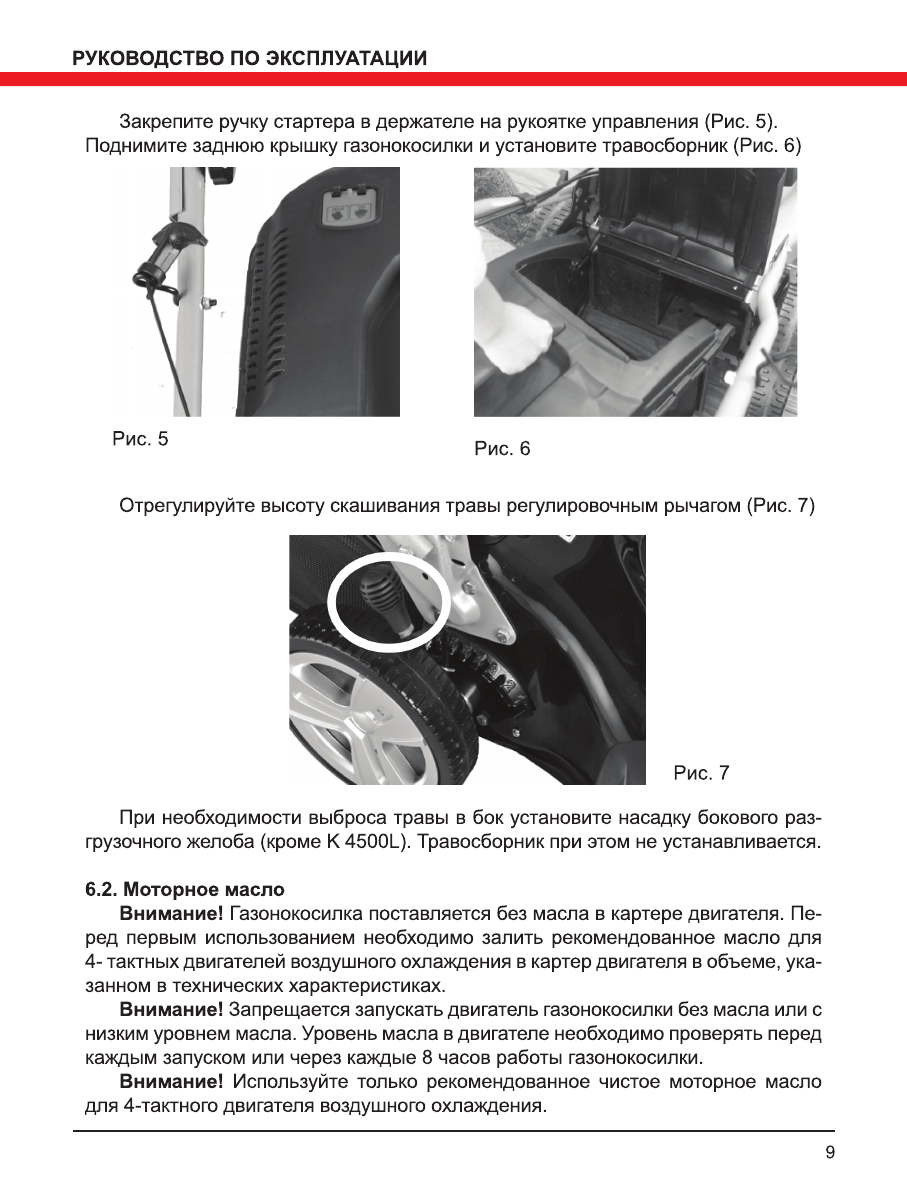 РУКОВОДСТВО ПО ЭКСПЛУАТАЦИИ

Закрепите ручку стартера в держателе на рукоятке управления (Рис. 5). Поднимите заднюю крышку газонокосилки и установите травосборник (Рис. 6)

Рис. 5

Рис. 6

Отрегулируйте высоту скашивания травы регулировочным рычагом (Рис. 7)

Рис. 7

При необходимости выброса травы в бок установите насадку бокового разгрузочного желоба (кроме K 4500L). Травосборник при этом не устанавливается.

6.2. Моторное масло

Внимание! Газонокосилка поставляется без масла в картере двигателя. Перед первым использованием необходимо залить рекомендованное масло для 4- тактных двигателей воздушного охлаждения в картер двигателя в объеме, указанном в технических характеристиках.

Внимание! Запрещается запускать двигатель газонокосилки без масла или с низким уровнем масла. Уровень масла в двигателе необходимо проверять перед каждым запуском или через каждые 8 часов работы газонокосилки.

Внимание! Используйте только рекомендованное чистое моторное масло для 4-тактного двигателя воздушного охлаждения.

9