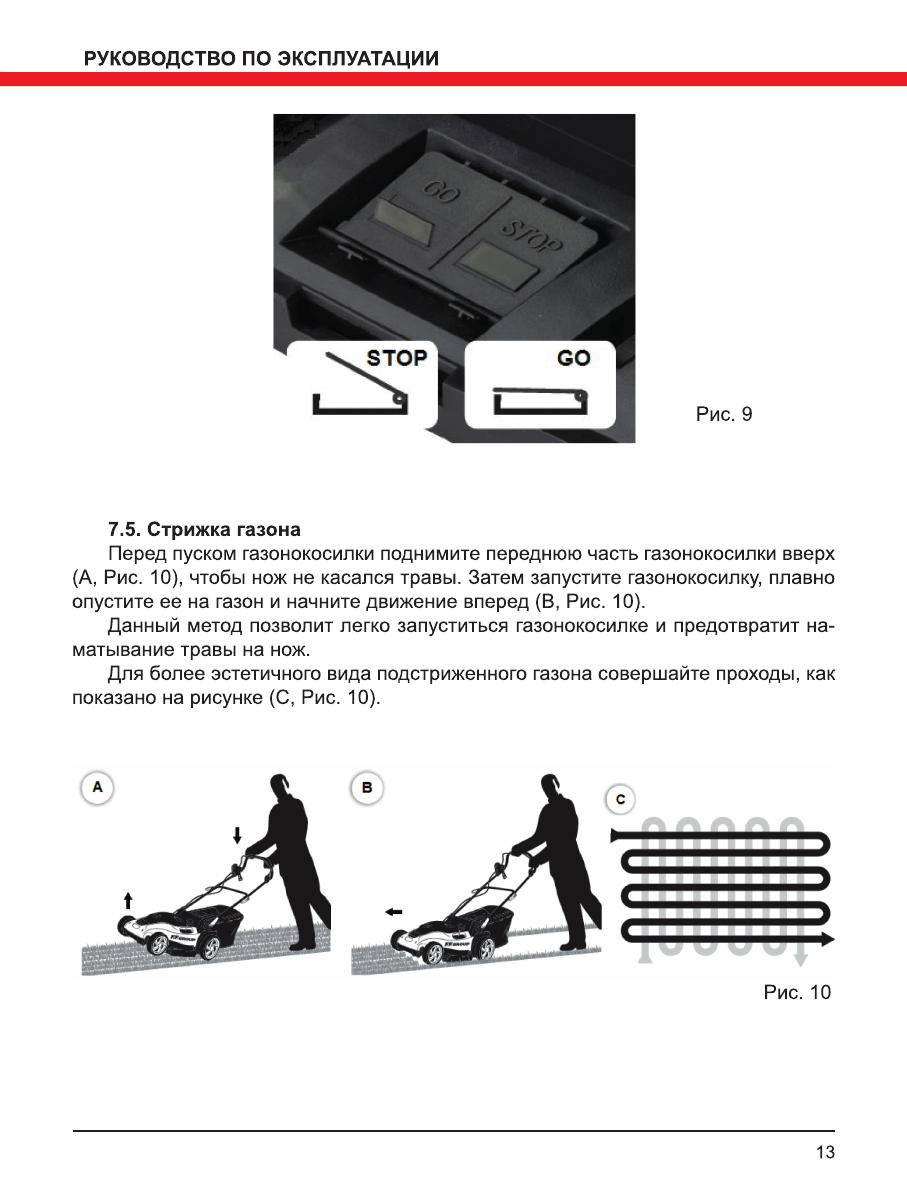 РУКОВОДСТВО ПО ЭКСПЛУАТАЦИИ

GO

STOP

STOP

GO

Рис. 9

7.5. Стрижка газона

Перед пуском газонокосилки поднимите переднюю часть газонокосилки вверх (А, Рис. 10), чтобы нож не касался травы. Затем запустите газонокосилку, плавно опустите ее на газон и начните движение вперед (В, Рис. 10).

Данный метод позволит легко запуститься газонокосилке и предотвратит наматывание травы на нож.

Для более эстетичного вида подстриженного газона совершайте проходы, как показано на рисунке (С, Рис. 10).

A

B

C

Рис. 10

13