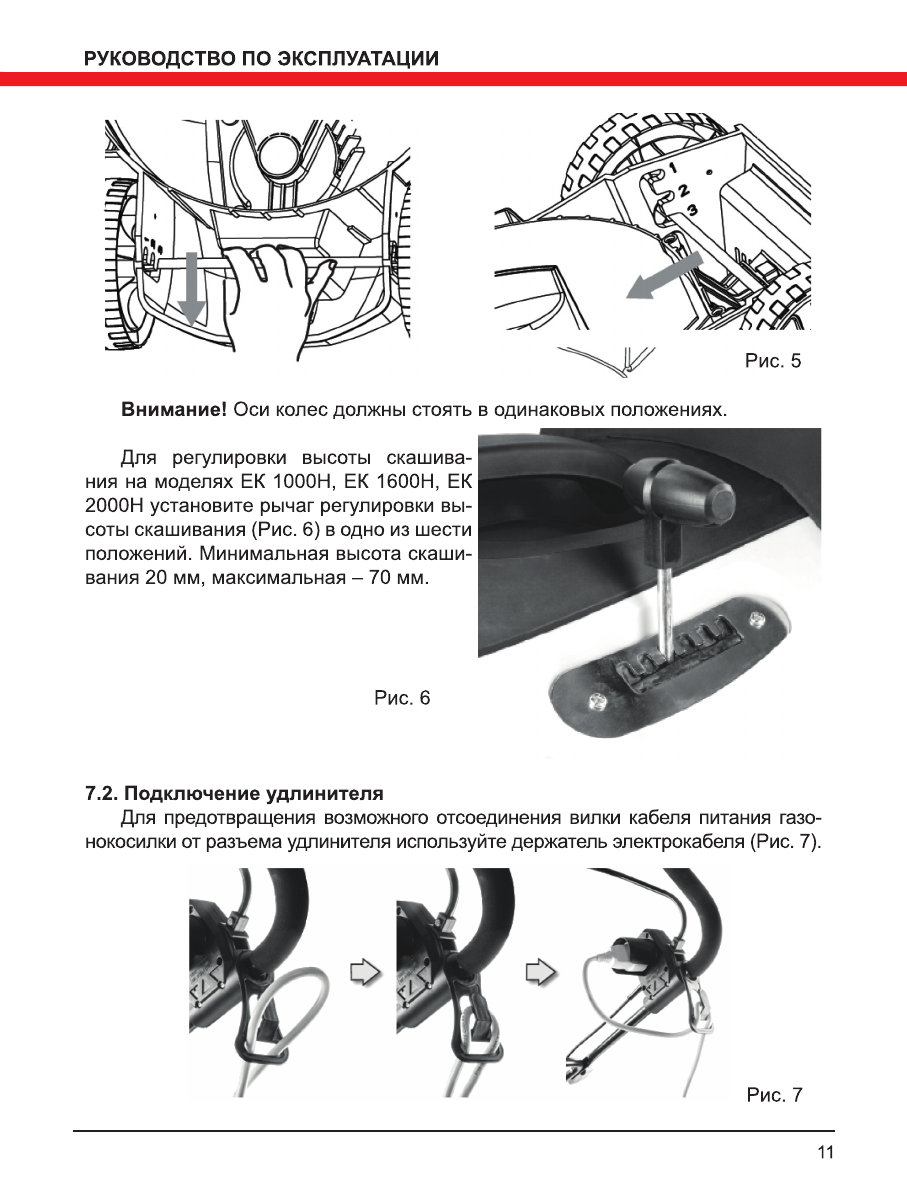 РУКОВОДСТВО ПО ЭКСПЛУАТАЦИИ

1
2
3

Рис. 5

**Внимание!** Оси колес должны стоять в одинаковых положениях.

Для регулировки высоты скашивания на моделях ЕК 1000Н, ЕК 1600Н, ЕК 2000Н установите рычаг регулировки высоты скашивания (Рис. 6) в одно из шести положений. Минимальная высота скашивания 20 мм, максимальная – 70 мм.

Рис. 6

**7.2. Подключение удлинителя**

Для предотвращения возможного отсоединения вилки кабеля питания газонокосилки от разъема удлинителя используйте держатель электрокабеля (Рис. 7).

Рис. 7

11