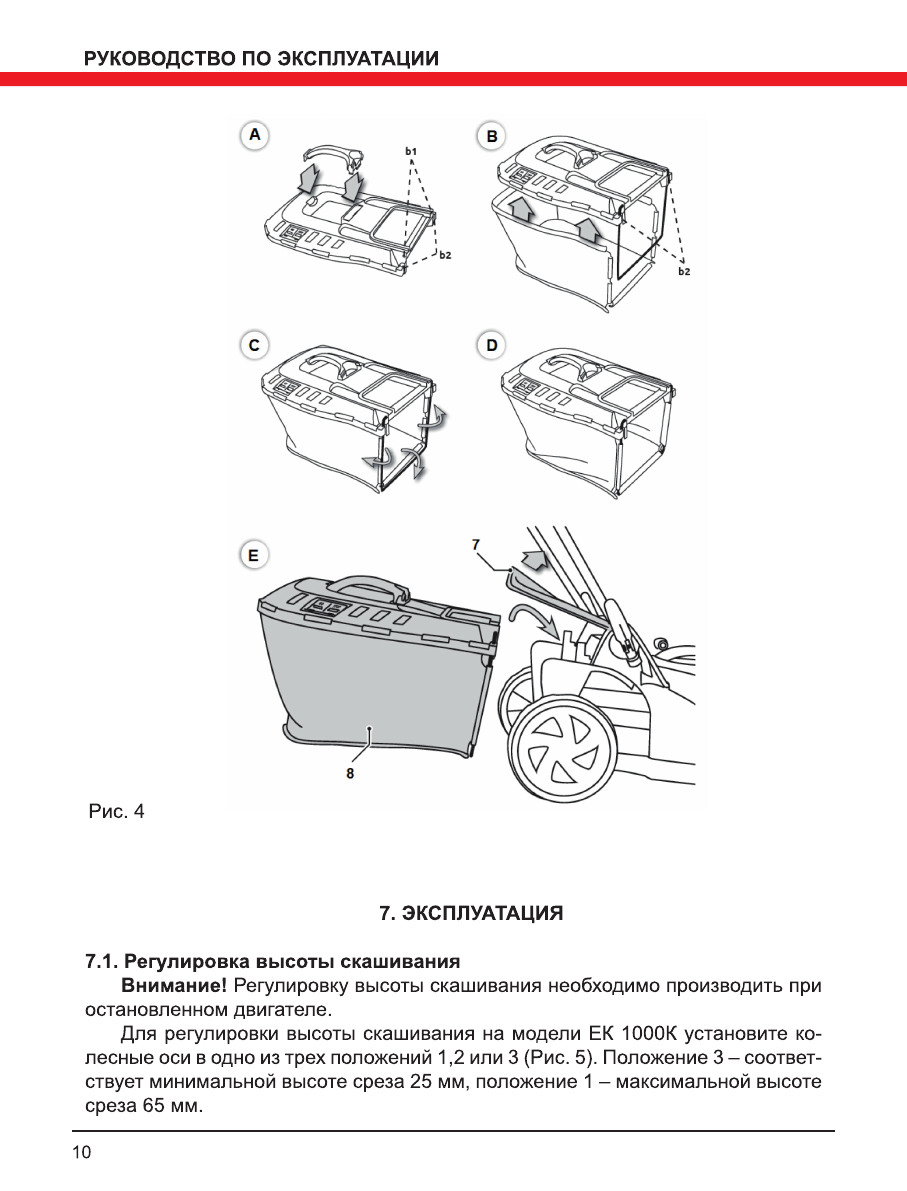 РУКОВОДСТВО ПО ЭКСПЛУАТАЦИИ

A
b1
b2
B
b2
C
D
E
7
8

Рис. 4

7. ЭКСПЛУАТАЦИЯ

7.1. Регулировка высоты скашивания

Внимание! Регулировку высоты скашивания необходимо производить при остановленном двигателе.

Для регулировки высоты скашивания на модели ЕК 1000К установите колесные оси в одно из трех положений 1,2 или 3 (Рис. 5). Положение 3 – соответствует минимальной высоте среза 25 мм, положение 1 – максимальной высоте среза 65 мм.

10