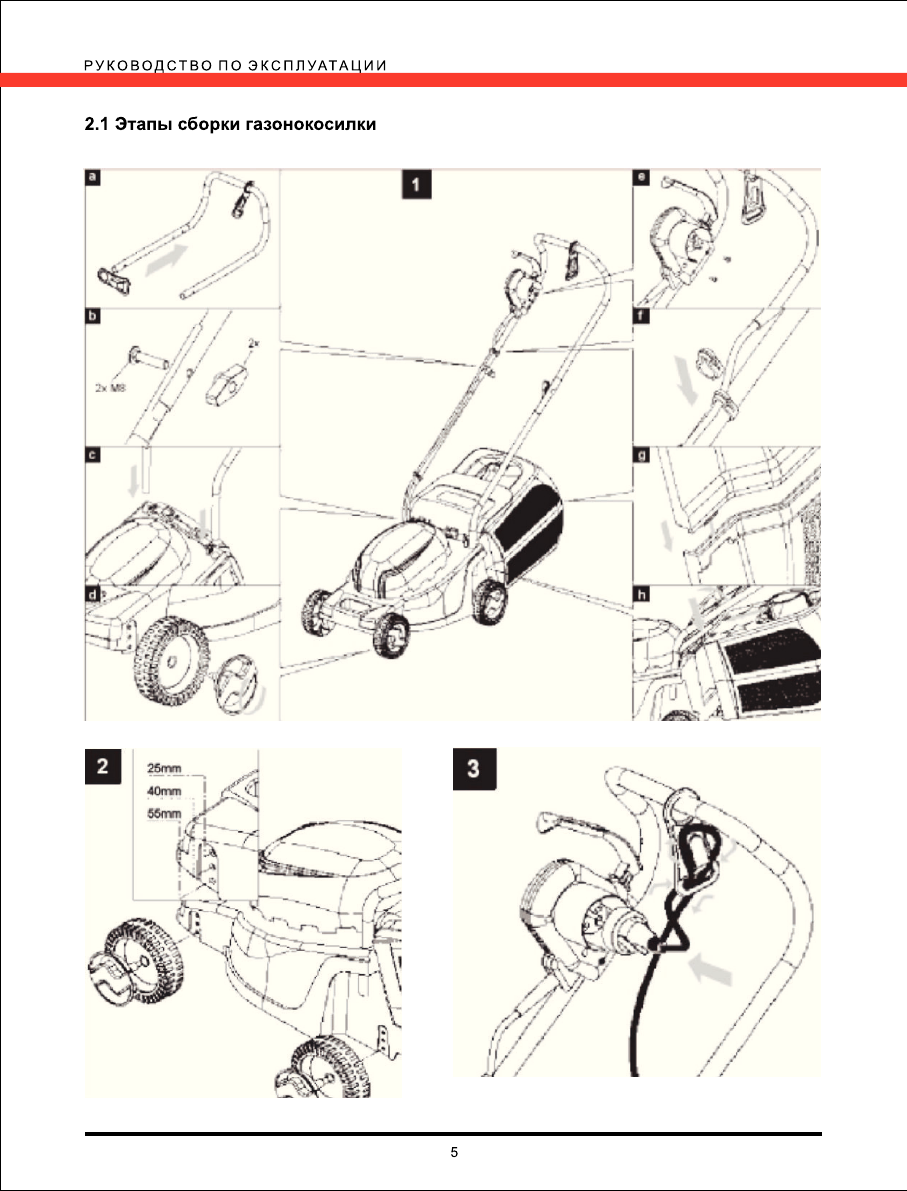 РУКОВОДСТВО ПО ЭКСПЛУАТАЦИИ

2.1 Этапы сборки газонокосилки

a

1

e

b

2x M8

2x

f

c

g

d

h

2

25mm
40mm
55mm

3

5