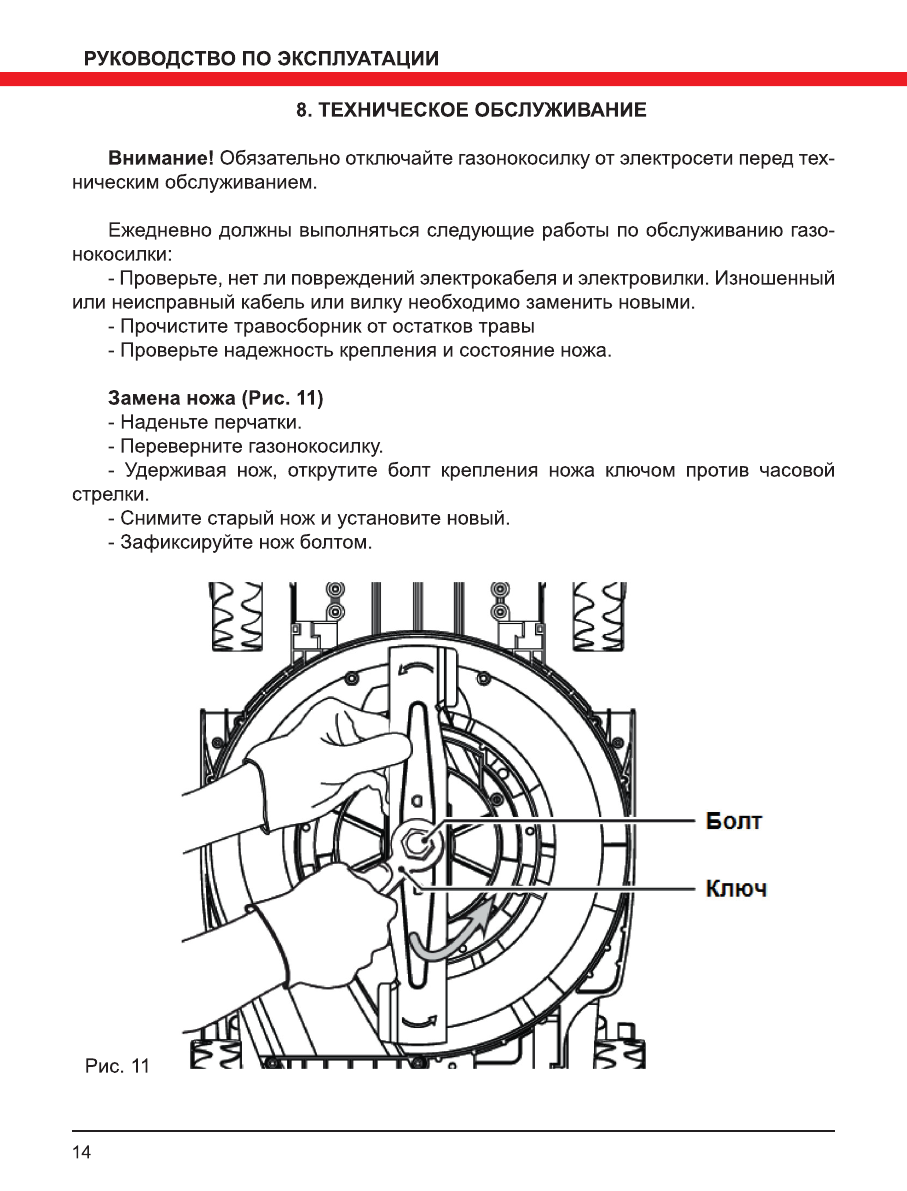 РУКОВОДСТВО ПО ЭКСПЛУАТАЦИИ

8. ТЕХНИЧЕСКОЕ ОБСЛУЖИВАНИЕ

Внимание! Обязательно отключайте газонокосилку от электросети перед техническим обслуживанием.

Ежедневно должны выполняться следующие работы по обслуживанию газонокосилки:
- Проверьте, нет ли повреждений электрокабеля и электровилки. Изношенный или неисправный кабель или вилку необходимо заменить новыми.
- Прочистите травосборник от остатков травы
- Проверьте надежность крепления и состояние ножа.

Замена ножа (Рис. 11)
- Наденьте перчатки.
- Переверните газонокосилку.
- Удерживая нож, открутите болт крепления ножа ключом против часовой стрелки.
- Снимите старый нож и установите новый.
- Зафиксируйте нож болтом.

Болт

Ключ

Рис. 11

14