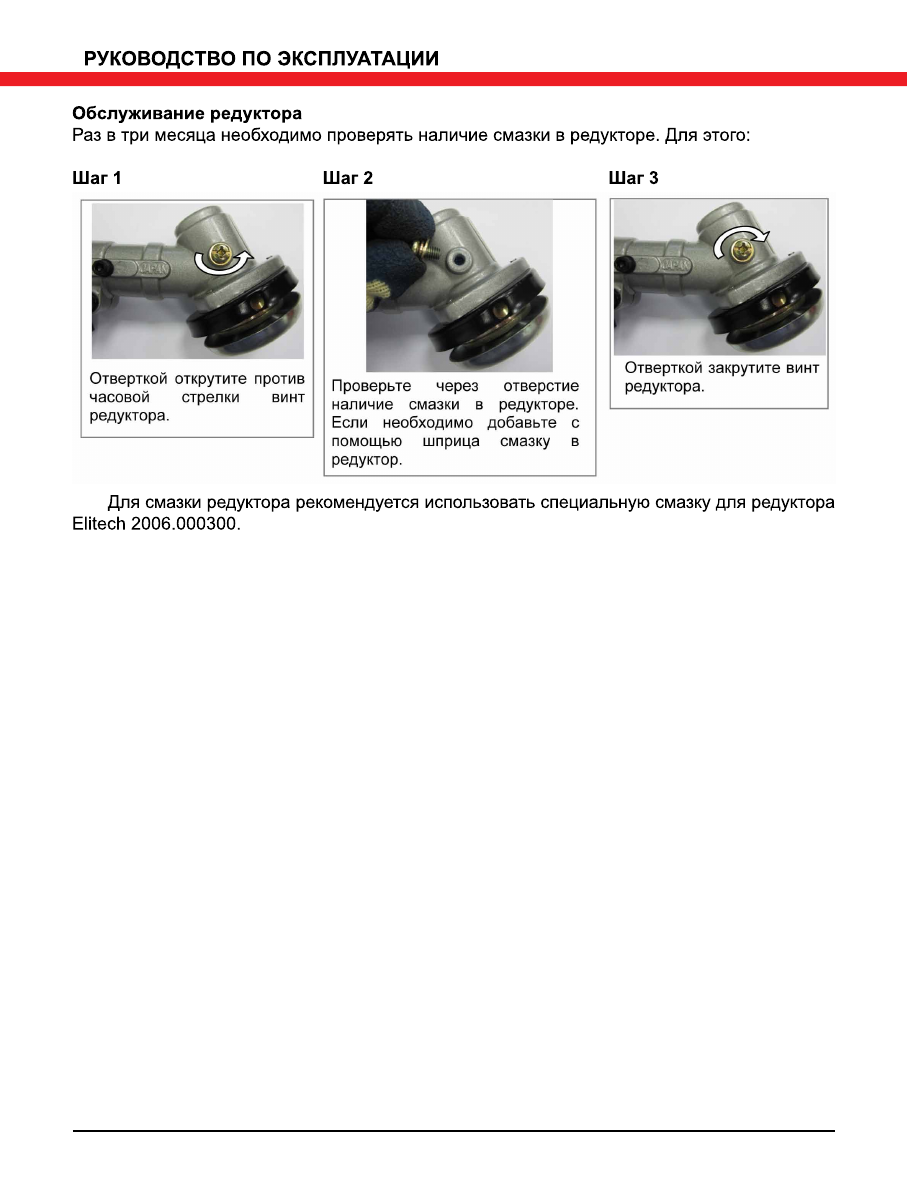 РУКОВОДСТВО ПО ЭКСПЛУАТАЦИИ

Обслуживание редуктора
Раз в три месяца необходимо проверять наличие смазки в редукторе. Для этого:

Шаг 1

Отверткой открутите против часовой стрелки винт редуктора.

Шаг 2

Проверьте через отверстие наличие смазки в редукторе. Если необходимо добавьте с помощью шприца смазку в редуктор.

Шаг 3

Отверткой закрутите винт редуктора.

Для смазки редуктора рекомендуется использовать специальную смазку для редуктора Elitech 2006.000300.