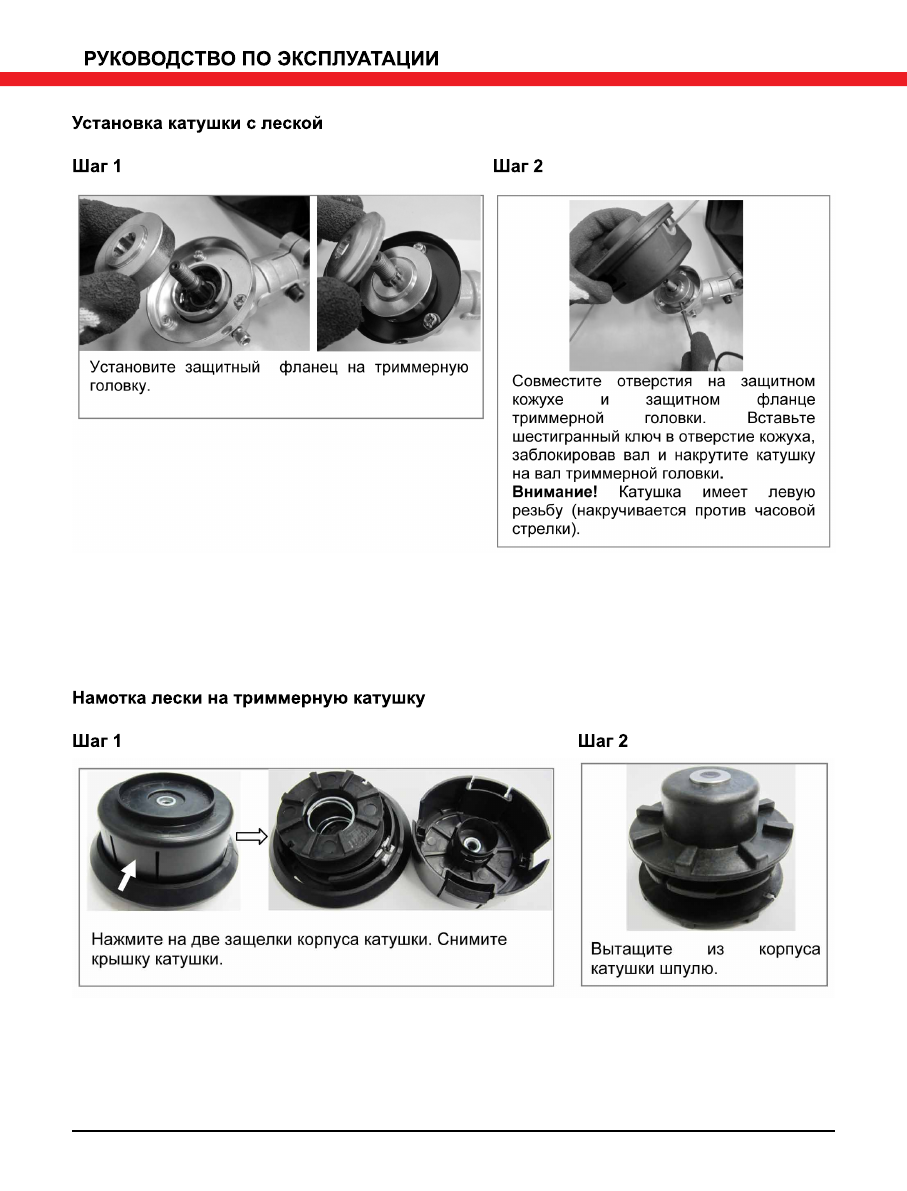 РУКОВОДСТВО ПО ЭКСПЛУАТАЦИИ

Установка катушки с леской

Шаг 1

Установите защитный фланец на триммерную головку.

Шаг 2

Совместите отверстия на защитном кожухе и защитном фланце триммерной головки. Вставьте шестигранный ключ в отверстие кожуха, заблокировав вал и накрутите катушку на вал триммерной головки.
Внимание! Катушка имеет левую резьбу (накручивается против часовой стрелки).

Намотка лески на триммерную катушку

Шаг 1

Нажмите на две защелки корпуса катушки. Снимите крышку катушки.

Шаг 2

Вытащите из корпуса катушки шпулю.