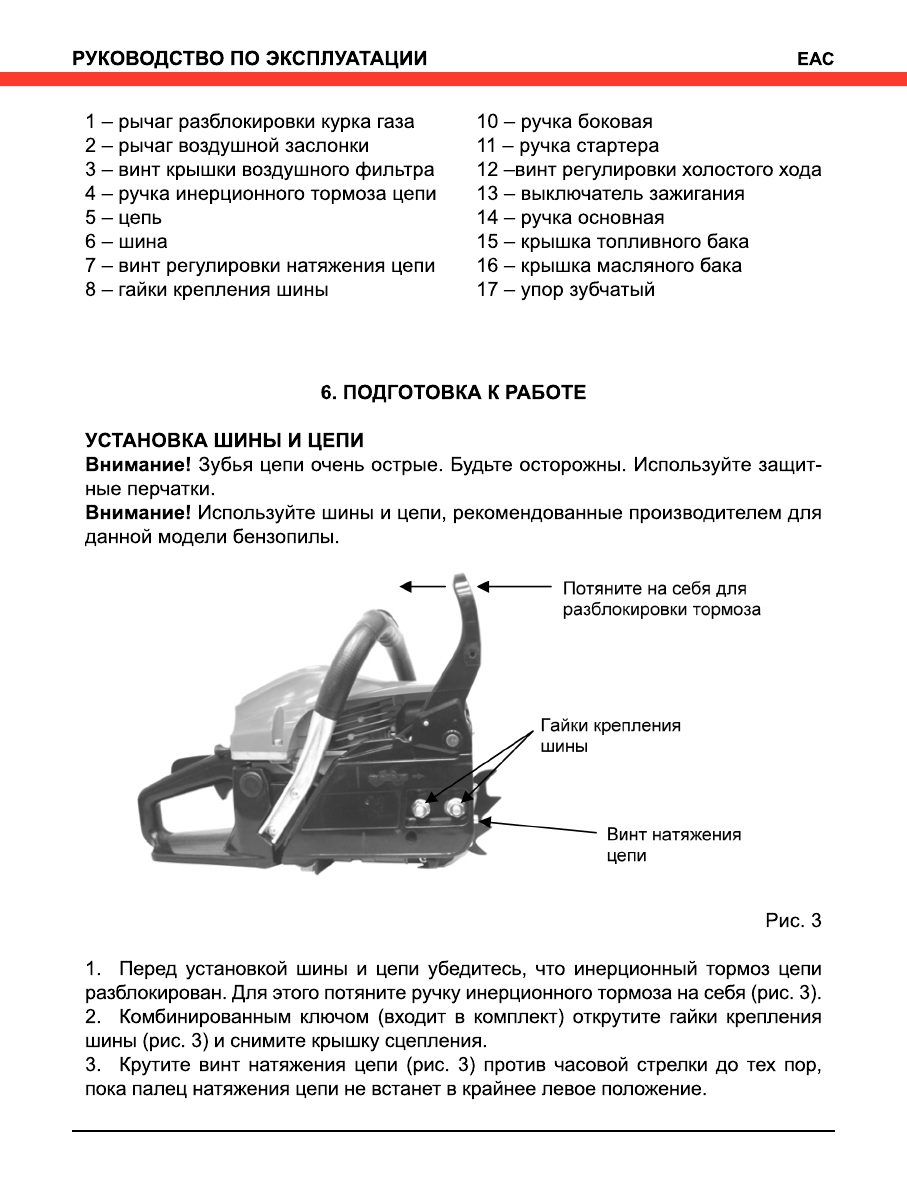 РУКОВОДСТВО ПО ЭКСПЛУАТАЦИИ

EAC

1 – рычаг разблокировки курка газа
2 – рычаг воздушной заслонки
3 – винт крышки воздушного фильтра
4 – ручка инерционного тормоза цепи
5 – цепь
6 – шина
7 – винт регулировки натяжения цепи
8 – гайки крепления шины

10 – ручка боковая
11 – ручка стартера
12 –винт регулировки холостого хода
13 – выключатель зажигания
14 – ручка основная
15 – крышка топливного бака
16 – крышка масляного бака
17 – упор зубчатый

6. ПОДГОТОВКА К РАБОТЕ

УСТАНОВКА ШИНЫ И ЦЕПИ
Внимание! Зубья цепи очень острые. Будьте осторожны. Используйте защитные перчатки.
Внимание! Используйте шины и цепи, рекомендованные производителем для данной модели бензопилы.

Потяните на себя для разблокировки тормоза

Гайки крепления шины

Винт натяжения цепи

Рис. 3

1. Перед установкой шины и цепи убедитесь, что инерционный тормоз цепи разблокирован. Для этого потяните ручку инерционного тормоза на себя (рис. 3).
2. Комбинированным ключом (входит в комплект) открутите гайки крепления шины (рис. 3) и снимите крышку сцепления.
3. Крутите винт натяжения цепи (рис. 3) против часовой стрелки до тех пор, пока палец натяжения цепи не встанет в крайнее левое положение.