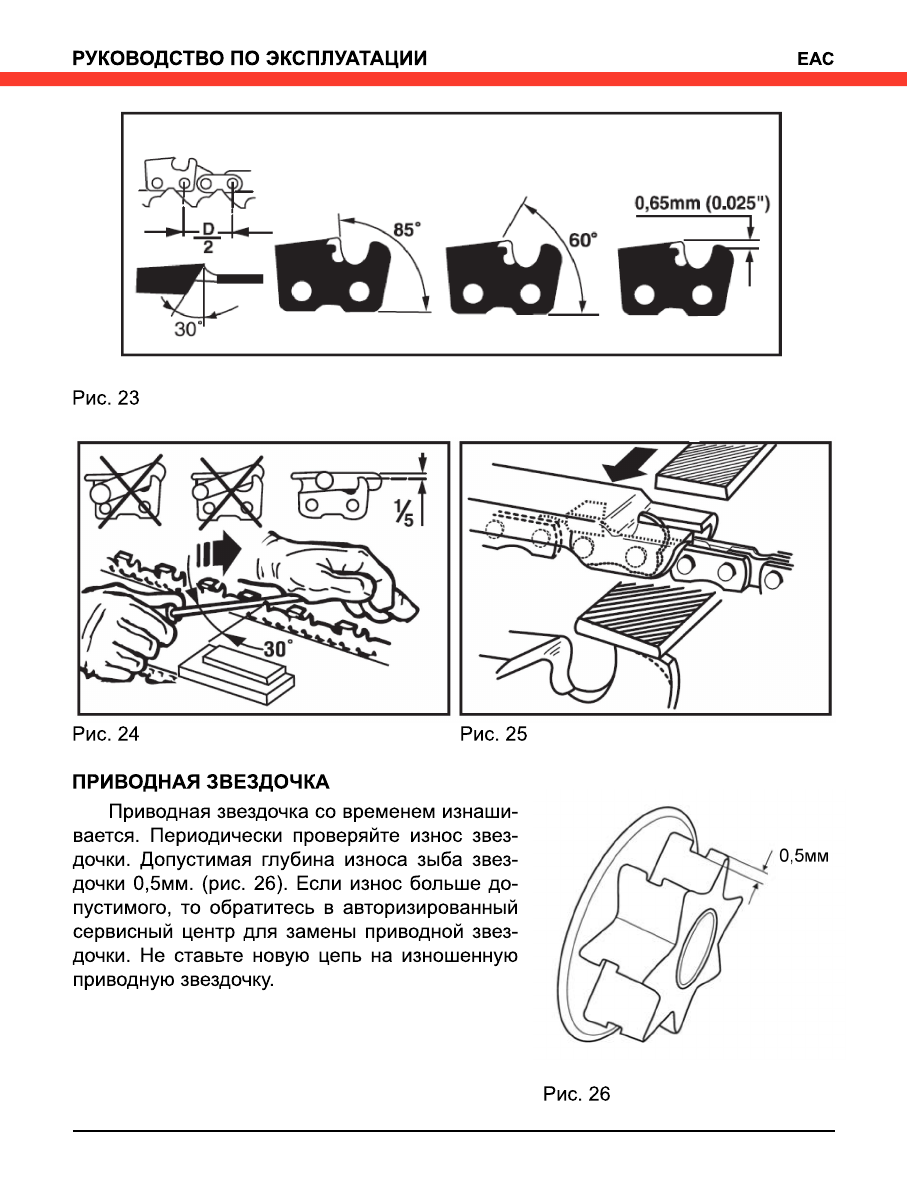 РУКОВОДСТВО ПО ЭКСПЛУАТАЦИИ

EAC

$\frac{D}{2}$

30°

85°

60°

0,65mm (0.025")

Рис. 23

$\frac{1}{5}$

30°

Рис. 24

Рис. 25

ПРИВОДНАЯ ЗВЕЗДОЧКА

Приводная звездочка со временем изнашивается. Периодически проверяйте износ звездочки. Допустимая глубина износа зыба звездочки 0,5мм. (рис. 26). Если износ больше допустимого, то обратитесь в авторизированный сервисный центр для замены приводной звездочки. Не ставьте новую цепь на изношенную приводную звездочку.

0,5мм

Рис. 26