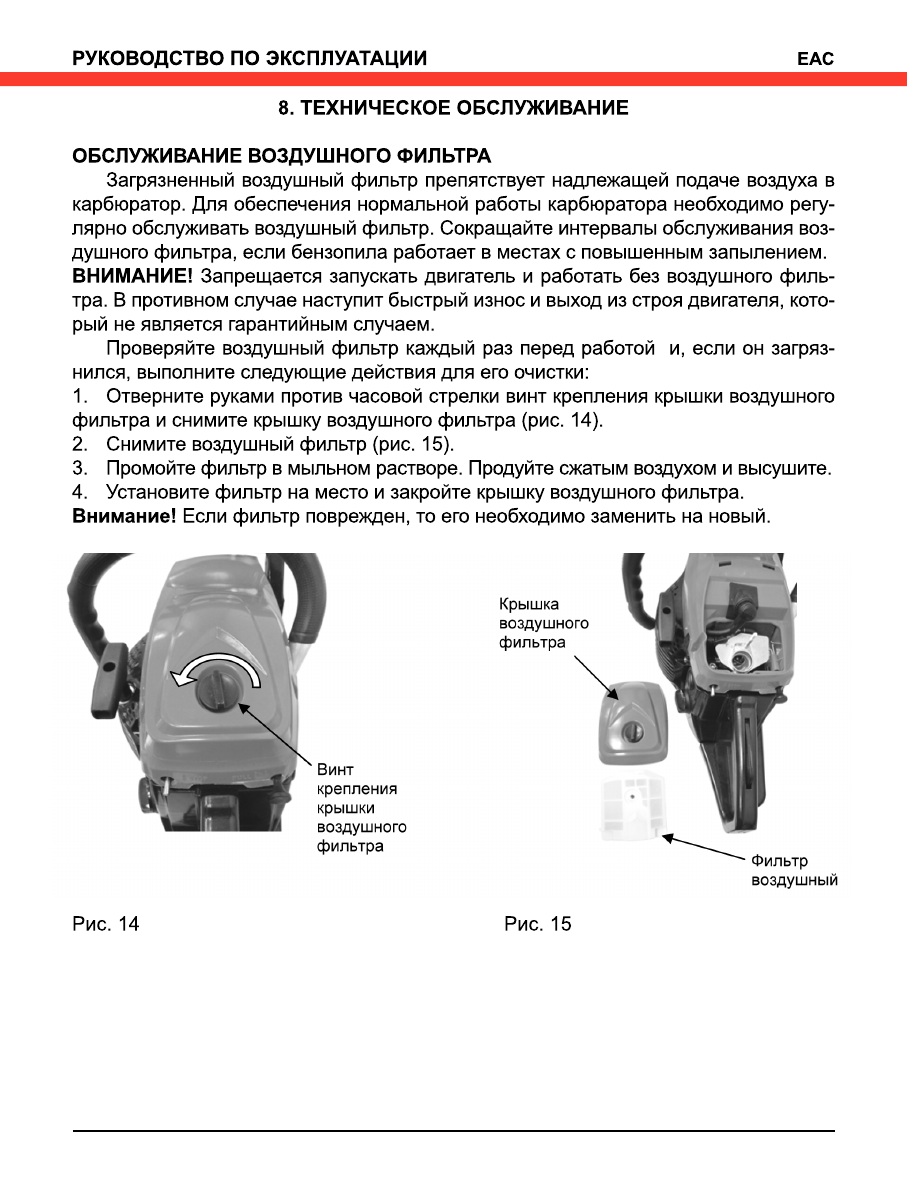 РУКОВОДСТВО ПО ЭКСПЛУАТАЦИИ

EAC

8. ТЕХНИЧЕСКОЕ ОБСЛУЖИВАНИЕ

ОБСЛУЖИВАНИЕ ВОЗДУШНОГО ФИЛЬТРА

Загрязненный воздушный фильтр препятствует надлежащей подаче воздуха в карбюратор. Для обеспечения нормальной работы карбюратора необходимо регулярно обслуживать воздушный фильтр. Сокращайте интервалы обслуживания воздушного фильтра, если бензопила работает в местах с повышенным запылением.

ВНИМАНИЕ! Запрещается запускать двигатель и работать без воздушного фильтра. В противном случае наступит быстрый износ и выход из строя двигателя, который не является гарантийным случаем.

Проверяйте воздушный фильтр каждый раз перед работой и, если он загрязнился, выполните следующие действия для его очистки:

1. Отверните руками против часовой стрелки винт крепления крышки воздушного фильтра и снимите крышку воздушного фильтра (рис. 14).
2. Снимите воздушный фильтр (рис. 15).
3. Промойте фильтр в мыльном растворе. Продуйте сжатым воздухом и высушите.
4. Установите фильтр на место и закройте крышку воздушного фильтра.

Внимание! Если фильтр поврежден, то его необходимо заменить на новый.

Винт крепления крышки воздушного фильтра

Рис. 14

Крышка воздушного фильтра

Фильтр воздушный

Рис. 15