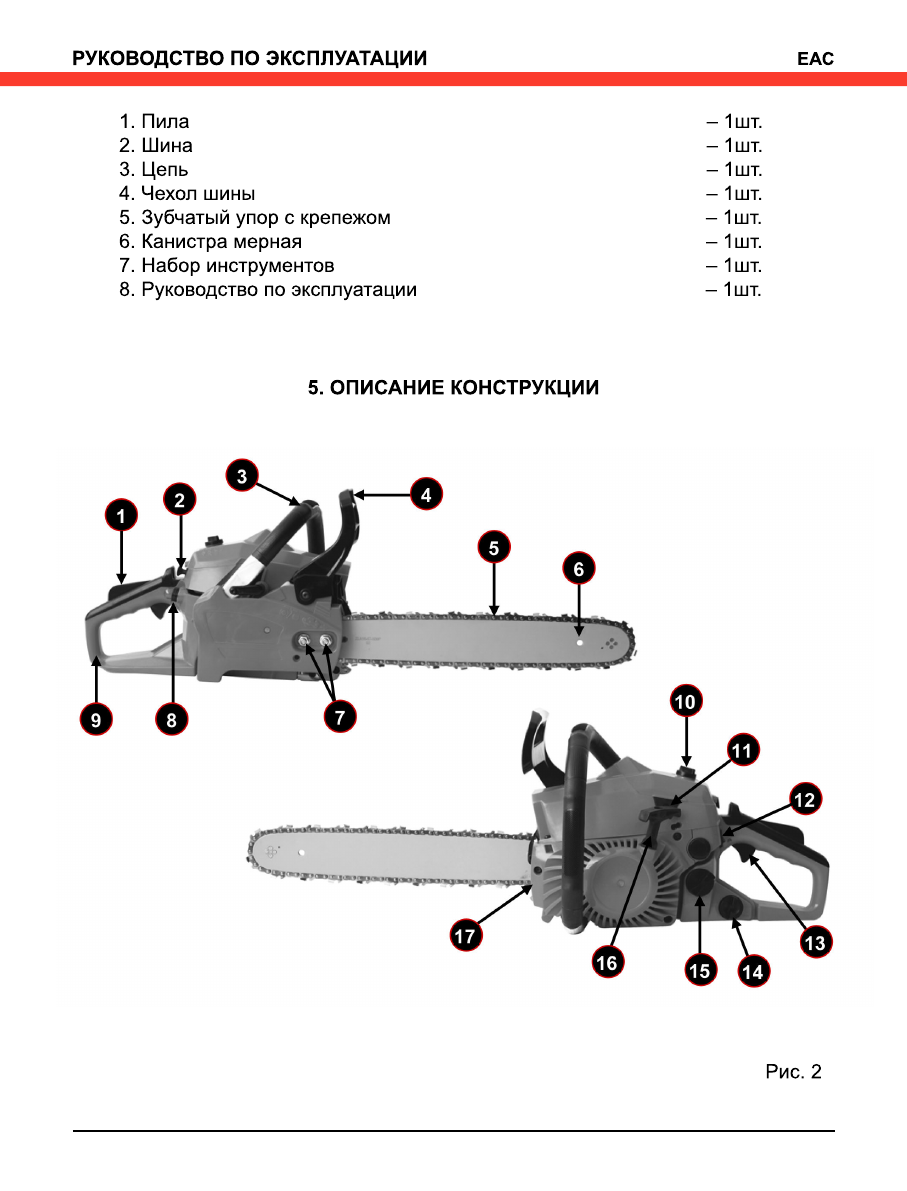 РУКОВОДСТВО ПО ЭКСПЛУАТАЦИИ EAC

1. Пила – 1шт.
2. Шина – 1шт.
3. Цепь – 1шт.
4. Чехол шины – 1шт.
5. Зубчатый упор с крепежом – 1шт.
6. Канистра мерная – 1шт.
7. Набор инструментов – 1шт.
8. Руководство по эксплуатации – 1шт.

5. ОПИСАНИЕ КОНСТРУКЦИИ

1 2 3 4 5 6 7 8 9 10 11 12 13 14 15 16 17

Рис. 2