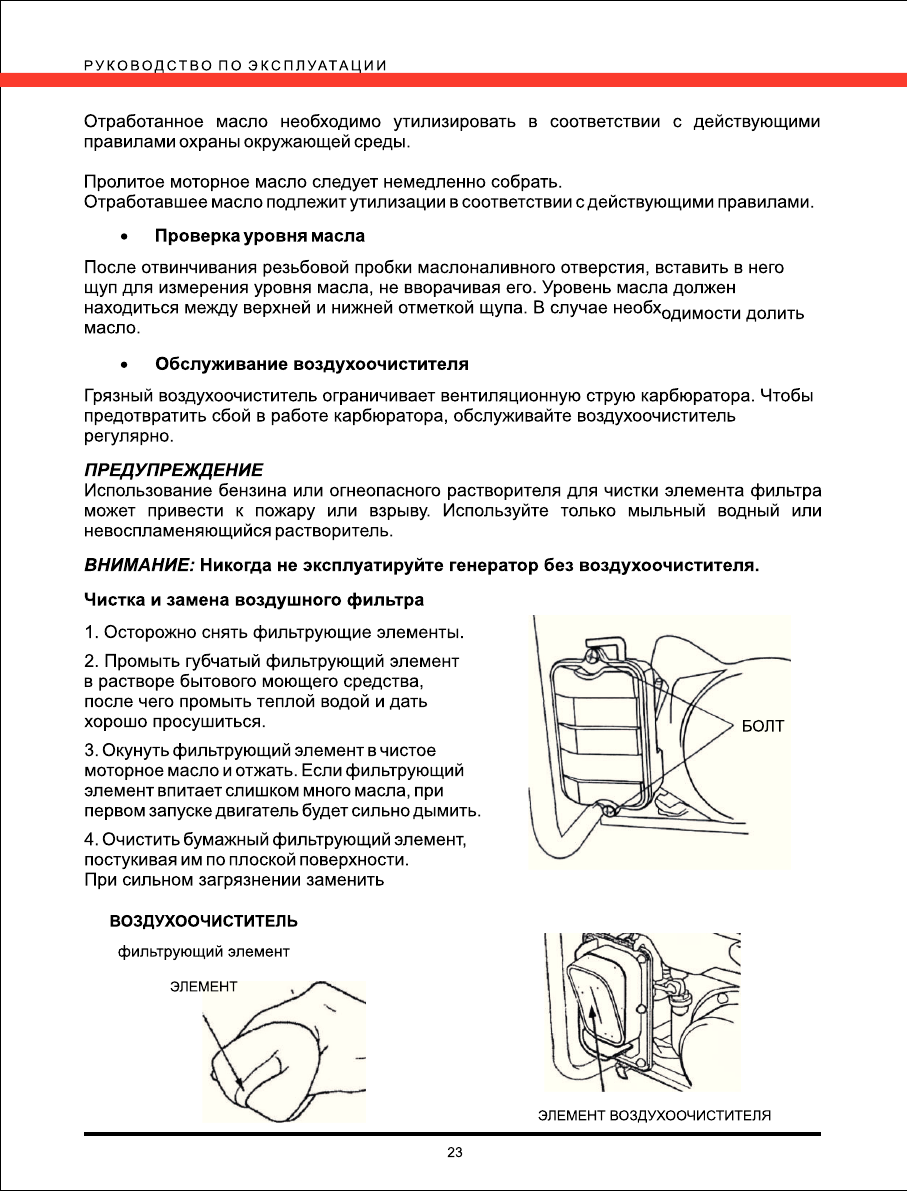 РУКОВОДСТВО ПО ЭКСПЛУАТАЦИИ

Отработанное масло необходимо утилизировать в соответствии с действующими правилами охраны окружающей среды.

Пролитое моторное масло следует немедленно собрать.
Отработавшее масло подлежит утилизации в соответствии с действующими правилами.

• Проверка уровня масла

После отвинчивания резьбовой пробки маслоналивного отверстия, вставить в него щуп для измерения уровня масла, не вворачивая его. Уровень масла должен находиться между верхней и нижней отметкой щупа. В случае необходимости долить масло.

• Обслуживание воздухоочистителя

Грязный воздухоочиститель ограничивает вентиляционную струю карбюратора. Чтобы предотвратить сбой в работе карбюратора, обслуживайте воздухоочиститель регулярно.

ПРЕДУПРЕЖДЕНИЕ
Использование бензина или огнеопасного растворителя для чистки элемента фильтра может привести к пожару или взрыву. Используйте только мыльный водный или невоспламеняющийся растворитель.

ВНИМАНИЕ: Никогда не эксплуатируйте генератор без воздухоочистителя.

Чистка и замена воздушного фильтра

1. Осторожно снять фильтрующие элементы.

2. Промыть губчатый фильтрующий элемент в растворе бытового моющего средства, после чего промыть теплой водой и дать хорошо просушиться.

3. Окунуть фильтрующий элемент в чистое моторное масло и отжать. Если фильтрующий элемент впитает слишком много масла, при первом запуске двигатель будет сильно дымить.

4. Очистить бумажный фильтрующий элемент, постукивая им по плоской поверхности.
При сильном загрязнении заменить

БОЛТ

ВОЗДУХООЧИСТИТЕЛЬ

фильтрующий элемент

ЭЛЕМЕНТ

ЭЛЕМЕНТ ВОЗДУХООЧИСТИТЕЛЯ

23