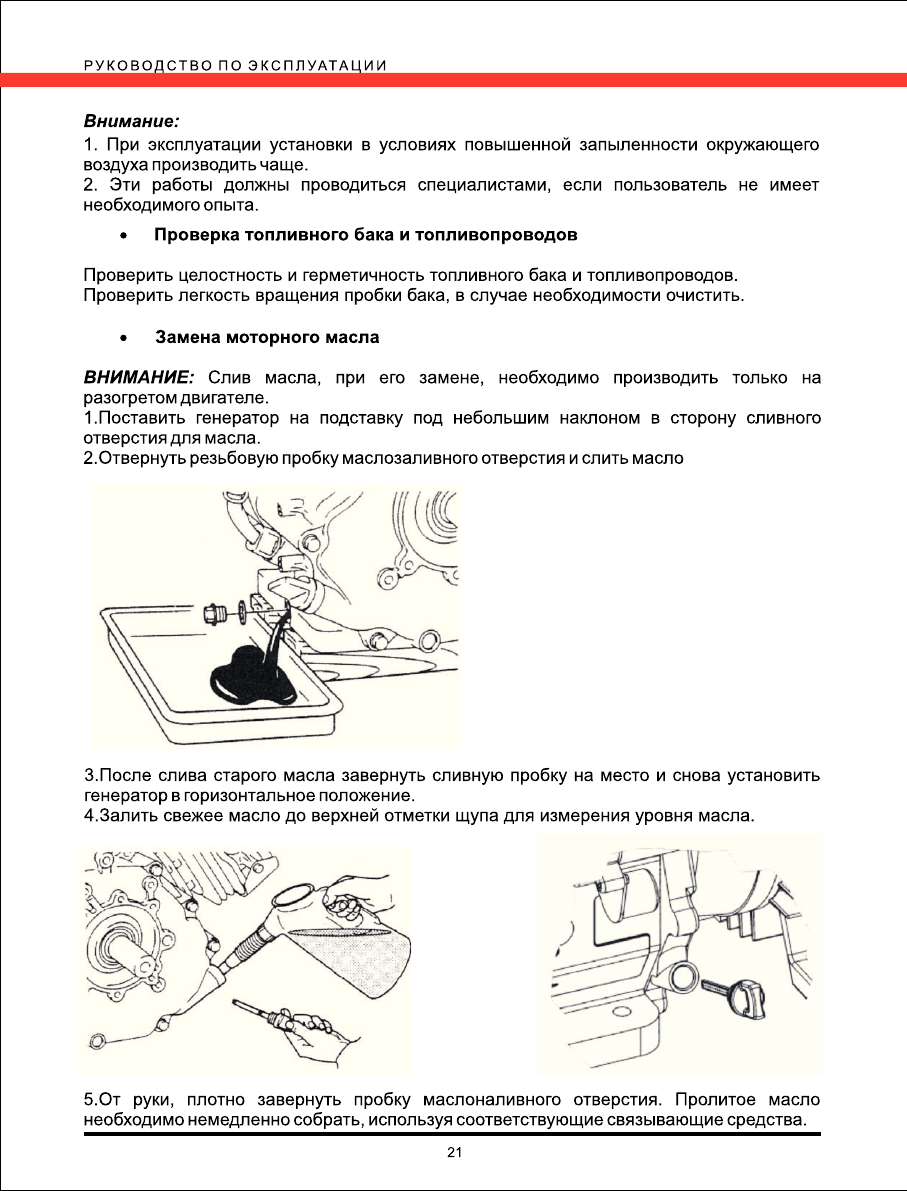 РУКОВОДСТВО ПО ЭКСПЛУАТАЦИИ

Внимание:
1. При эксплуатации установки в условиях повышенной запыленности окружающего воздуха производить чаще.
2. Эти работы должны проводиться специалистами, если пользователь не имеет необходимого опыта.

• Проверка топливного бака и топливопроводов

Проверить целостность и герметичность топливного бака и топливопроводов.
Проверить легкость вращения пробки бака, в случае необходимости очистить.

• Замена моторного масла

ВНИМАНИЕ: Слив масла, при его замене, необходимо производить только на разогретом двигателе.
1.Поставить генератор на подставку под небольшим наклоном в сторону сливного отверстия для масла.
2.Отвернуть резьбовую пробку маслозаливного отверстия и слить масло

3.После слива старого масла завернуть сливную пробку на место и снова установить генератор в горизонтальное положение.
4.Залить свежее масло до верхней отметки щупа для измерения уровня масла.

5.От руки, плотно завернуть пробку маслоналивного отверстия. Пролитое масло необходимо немедленно собрать, используя соответствующие связывающие средства.

21