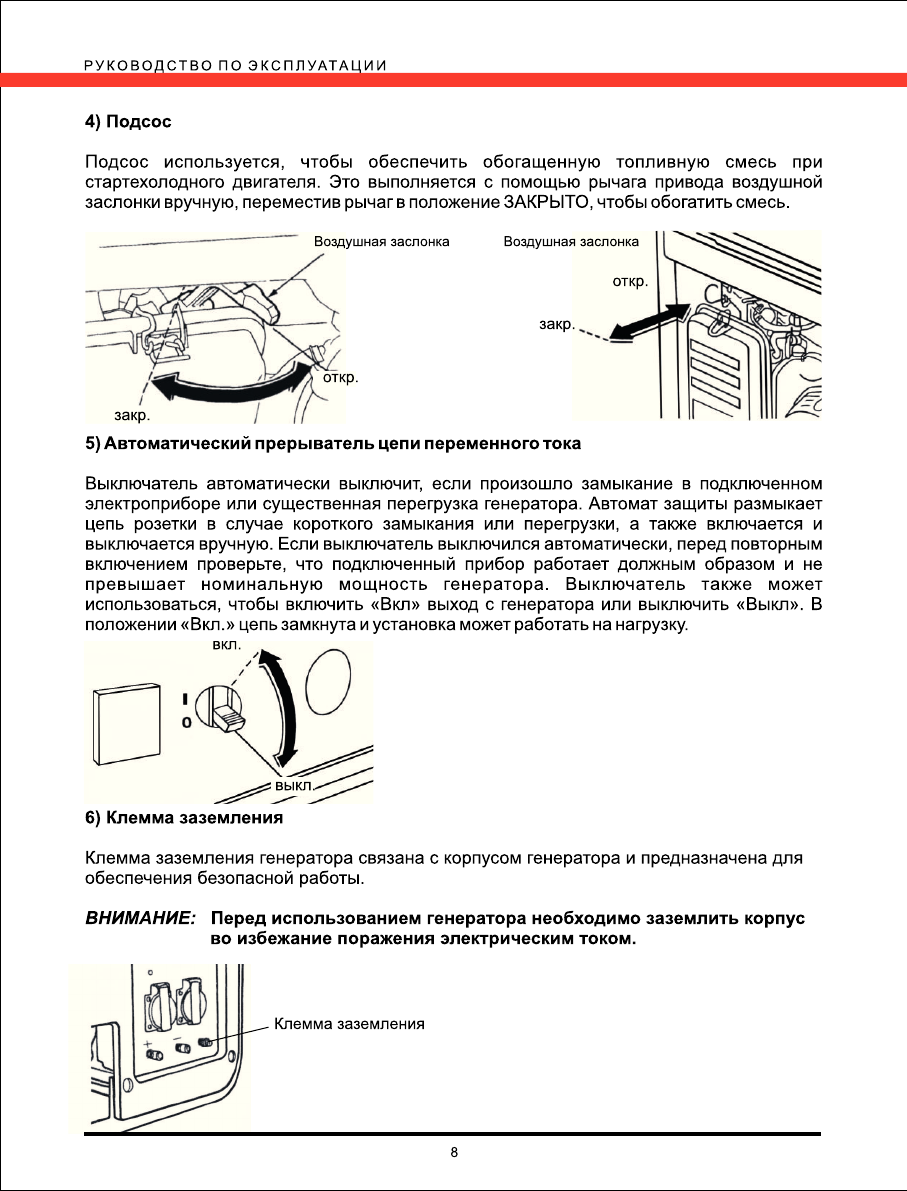 РУКОВОДСТВО ПО ЭКСПЛУАТАЦИИ

4) Подсос

Подсос используется, чтобы обеспечить обогащенную топливную смесь при стартехолодного двигателя. Это выполняется с помощью рычага привода воздушной заслонки вручную, переместив рычаг в положение ЗАКРЫТО, чтобы обогатить смесь.

Воздушная заслонка

откр.

закр.

Воздушная заслонка

откр.

закр.

5) Автоматический прерыватель цепи переменного тока

Выключатель автоматически выключит, если произошло замыкание в подключенном электроприборе или существенная перегрузка генератора. Автомат защиты размыкает цепь розетки в случае короткого замыкания или перегрузки, а также включается и выключается вручную. Если выключатель выключился автоматически, перед повторным включением проверьте, что подключенный прибор работает должным образом и не превышает номинальную мощность генератора. Выключатель также может использоваться, чтобы включить «Вкл» выход с генератора или выключить «Выкл». В положении «Вкл.» цепь замкнута и установка может работать на нагрузку.

вкл.

I

0

выкл.

6) Клемма заземления

Клемма заземления генератора связана с корпусом генератора и предназначена для обеспечения безопасной работы.

ВНИМАНИЕ: Перед использованием генератора необходимо заземлить корпус во избежание поражения электрическим током.

Клемма заземления

8