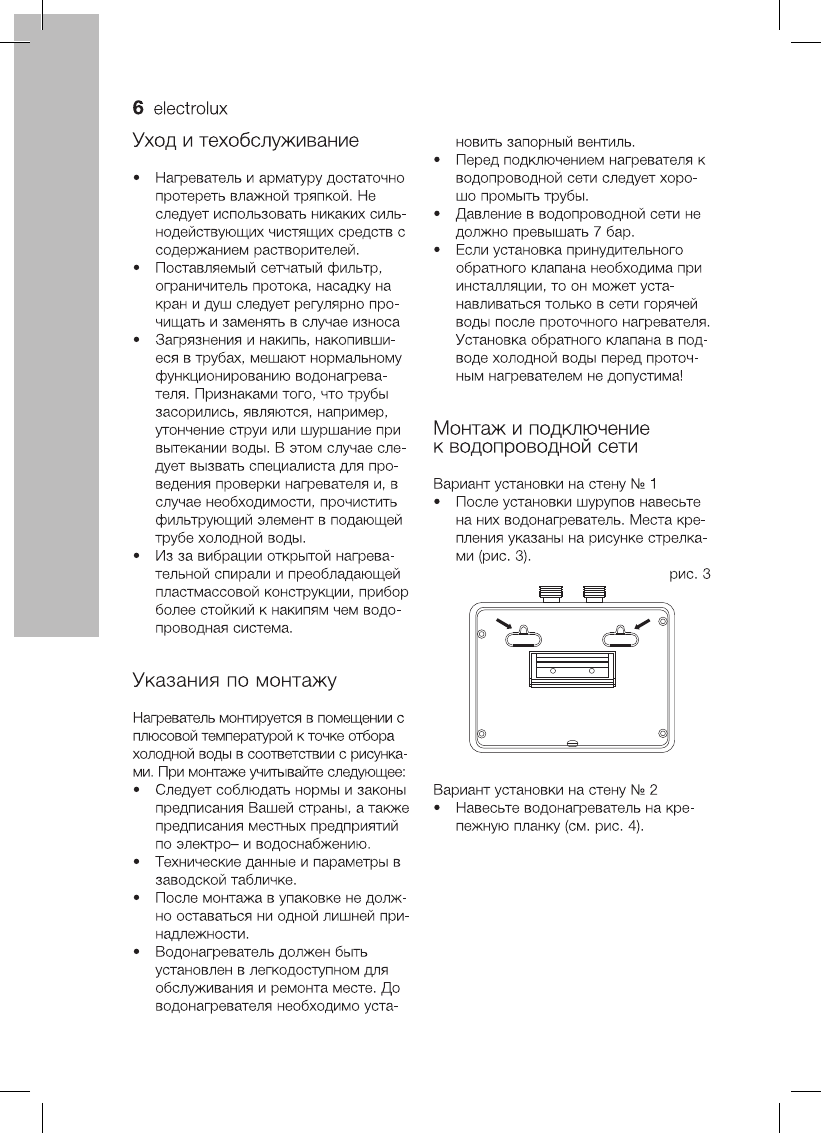 6 electrolux

Уход и техобслуживание

• Нагреватель и арматуру достаточно протереть влажной тряпкой. Не следует использовать никаких сильнодействующих чистящих средств с содержанием растворителей.
• Поставляемый сетчатый фильтр, ограничитель протока, насадку на кран и душ следует регулярно прочищать и заменять в случае износа
• Загрязнения и накипь, накопившиеся в трубах, мешают нормальному функционированию водонагревателя. Признаками того, что трубы засорились, являются, например, утончение струи или шуршание при вытекании воды. В этом случае следует вызвать специалиста для проведения проверки нагревателя и, в случае необходимости, прочистить фильтрующий элемент в подающей трубе холодной воды.
• Из за вибрации открытой нагревательной спирали и преобладающей пластмассовой конструкции, прибор более стойкий к накипям чем водопроводная система.

Указания по монтажу

Нагреватель монтируется в помещении с плюсовой температурой к точке отбора холодной воды в соответствии с рисунками. При монтаже учитывайте следующее:
• Следует соблюдать нормы и законы предписания Вашей страны, а также предписания местных предприятий по электро– и водоснабжению.
• Технические данные и параметры в заводской табличке.
• После монтажа в упаковке не должно оставаться ни одной лишней принадлежности.
• Водонагреватель должен быть установлен в легкодоступном для обслуживания и ремонта месте. До водонагревателя необходимо установить запорный вентиль.
• Перед подключением нагревателя к водопроводной сети следует хорошо промыть трубы.
• Давление в водопроводной сети не должно превышать 7 бар.
• Если установка принудительного обратного клапана необходима при инсталляции, то он может устанавливаться только в сети горячей воды после проточного нагревателя. Установка обратного клапана в подводе холодной воды перед проточным нагревателем не допустима!

Монтаж и подключение к водопроводной сети

Вариант установки на стену № 1
• После установки шурупов навесьте на них водонагреватель. Места крепления указаны на рисунке стрелками (рис. 3).

рис. 3

Вариант установки на стену № 2
• Навесьте водонагреватель на крепежную планку (см. рис. 4).