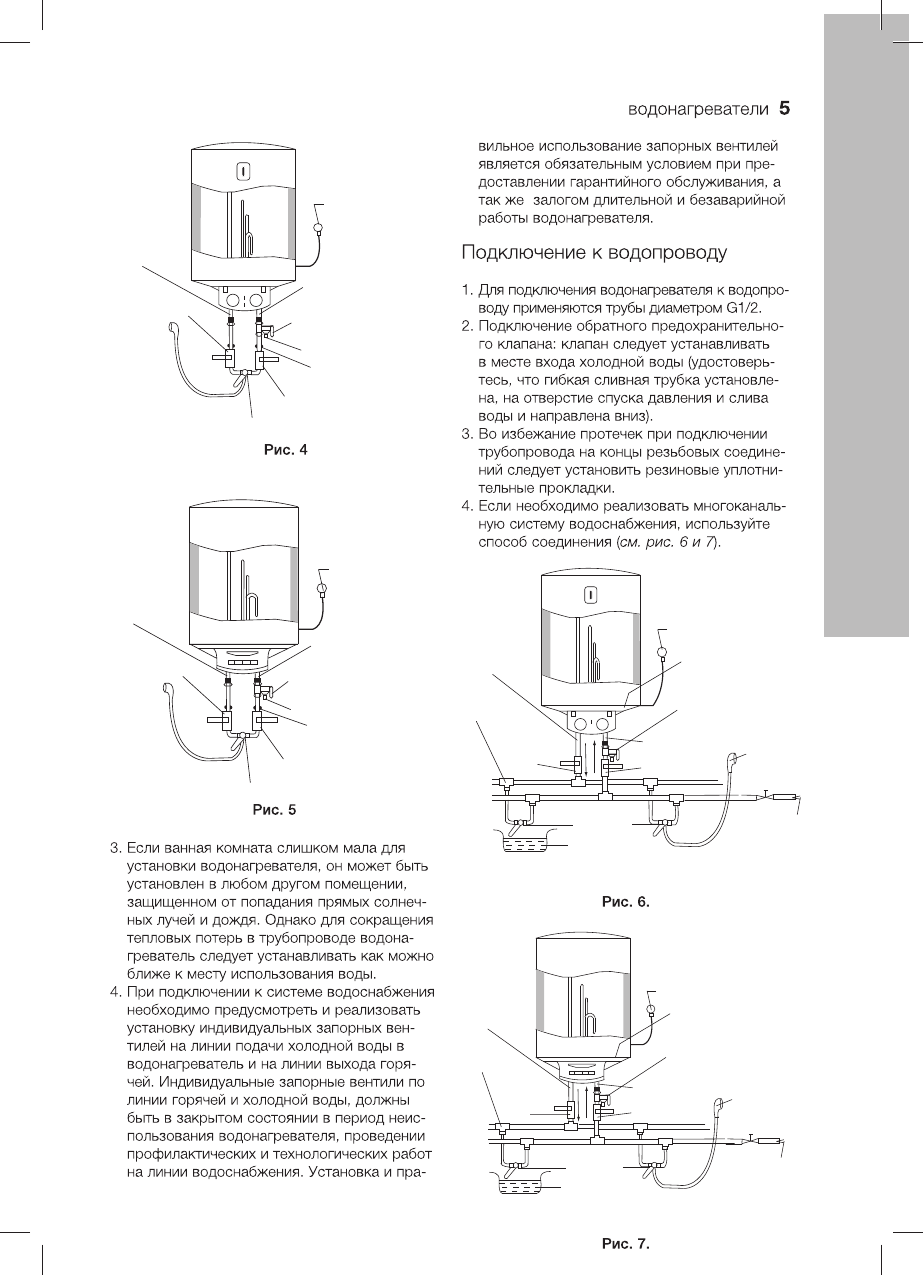 водонагреватели 5

Рис. 4

Рис. 5

3. Если ванная комната слишком мала для установки водонагревателя, он может быть установлен в любом другом помещении, защищенном от попадания прямых солнечных лучей и дождя. Однако для сокращения тепловых потерь в трубопроводе водонагреватель следует устанавливать как можно ближе к месту использования воды.
4. При подключении к системе водоснабжения необходимо предусмотреть и реализовать установку индивидуальных запорных вентилей на линии подачи холодной воды в водонагреватель и на линии выхода горячей. Индивидуальные запорные вентили по линии горячей и холодной воды, должны быть в закрытом состоянии в период неиспользования водонагревателя, проведении профилактических и технологических работ на линии водоснабжения. Установка и правильное использование запорных вентилей является обязательным условием при предоставлении гарантийного обслуживания, а так же залогом длительной и безаварийной работы водонагревателя.

Подключение к водопроводу

1. Для подключения водонагревателя к водопроводу применяются трубы диаметром G1/2.
2. Подключение обратного предохранительного клапана: клапан следует устанавливать в месте входа холодной воды (удостоверьтесь, что гибкая сливная трубка установлена, на отверстие спуска давления и слива воды и направлена вниз).
3. Во избежание протечек при подключении трубопровода на концы резьбовых соединений следует установить резиновые уплотнительные прокладки.
4. Если необходимо реализовать многоканальную систему водоснабжения, используйте способ соединения (см. рис. 6 и 7).

Рис. 6.

Рис. 7.