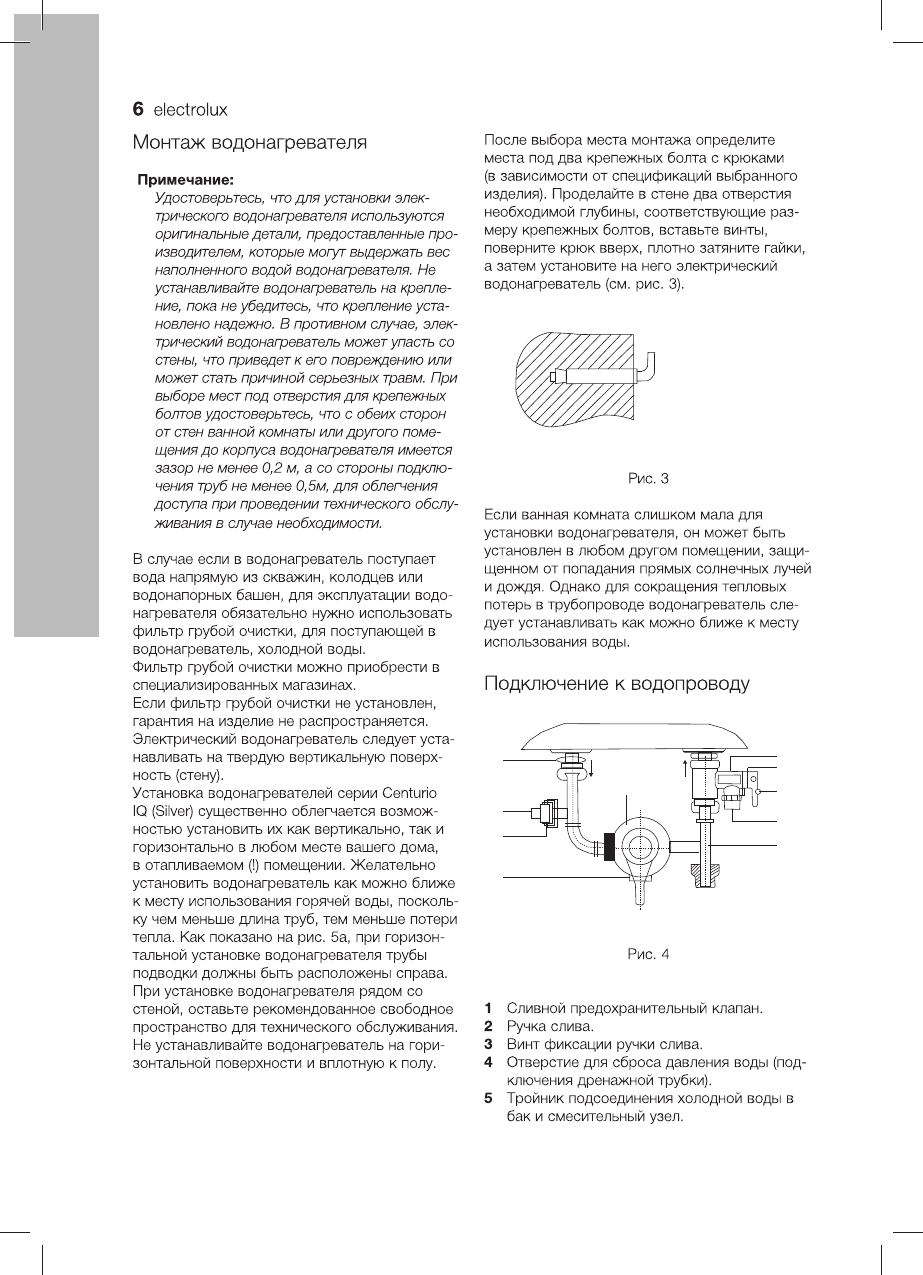 6 electrolux

Монтаж водонагревателя

Примечание:
Удостоверьтесь, что для установки электрического водонагревателя используются оригинальные детали, предоставленные производителем, которые могут выдержать вес наполненного водой водонагревателя. Не устанавливайте водонагреватель на крепление, пока не убедитесь, что крепление установлено надежно. В противном случае, электрический водонагреватель может упасть со стены, что приведет к его повреждению или может стать причиной серьезных травм. При выборе мест под отверстия для крепежных болтов удостоверьтесь, что с обеих сторон от стен ванной комнаты или другого помещения до корпуса водонагревателя имеется зазор не менее 0,2 м, а со стороны подключения труб не менее 0,5м, для облегчения доступа при проведении технического обслуживания в случае необходимости.

В случае если в водонагреватель поступает вода напрямую из скважин, колодцев или водонапорных башен, для эксплуатации водонагревателя обязательно нужно использовать фильтр грубой очистки, для поступающей в водонагреватель, холодной воды.
Фильтр грубой очистки можно приобрести в специализированных магазинах.
Если фильтр грубой очистки не установлен, гарантия на изделие не распространяется.
Электрический водонагреватель следует устанавливать на твердую вертикальную поверхность (стену).
Установка водонагревателей серии Centurio IQ (Silver) существенно облегчается возможностью установить их как вертикально, так и горизонтально в любом месте вашего дома, в отапливаемом (!) помещении. Желательно установить водонагреватель как можно ближе к месту использования горячей воды, поскольку чем меньше длина труб, тем меньше потери тепла. Как показано на рис. 5а, при горизонтальной установке водонагревателя трубы подводки должны быть расположены справа. При установке водонагревателя рядом со стеной, оставьте рекомендованное свободное пространство для технического обслуживания. Не устанавливайте водонагреватель на горизонтальной поверхности и вплотную к полу.

После выбора места монтажа определите места под два крепежных болта с крюками (в зависимости от спецификаций выбранного изделия). Проделайте в стене два отверстия необходимой глубины, соответствующие размеру крепежных болтов, вставьте винты, поверните крюк вверх, плотно затяните гайки, а затем установите на него электрический водонагреватель (см. рис. 3).

Рис. 3

Если ванная комната слишком мала для установки водонагревателя, он может быть установлен в любом другом помещении, защищенном от попадания прямых солнечных лучей и дождя. Однако для сокращения тепловых потерь в трубопроводе водонагреватель следует устанавливать как можно ближе к месту использования воды.

Подключение к водопроводу

Рис. 4

1 Сливной предохранительный клапан.
2 Ручка слива.
3 Винт фиксации ручки слива.
4 Отверстие для сброса давления воды (подключения дренажной трубки).
5 Тройник подсоединения холодной воды в бак и смесительный узел.