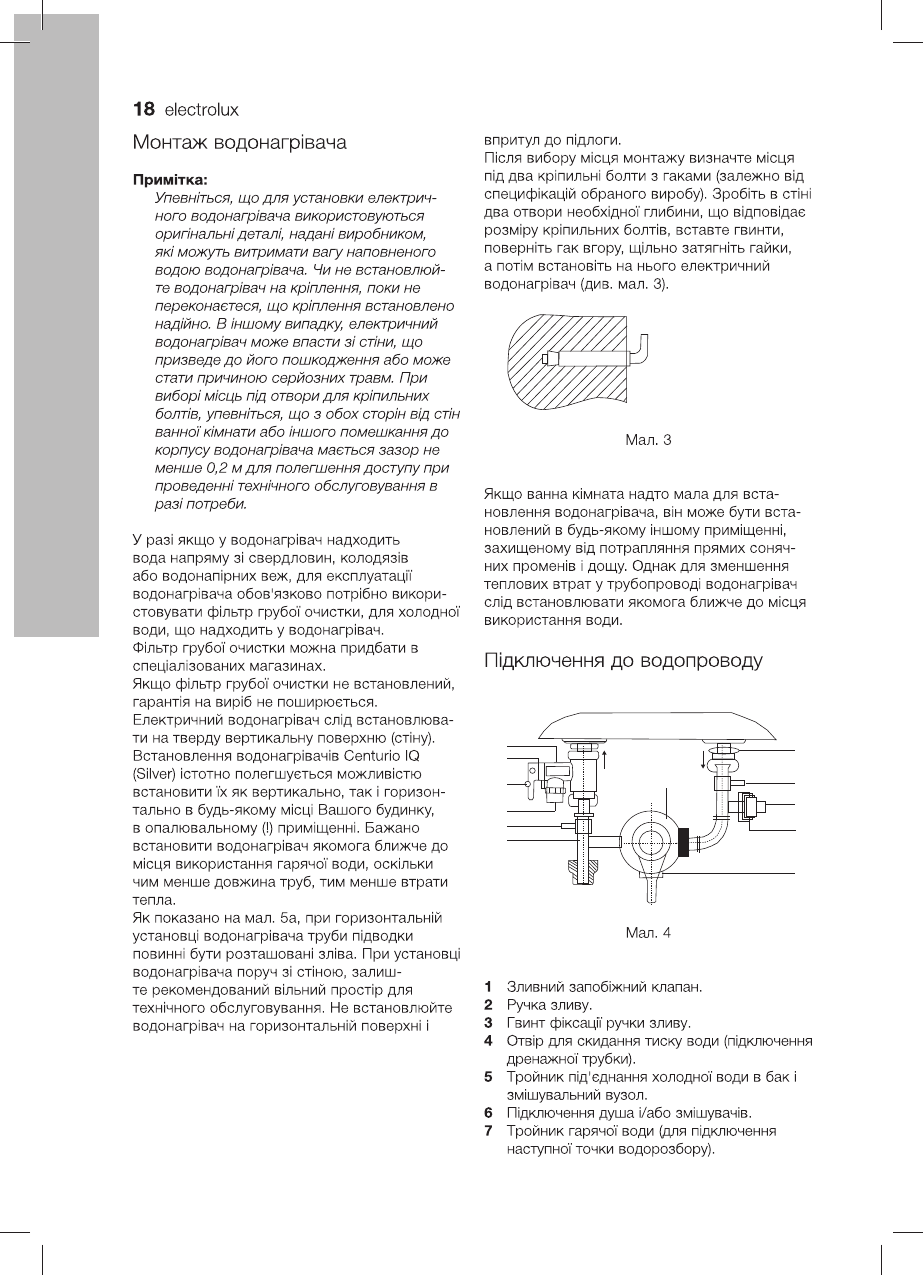 18 electrolux

Монтаж водонагрівача

Примітка:
Упевніться, що для установки електричного водонагрівача використовуються оригінальні деталі, надані виробником, які можуть витримати вагу наповненого водою водонагрівача. Чи не встановлюйте водонагрівач на кріплення, поки не переконаєтеся, що кріплення встановлено надійно. В іншому випадку, електричний водонагрівач може впасти зі стіни, що призведе до його пошкодження або може стати причиною серйозних травм. При виборі місць під отвори для кріпильних болтів, упевніться, що з обох сторін від стін ванної кімнати або іншого помешкання до корпусу водонагрівача мається зазор не менше 0,2 м для полегшення доступу при проведенні технічного обслуговування в разі потреби.

У разі якщо у водонагрівач надходить вода напряму зі свердловин, колодязів або водонапірних веж, для експлуатації водонагрівача обов'язково потрібно використовувати фільтр грубої очистки, для холодної води, що надходить у водонагрівач.
Фільтр грубої очистки можна придбати в спеціалізованих магазинах.
Якщо фільтр грубої очистки не встановлений, гарантія на виріб не поширюється.
Електричний водонагрівач слід встановлювати на тверду вертикальну поверхню (стіну).
Встановлення водонагрівачів Centurio IQ (Silver) істотно полегшується можливістю встановити їх як вертикально, так і горизонтально в будь-якому місці Вашого будинку, в опалювальному (!) приміщенні. Бажано встановити водонагрівач якомога ближче до місця використання гарячої води, оскільки чим менше довжина труб, тим менше втрати тепла.
Як показано на мал. 5а, при горизонтальній установці водонагрівача труби підводки повинні бути розташовані зліва. При установці водонагрівача поруч зі стіною, залиште рекомендований вільний простір для технічного обслуговування. Не встановлюйте водонагрівач на горизонтальній поверхні і впритул до підлоги.
Після вибору місця монтажу визначте місця під два кріпильні болти з гаками (залежно від специфікацій обраного виробу). Зробіть в стіні два отвори необхідної глибини, що відповідає розміру кріпильних болтів, вставте гвинти, поверніть гак вгору, щільно затягніть гайки, а потім встановіть на нього електричний водонагрівач (див. мал. 3).

Мал. 3

Якщо ванна кімната надто мала для встановлення водонагрівача, він може бути встановлений в будь-якому іншому приміщенні, захищеному від потрапляння прямих сонячних променів і дощу. Однак для зменшення теплових втрат у трубопроводі водонагрівач слід встановлювати якомога ближче до місця використання води.

Підключення до водопроводу

Мал. 4

1 Зливний запобіжний клапан.
2 Ручка зливу.
3 Гвинт фіксації ручки зливу.
4 Отвір для скидання тиску води (підключення дренажної трубки).
5 Тройник під'єднання холодної води в бак і змішувальний вузол.
6 Підключення душа і/або змішувачів.
7 Тройник гарячої води (для підключення наступної точки водорозбору).