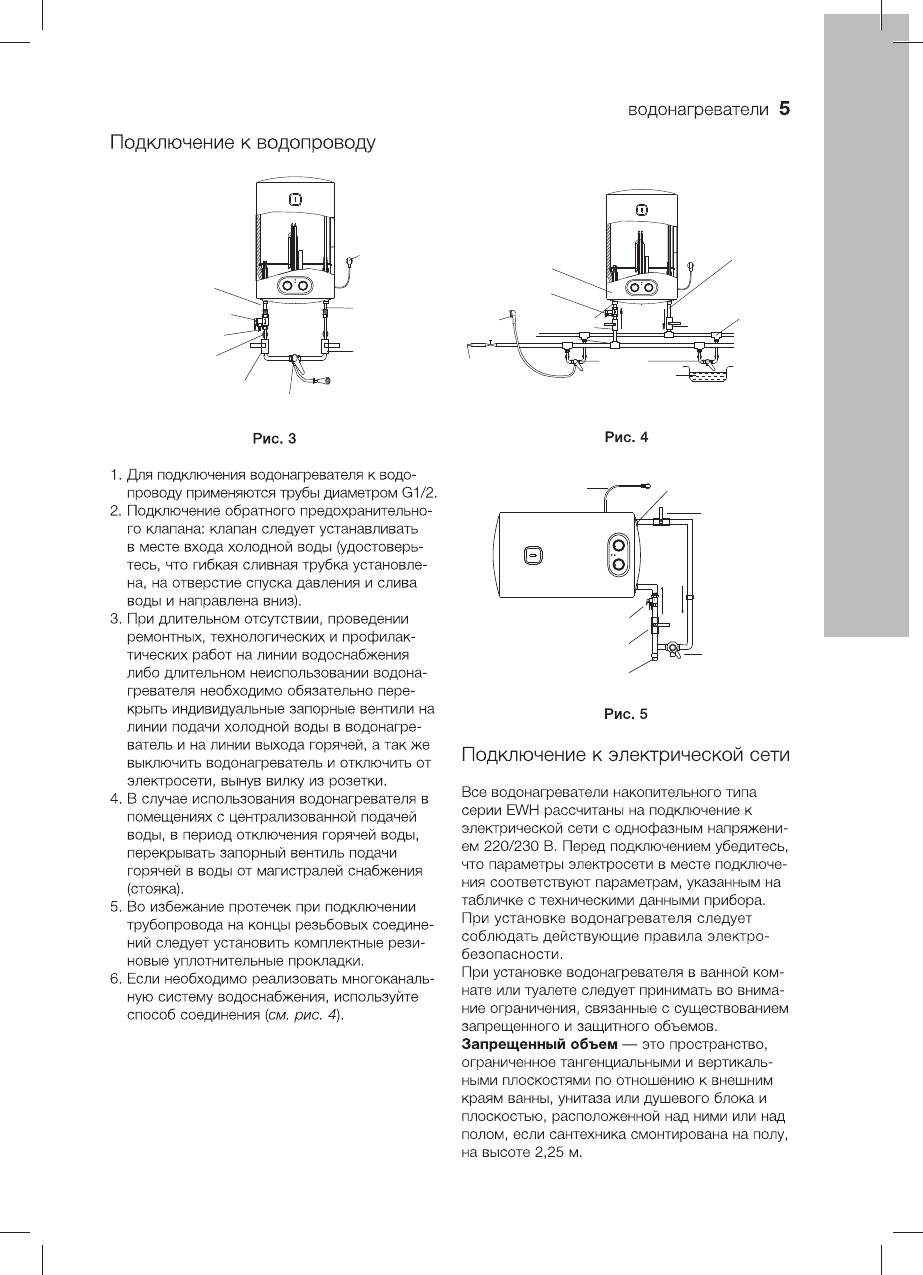 водонагреватели 5

Подключение к водопроводу

Рис. 3

Рис. 4

1. Для подключения водонагревателя к водопроводу применяются трубы диаметром G1/2.
2. Подключение обратного предохранительного клапана: клапан следует устанавливать в месте входа холодной воды (удостоверьтесь, что гибкая сливная трубка установлена, на отверстие спуска давления и слива воды и направлена вниз).
3. При длительном отсутствии, проведении ремонтных, технологических и профилактических работ на линии водоснабжения либо длительном неиспользовании водонагревателя необходимо обязательно перекрыть индивидуальные запорные вентили на линии подачи холодной воды в водонагреватель и на линии выхода горячей, а так же выключить водонагреватель и отключить от электросети, вынув вилку из розетки.
4. В случае использования водонагревателя в помещениях с централизованной подачей воды, в период отключения горячей воды, перекрывать запорный вентиль подачи горячей в воды от магистралей снабжения (стояка).
5. Во избежание протечек при подключении трубопровода на концы резьбовых соединений следует установить комплектные резиновые уплотнительные прокладки.
6. Если необходимо реализовать многоканальную систему водоснабжения, используйте способ соединения (см. рис. 4).

Рис. 5

Подключение к электрической сети

Все водонагреватели накопительного типа серии EWH рассчитаны на подключение к электрической сети с однофазным напряжением 220/230 В. Перед подключением убедитесь, что параметры электросети в месте подключения соответствуют параметрам, указанным на табличке с техническими данными прибора.
При установке водонагревателя следует соблюдать действующие правила электробезопасности.
При установке водонагревателя в ванной комнате или туалете следует принимать во внимание ограничения, связанные с существованием запрещенного и защитного объемов.
Запрещенный объем — это пространство, ограниченное тангенциальными и вертикальными плоскостями по отношению к внешним краям ванны, унитаза или душевого блока и плоскостью, расположенной над ними или над полом, если сантехника смонтирована на полу, на высоте 2,25 м.