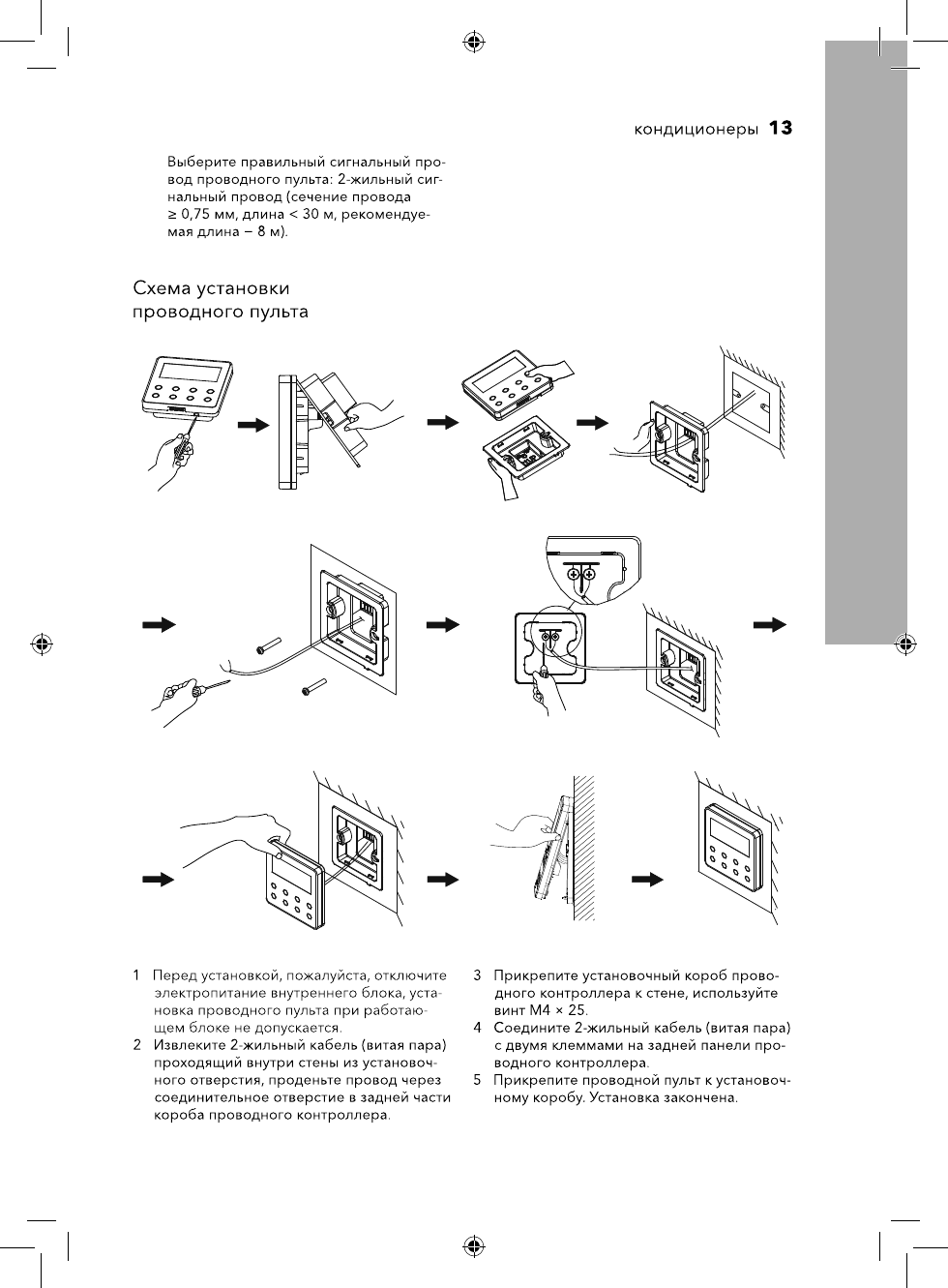 кондиционеры 13

Выберите правильный сигнальный провод проводного пульта: 2-жильный сигнальный провод (сечение провода ≥ 0,75 мм, длина < 30 м, рекомендуемая длина – 8 м).

Схема установки проводного пульта

1 Перед установкой, пожалуйста, отключите электропитание внутреннего блока, установка проводного пульта при работающем блоке не допускается.
2 Извлеките 2-жильный кабель (витая пара) проходящий внутри стены из установочного отверстия, проденьте провод через соединительное отверстие в задней части короба проводного контроллера.
3 Прикрепите установочный короб проводного контроллера к стене, используйте винт М4 × 25.
4 Соедините 2-жильный кабель (витая пара) с двумя клеммами на задней панели проводного контроллера.
5 Прикрепите проводной пульт к установочному коробу. Установка закончена.