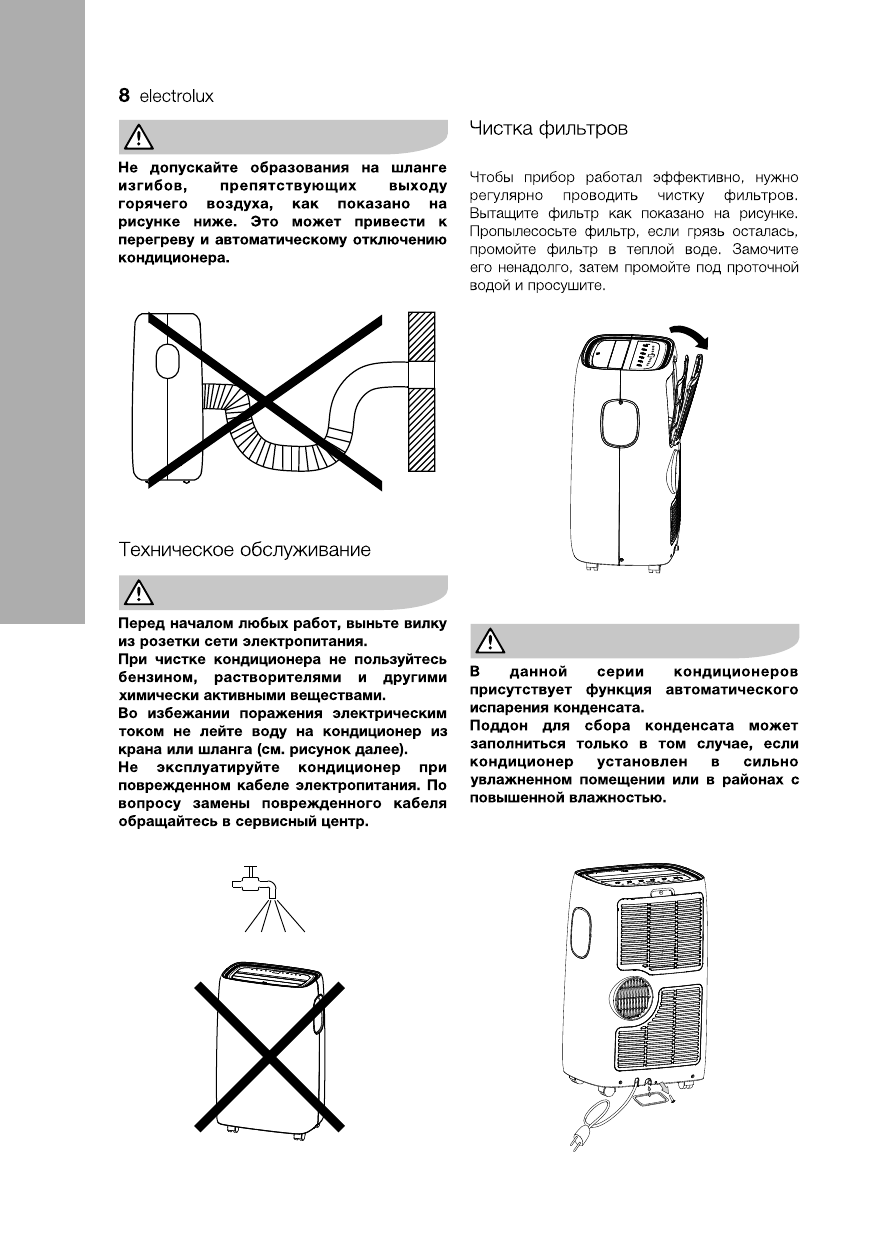 8 electrolux

Не допускайте образования на шланге изгибов, препятствующих выходу горячего воздуха, как показано на рисунке ниже. Это может привести к перегреву и автоматическому отключению кондиционера.

Техническое обслуживание

Перед началом любых работ, выньте вилку из розетки сети электропитания.
При чистке кондиционера не пользуйтесь бензином, растворителями и другими химически активными веществами.
Во избежании поражения электрическим током не лейте воду на кондиционер из крана или шланга (см. рисунок далее).
Не эксплуатируйте кондиционер при поврежденном кабеле электропитания. По вопросу замены поврежденного кабеля обращайтесь в сервисный центр.

Чистка фильтров

Чтобы прибор работал эффективно, нужно регулярно проводить чистку фильтров. Вытащите фильтр как показано на рисунке. Пропылесосьте фильтр, если грязь осталась, промойте фильтр в теплой воде. Замочите его ненадолго, затем промойте под проточной водой и просушите.

В данной серии кондиционеров присутствует функция автоматического испарения конденсата.
Поддон для сбора конденсата может заполниться только в том случае, если кондиционер установлен в сильно увлажненном помещении или в районах с повышенной влажностью.