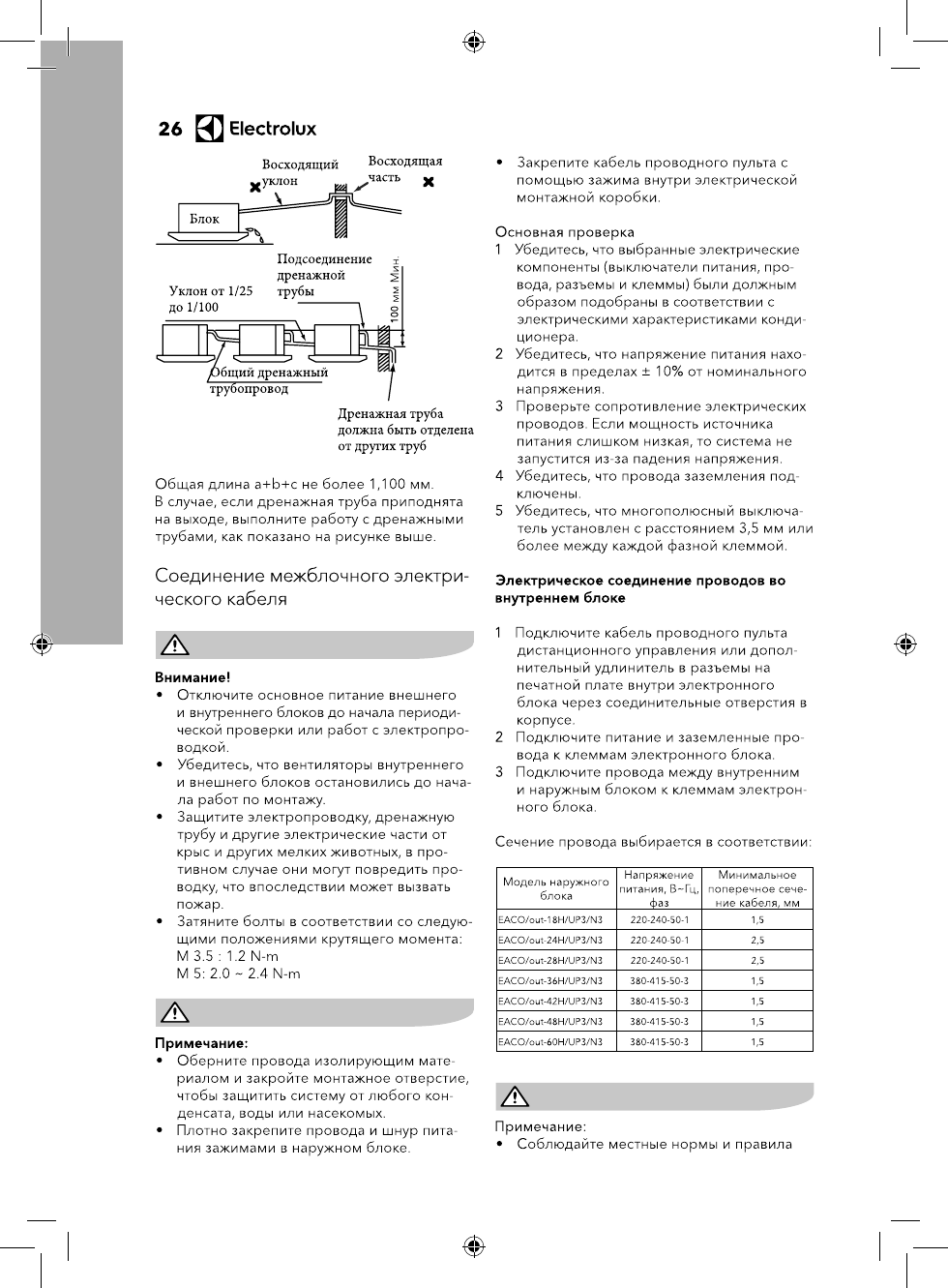 26 Electrolux

Восходящий уклон

Восходящая часть

Блок

Подсоединение дренажной трубы

Уклон от 1/25 до 1/100

100 мм Мин.

Общий дренажный трубопровод

Дренажная труба должна быть отделена от других труб

Общая длина a+b+c не более 1,100 мм. В случае, если дренажная труба приподнята на выходе, выполните работу с дренажными трубами, как показано на рисунке выше.

Соединение межблочного электрического кабеля

Внимание!
• Отключите основное питание внешнего и внутреннего блоков до начала периодической проверки или работ с электропроводкой.
• Убедитесь, что вентиляторы внутреннего и внешнего блоков остановились до начала работ по монтажу.
• Защитите электропроводку, дренажную трубу и другие электрические части от крыс и других мелких животных, в противном случае они могут повредить проводку, что впоследствии может вызвать пожар.
• Затяните болты в соответствии со следующими положениями крутящего момента:
M 3.5 : 1.2 N-m
M 5: 2.0 ~ 2.4 N-m

Примечание:
• Оберните провода изолирующим материалом и закройте монтажное отверстие, чтобы защитить систему от любого конденсата, воды или насекомых.
• Плотно закрепите провода и шнур питания зажимами в наружном блоке.

• Закрепите кабель проводного пульта с помощью зажима внутри электрической монтажной коробки.

Основная проверка
1 Убедитесь, что выбранные электрические компоненты (выключатели питания, провода, разъемы и клеммы) были должным образом подобраны в соответствии с электрическими характеристиками кондиционера.
2 Убедитесь, что напряжение питания находится в пределах ± 10% от номинального напряжения.
3 Проверьте сопротивление электрических проводов. Если мощность источника питания слишком низкая, то система не запустится из-за падения напряжения.
4 Убедитесь, что провода заземления подключены.
5 Убедитесь, что многополюсный выключатель установлен с расстоянием 3,5 мм или более между каждой фазной клеммой.

Электрическое соединение проводов во внутреннем блоке

1 Подключите кабель проводного пульта дистанционного управления или дополнительный удлинитель в разъемы на печатной плате внутри электронного блока через соединительные отверстия в корпусе.
2 Подключите питание и заземленные провода к клеммам электронного блока.
3 Подключите провода между внутренним и наружным блоком к клеммам электронного блока.

Сечение провода выбирается в соответствии:

| Модель наружного блока | Напряжение питания, В~Гц, фаз | Минимальное поперечное сечение кабеля, мм |
|---|---|---|
| EACO/out-18H/UP3/N3 | 220-240-50-1 | 1,5 |
| EACO/out-24H/UP3/N3 | 220-240-50-1 | 2,5 |
| EACO/out-28H/UP3/N3 | 220-240-50-1 | 2,5 |
| EACO/out-36H/UP3/N3 | 380-415-50-3 | 1,5 |
| EACO/out-42H/UP3/N3 | 380-415-50-3 | 1,5 |
| EACO/out-48H/UP3/N3 | 380-415-50-3 | 1,5 |
| EACO/out-60H/UP3/N3 | 380-415-50-3 | 1,5 |

Примечание:
• Соблюдайте местные нормы и правила