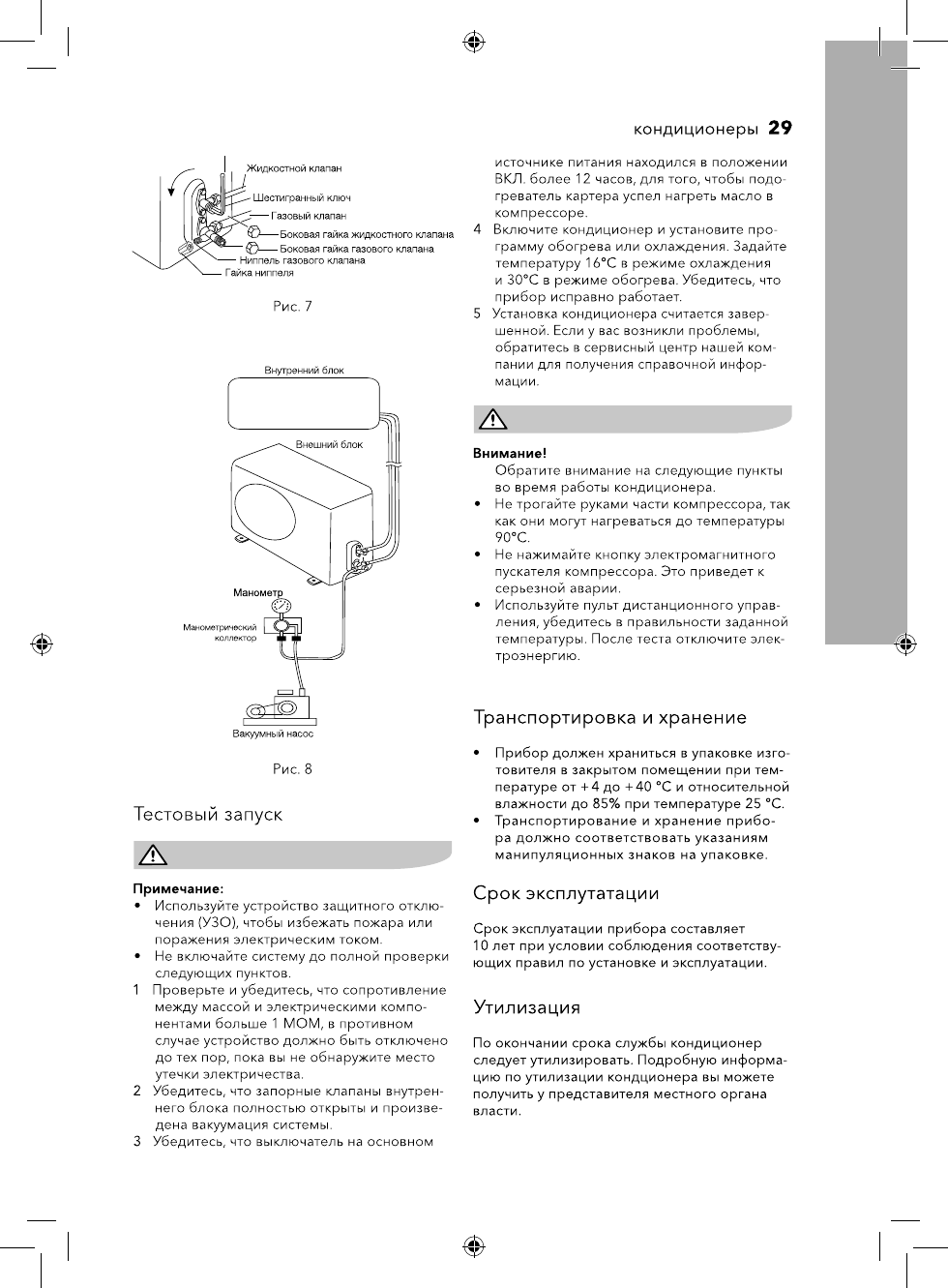 кондиционеры 29

Жидкостной клапан
Шестигранный ключ
Газовый клапан
Боковая гайка жидкостного клапана
Боковая гайка газового клапана
Ниппель газового клапана
Гайка ниппеля

Рис. 7

Внутренний блок
Внешний блок
Манометр
Манометрический коллектор
Вакуумный насос

Рис. 8

Тестовый запуск

Примечание:
• Используйте устройство защитного отключения (УЗО), чтобы избежать пожара или поражения электрическим током.
• Не включайте систему до полной проверки следующих пунктов.
1 Проверьте и убедитесь, что сопротивление между массой и электрическими компонентами больше 1 МОМ, в противном случае устройство должно быть отключено до тех пор, пока вы не обнаружите место утечки электричества.
2 Убедитесь, что запорные клапаны внутреннего блока полностью открыты и произведена вакуумация системы.
3 Убедитесь, что выключатель на основном источнике питания находился в положении ВКЛ. более 12 часов, для того, чтобы подогреватель картера успел нагреть масло в компрессоре.
4 Включите кондиционер и установите программу обогрева или охлаждения. Задайте температуру 16°C в режиме охлаждения и 30°C в режиме обогрева. Убедитесь, что прибор исправно работает.
5 Установка кондиционера считается завершенной. Если у вас возникли проблемы, обратитесь в сервисный центр нашей компании для получения справочной информации.

Внимание!
Обратите внимание на следующие пункты во время работы кондиционера.
• Не трогайте руками части компрессора, так как они могут нагреваться до температуры 90°C.
• Не нажимайте кнопку электромагнитного пускателя компрессора. Это приведет к серьезной аварии.
• Используйте пульт дистанционного управления, убедитесь в правильности заданной температуры. После теста отключите электроэнергию.

Транспортировка и хранение

• Прибор должен храниться в упаковке изготовителя в закрытом помещении при температуре от +4 до +40 °C и относительной влажности до 85% при температуре 25 °C.
• Транспортирование и хранение прибора должно соответствовать указаниям манипуляционных знаков на упаковке.

Срок эксплутатации

Срок эксплуатации прибора составляет 10 лет при условии соблюдения соответствующих правил по установке и эксплуатации.

Утилизация

По окончании срока службы кондиционер следует утилизировать. Подробную информацию по утилизации кондционера вы можете получить у представителя местного органа власти.