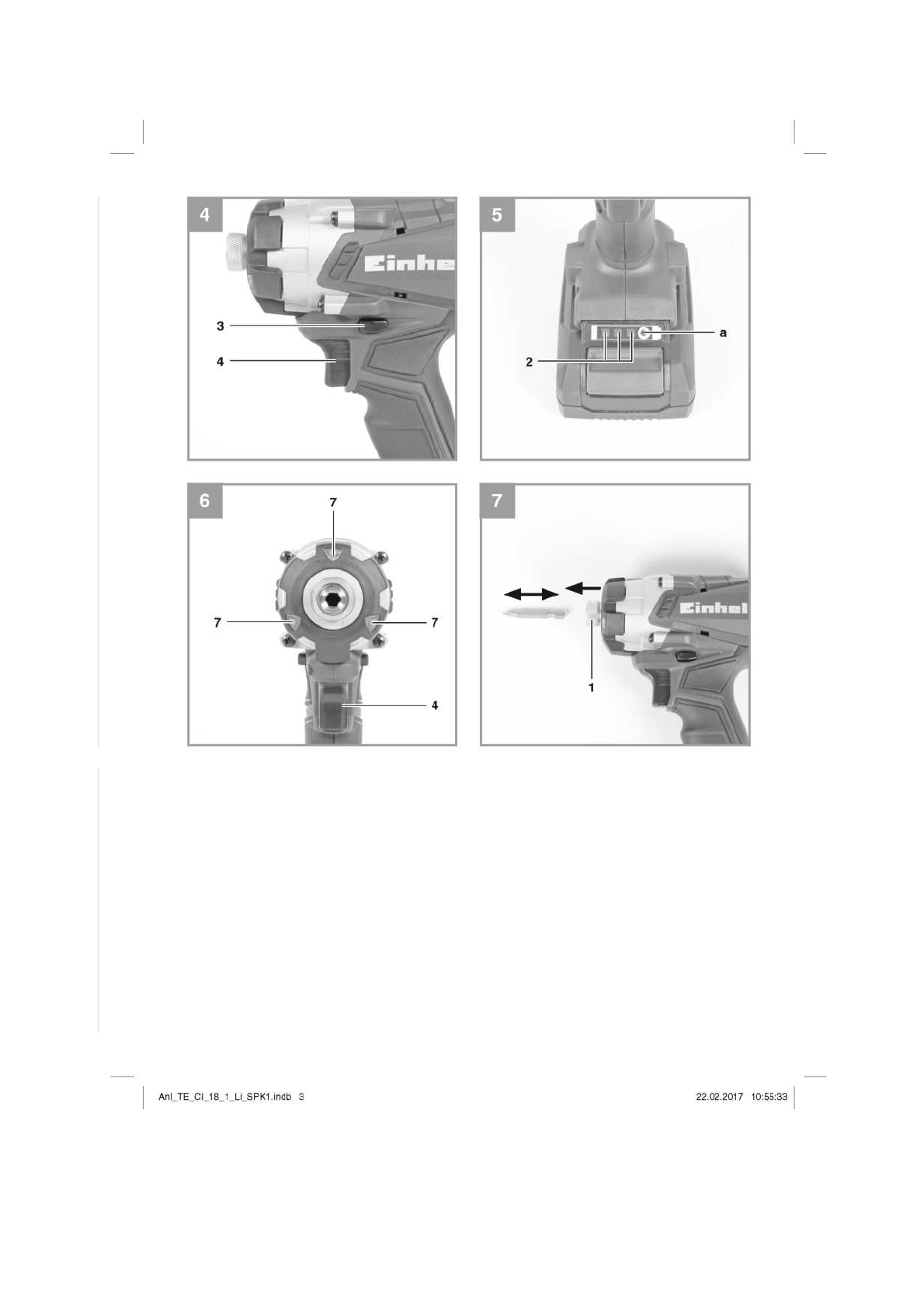 4

Einhel

3

4

5

a

2

6

7

7

7

4

7

Einhel

1

Anl_TE_CI_18_1_Li_SPK1.indb 3

22.02.2017 10:55:33